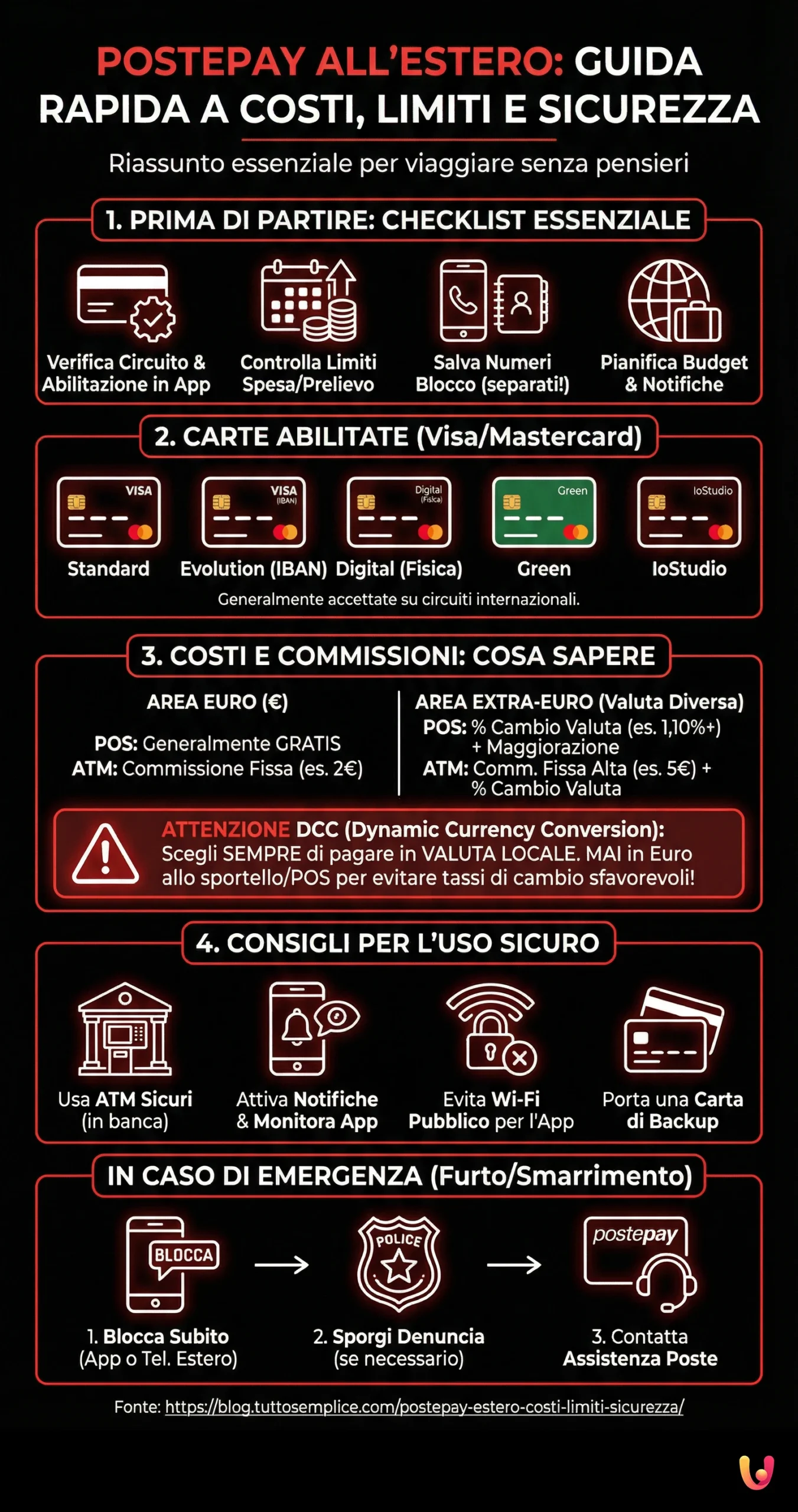 POSTEPAY ALL'ESTERO: GUIDA RAPIDA A COSTI, LIMITI E SICUREZZA

Riassunto essenziale per viaggiare senza pensieri

1. PRIMA DI PARTIRE: CHECKLIST ESSENZIALE

Verifica Circuito & Abilitazione in App

Controlla Limiti Spesa/Prelievo

Salva Numeri Blocco (separati!)

Pianifica Budget & Notifiche

2. CARTE ABILITATE (Visa/Mastercard)

VISA
Standard

VISA (IBAN)
Evolution (IBAN)

Digital (Fisica)
Digital (Fisica)

Green
Green

IoStudio
IoStudio

Generalmente accettate su circuiti internazionali.

3. COSTI E COMMISSIONI: COSA SAPERE

AREA EURO (€)

POS: Generalmente GRATIS
ATM: Commissione Fissa (es. 2€)

AREA EXTRA-EURO (Valuta Diversa)
POS: % Cambio Valuta (es. 1,10%+) + Maggiorazione
ATM: Comm. Fissa Alta (es. 5€) + % Cambio Valuta

ATTENZIONE DCC (Dynamic Currency Conversion): Scegli SEMPRE di pagare in VALUTA LOCALE. MAI in Euro allo sportello/POS per evitare tassi di cambio sfavorevoli!

4. CONSIGLI PER L'USO SICURO

Usa ATM Sicuri (in banca)

Attiva Notifiche & Monitora App

Evita Wi-Fi Pubblico per l'App

Porta una Carta di Backup

IN CASO DI EMERGENZA (Furto/Smarrimento)

BLOCCA
1. Blocca Subito (App o Tel. Estero)

POLICE
2. Sporgi Denuncia (se necessario)

postepay
3. Contatta Assistenza Poste

Fonte: https://blog.tuttosemplice.com/postepay-estero-costi-limiti-sicurezza/