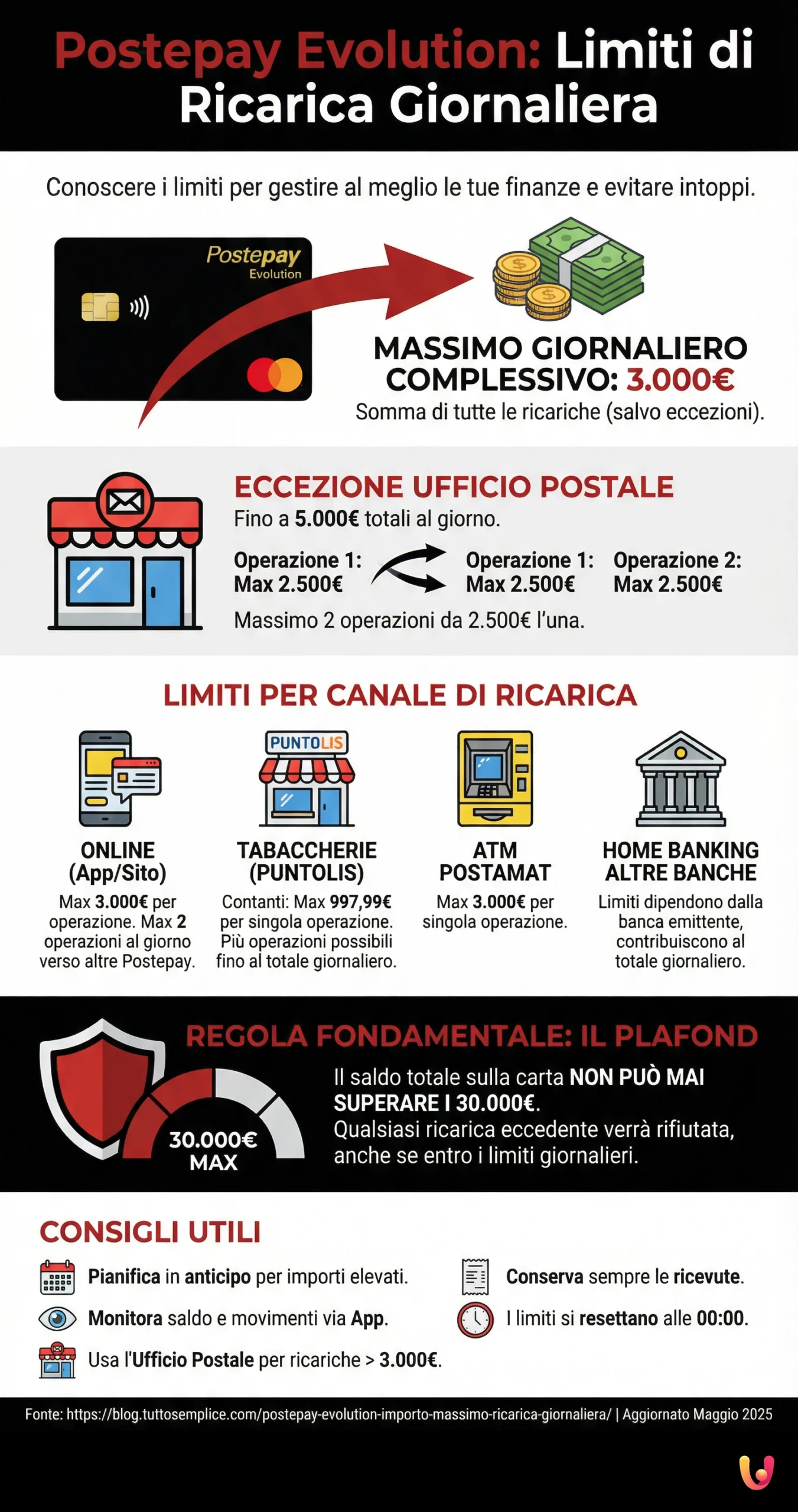 Postepay Evolution: Limiti di Ricarica Giornaliera

Conoscere i limiti per gestire al meglio le tue finanze e evitare intoppi.

Postepay Evolution

MASSIMO GIORNALIERO COMPLESSIVO: 3.000€
Somma di tutte le ricariche (salvo eccezioni).

ECCEZIONE UFFICIO POSTALE
Fino a 5.000€ totali al giorno.

Operazione 1: Max 2.500€

Operazione 1: Max 2.500€

Operazione 2: Max 2.500€

Massimo 2 operazioni da 2.500€ l'una.

LIMITI PER CANALE DI RICARICA

ONLINE (App/Sito)
Max 3.000€ per operazione. Max 2 operazioni al giorno verso altre Postepay.

PUNTOLIS
TABACCHERIE (PUNTOLIS)
Contanti: Max 997,99€ per singola operazione. Più operazioni possibili fino al totale giornaliero.

ATM POSTAMAT
Max 3.000€ per singola operazione.

HOME BANKING ALTRE BANCHE
Limiti dipendono dalla banca emittente, contribuiscono al totale giornaliero.

REGOLA FONDAMENTALE: IL PLAFOND
30.000€ MAX
Il saldo totale sulla carta NON PUÒ MAI SUPERARE I 30.000€.
Qualsiasi ricarica eccedente verrà rifiutata, anche se entro i limiti giornalieri.

CONSIGLI UTILI
Pianifica in anticipo per importi elevati.
Monitora saldo e movimenti via App.
Usa l'Ufficio Postale per ricariche > 3.000€.
Conserva sempre le ricevute.
I limiti si resettano alle 00:00.

Fonte: https://blog.tuttosemplice.com/postepay-evolution-importo-massimo-ricarica-giornaliera/ | Aggiornato Maggio 2025