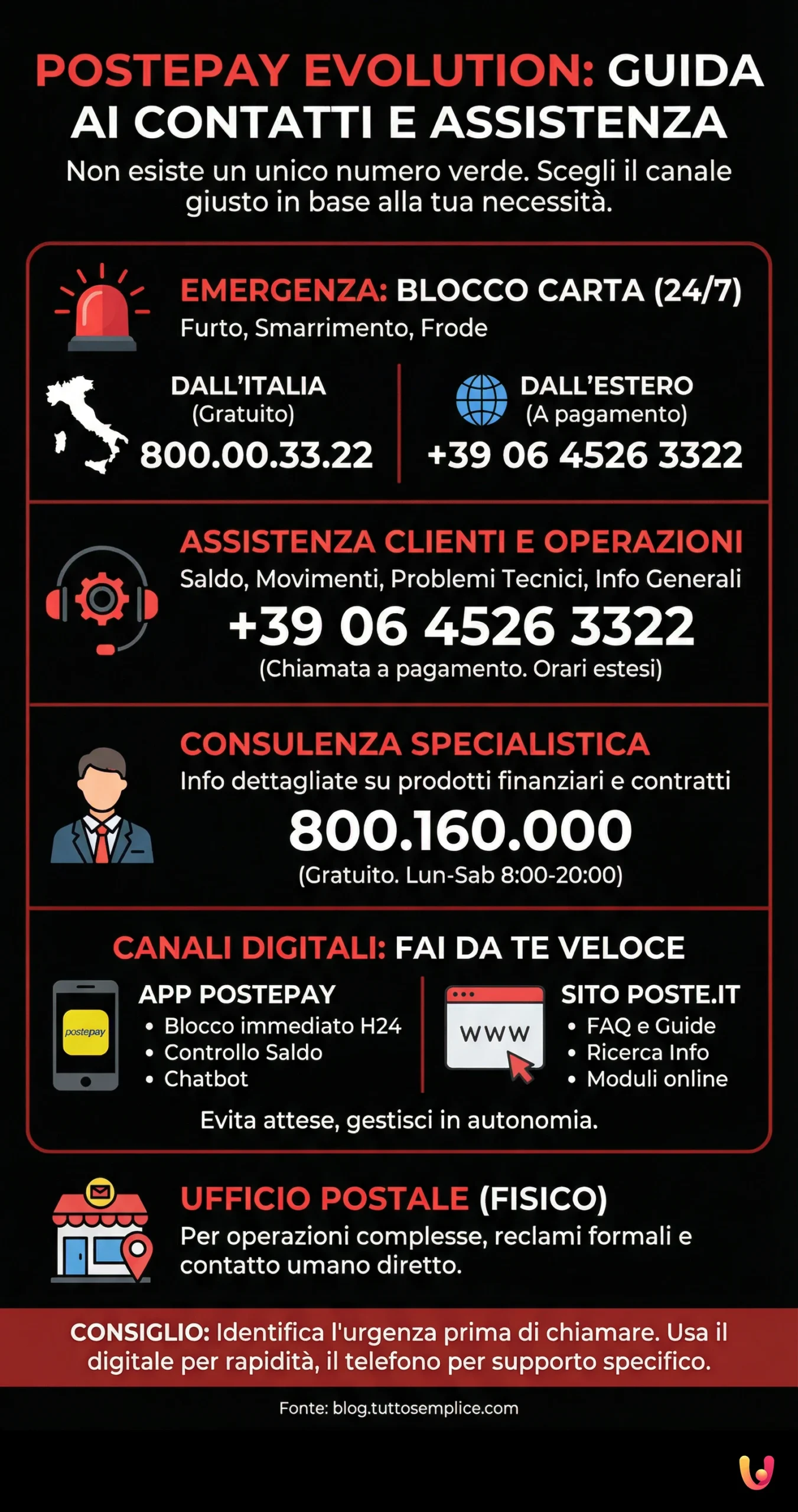 POSTEPAY EVOLUTION: GUIDA AI CONTATTI E ASSISTENZA

Non esiste un unico numero verde. Scegli il canale giusto in base alla tua necessità.

EMERGENZA: BLOCCO CARTA (24/7)
Furto, Smarrimento, Frode

DALL'ITALIA
(Gratuito)
800.00.33.22

DALL'ESTERO
(A pagamento)
+39 06 4526 3322

ASSISTENZA CLIENTI E OPERAZIONI
Saldo, Movimenti, Problemi Tecnici, Info Generali
+39 06 4526 3322
(Chiamata a pagamento. Orari estesi)

CONSULENZA SPECIALISTICA
Info dettagliate su prodotti finanziari e contratti
800.160.000
(Gratuito. Lun-Sab 8:00-20:00)

CANALI DIGITALI: FAI DA TE VELOCE

postepay

APP POSTEPAY
• Blocco immediato H24
• Controllo Saldo
• Chatbot

WWW

SITO POSTE.IT
• FAQ e Guide
• Ricerca Info
• Moduli online

Evita attese, gestisci in autonomia.

UFFICIO POSTALE (FISICO)
Per operazioni complesse, reclami formali e contatto umano diretto.

CONSIGLIO: Identifica l'urgenza prima di chiamare. Usa il digitale per rapidità, il telefono per supporto specifico.

Fonte: blog.tuttosemplice.com