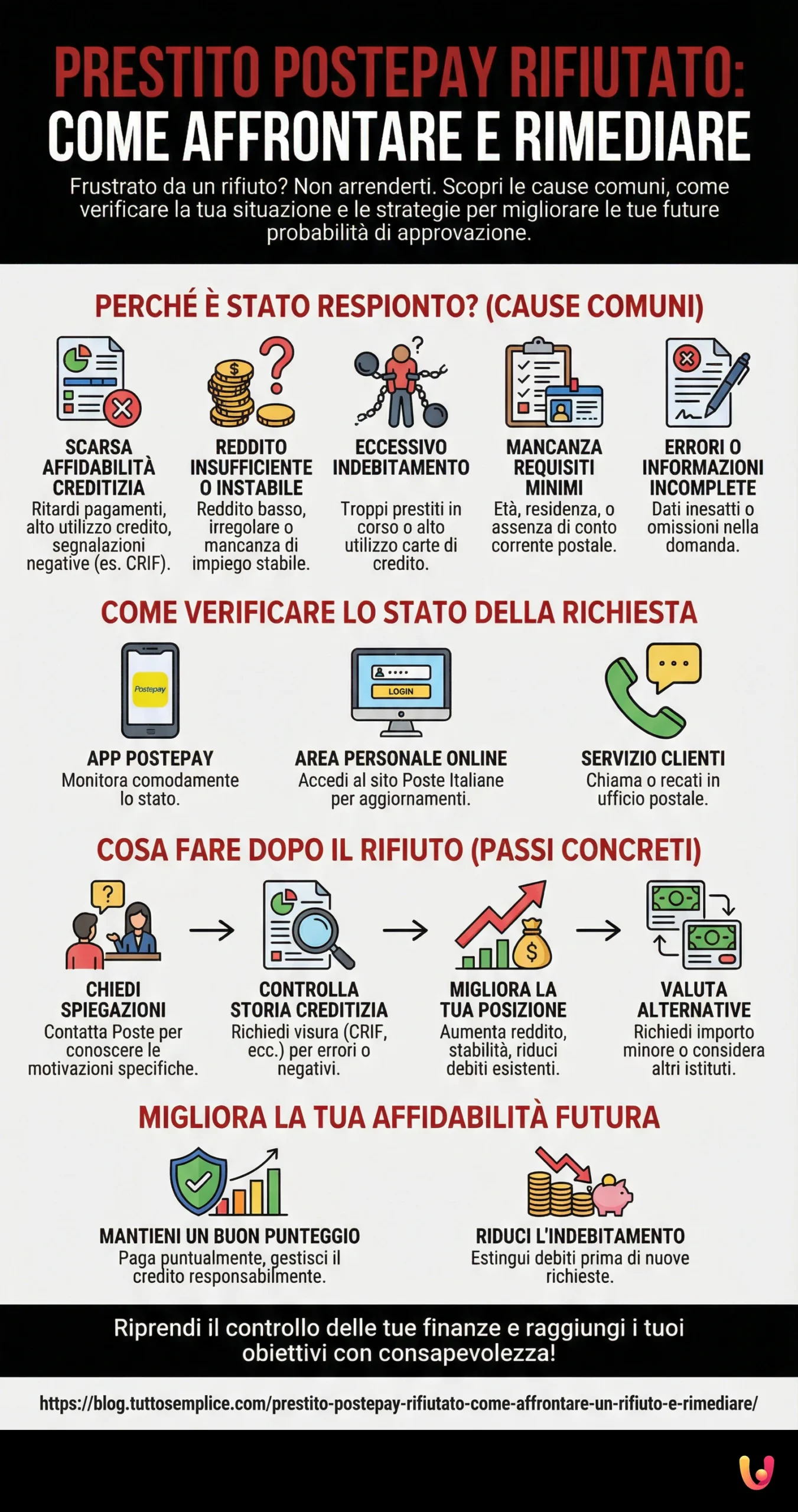 PRESTITO POSTEPAY RIFIUTATO:
COME AFFRONTARE E RIMEDIARE

Frustrato da un rifiuto? Non arrenderti. Scopri le cause comuni, come verificare la tua situazione e le strategie per migliorare le tue future probabilità di approvazione.

PERCHÉ È STATO RESPIONTO? (CAUSE COMUNI)

SCARSA AFFIDABILITÀ CREDITIZIA
Ritardi pagamenti, alto utilizzo credito, segnalazioni negative (es. CRIF).

REDDITO INSUFFICIENTE O INSTABILE
Reddito basso, irregolare o mancanza di impiego stabile.

ECCESSIVO INDEBITAMENTO
Troppi prestiti in corso o alto utilizzo carte di credito.

MANCANZA REQUISITI MINIMI
Età, residenza, o assenza di conto corrente postale.

ERRORI O INFORMAZIONI INCOMPLETE
Dati inesatti o omissioni nella domanda.

COME VERIFICARE LO STATO DELLA RICHIESTA

Postepay

APP POSTEPAY
Monitora comodamente lo stato.

LOGIN

AREA PERSONALE ONLINE
Accedi al sito Poste Italiane per aggiornamenti.

SERVIZIO CLIENTI
Chiama o recati in ufficio postale.

COSA FARE DOPO IL RIFIUTO (PASSI CONCRETI)

CHIEDI SPIEGAZIONI
Contatta Poste per conoscere le motivazioni specifiche.

CONTROLLA STORIA CREDITIZIA
Richiedi visura (CRIF, ecc.) per errori o negativi.

MIGLIORA LA TUA POSIZIONE
Aumenta reddito, stabilità, riduci debiti esistenti.

VALUTA ALTERNATIVE
Richiedi importo minore o considera altri istituti.

MIGLIORA LA TUA AFFIDABILITÀ FUTURA

MANTIENI UN BUON PUNTEGGIO
Paga puntualmente, gestisci il credito responsabilmente.

RIDUCI L'INDEBITAMENTO
Estingui debiti prima di nuove richieste.

Riprendi il controllo delle tue finanze e raggiungi i tuoi obiettivi con consapevolezza!

https://blog.tuttosemplice.com/prestito-postepay-rifiutato-come-affrontare-un-rifiuto-e-rimediare/