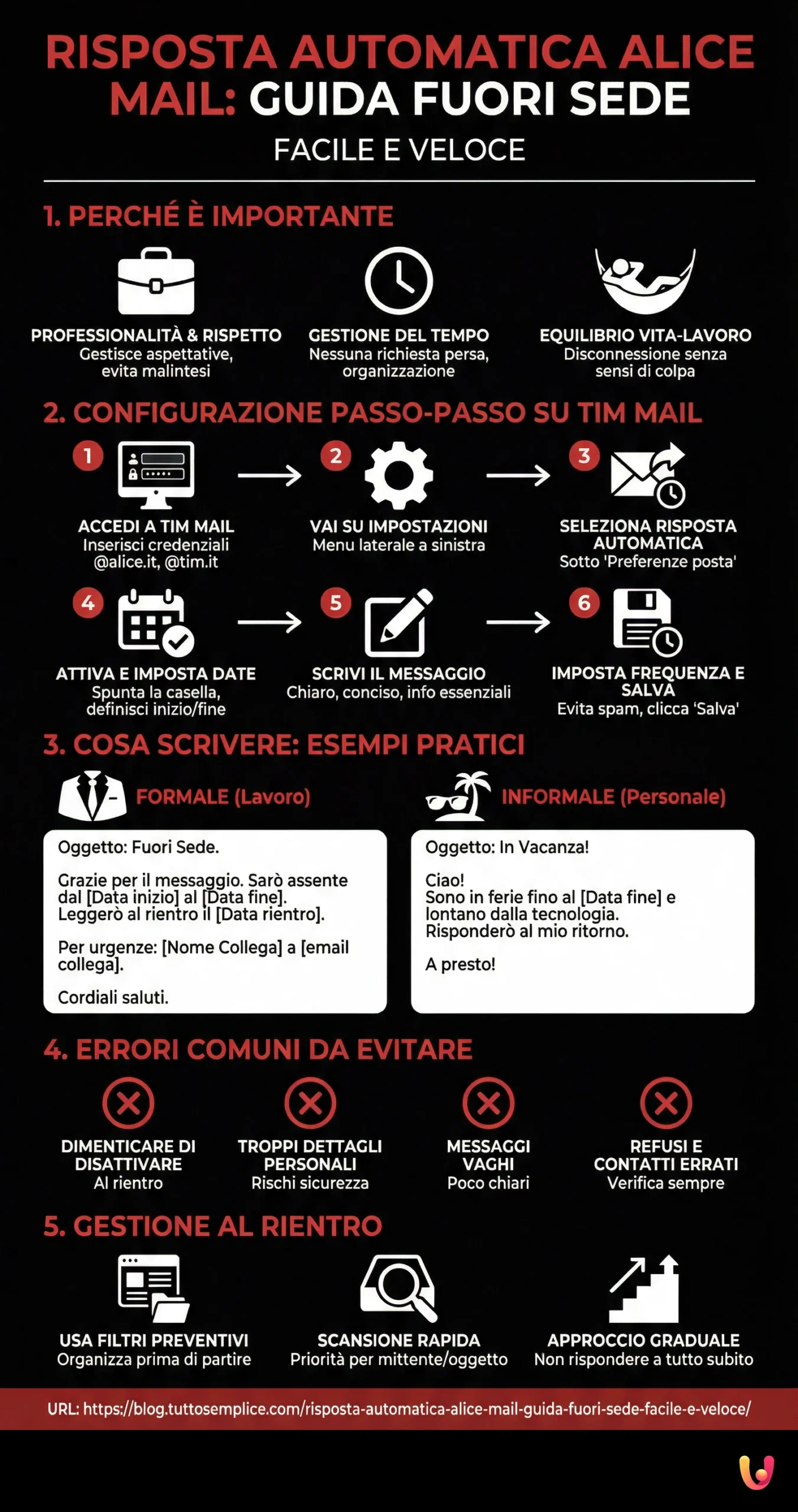 RISPOSTA AUTOMATICA ALICE MAIL: GUIDA FUORI SEDE

FACILE E VELOCE

1. PERCHÉ È IMPORTANTE

PROFESSIONALITÀ & RISPETTO
Gestisce aspettative, evita malintesi

GESTIONE DEL TEMPO
Nessuna richiesta persa, organizzazione

EQUILIBRIO VITA-LAVORO
Disconnessione senza sensi di colpa

2. CONFIGURAZIONE PASSO-PASSO SU TIM MAIL

1
ACCEDI A TIM MAIL
Inserisci credenziali @alice.it, @tim.it

2
VAI SU IMPOSTAZIONI
Menu laterale a sinistra

3
SELEZIONA RISPOSTA AUTOMATICA
Sotto 'Preferenze posta'

4
ATTIVA E IMPOSTA DATE
Spunta la casella, definisci inizio/fine

5
SCRIVI IL MESSAGGIO
Chiaro, conciso, info essenziali

6
IMPOSTA FREQUENZA E SALVA
Evita spam, clicca 'Salva'

3. COSA SCRIVERE: ESEMPI PRATICI

FORMALE (Lavoro)

Oggetto: Fuori Sede.

Grazie per il messaggio. Sarò assente dal [Data inizio] al [Data fine]. Leggerò al rientro il [Data rientro].

Per urgenze: [Nome Collega] a [email collega].

Cordiali saluti.

INFORMALE (Personale)

Oggetto: In Vacanza!

Ciao!
Sono in ferie fino al [Data fine] e lontano dalla tecnologia. Risponderò al mio ritorno.

A presto!

4. ERRORI COMUNI DA EVITARE

DIMENTICARE DI DISATTIVARE
Al rientro

TROPPI DETTAGLI PERSONALI
Rischi sicurezza

MESSAGGI VAGHI
Poco chiari

REFUSI E CONTATTI ERRATI
Verifica sempre

5. GESTIONE AL RIENTRO

USA FILTRI PREVENTIVI
Organizza prima di partire

SCANSIONE RAPIDA
Priorità per mittente/oggetto

APPROCCIO GRADUALE
Non rispondere a tutto subito

URL: https://blog.tuttosemplice.com/risposta-automatica-alice-mail-guida-fuori-sede-facile-e-veloce/