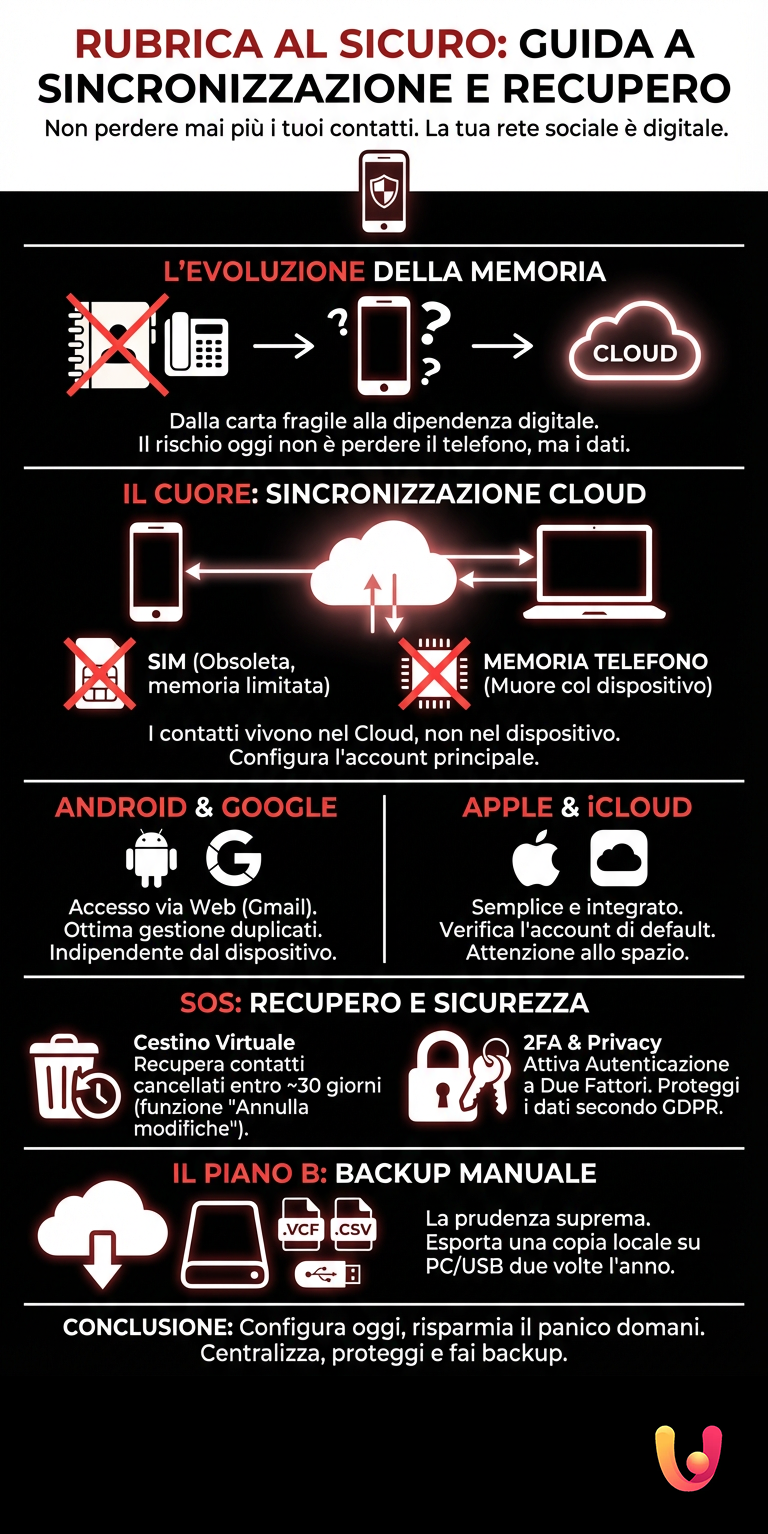 RUBRICA AL SICURO: GUIDA A SINCRONIZZAZIONE E RECUPERO

Non perdere mai più i tuoi contatti. La tua rete sociale è digitale.

L'EVOLUZIONE DELLA MEMORIA

? ? ?

CLOUD

Dalla carta fragile alla dipendenza digitale. Il rischio oggi non è perdere il telefono, ma i dati.

IL CUORE: SINCRONIZZAZIONE CLOUD

SIM (Obsoleta, memoria limitata)

MEMORIA TELEFONO (Muore col dispositivo)

I contatti vivono nel Cloud, non nel dispositivo. Configura l'account principale.

ANDROID & GOOGLE

Accesso via Web (Gmail). Ottima gestione duplicati. Indipendente dal dispositivo.

APPLE & iCLOUD

Semplice e integrato. Verifica l'account di default. Attenzione allo spazio.

SOS: RECUPERO E SICUREZZA

Cestino Virtuale
Recupera contatti cancellati entro ~30 giorni (funzione "Annulla modifiche").

2FA & Privacy
Attiva Autenticazione a Due Fattori. Proteggi i dati secondo GDPR.

IL PIANO B: BACKUP MANUALE

.VCF .CSV

La prudenza suprema. Esporta una copia locale su PC/USB due volte l'anno.

CONCLUSIONE: Configura oggi, risparmia il panico domani. Centralizza, proteggi e fai backup.