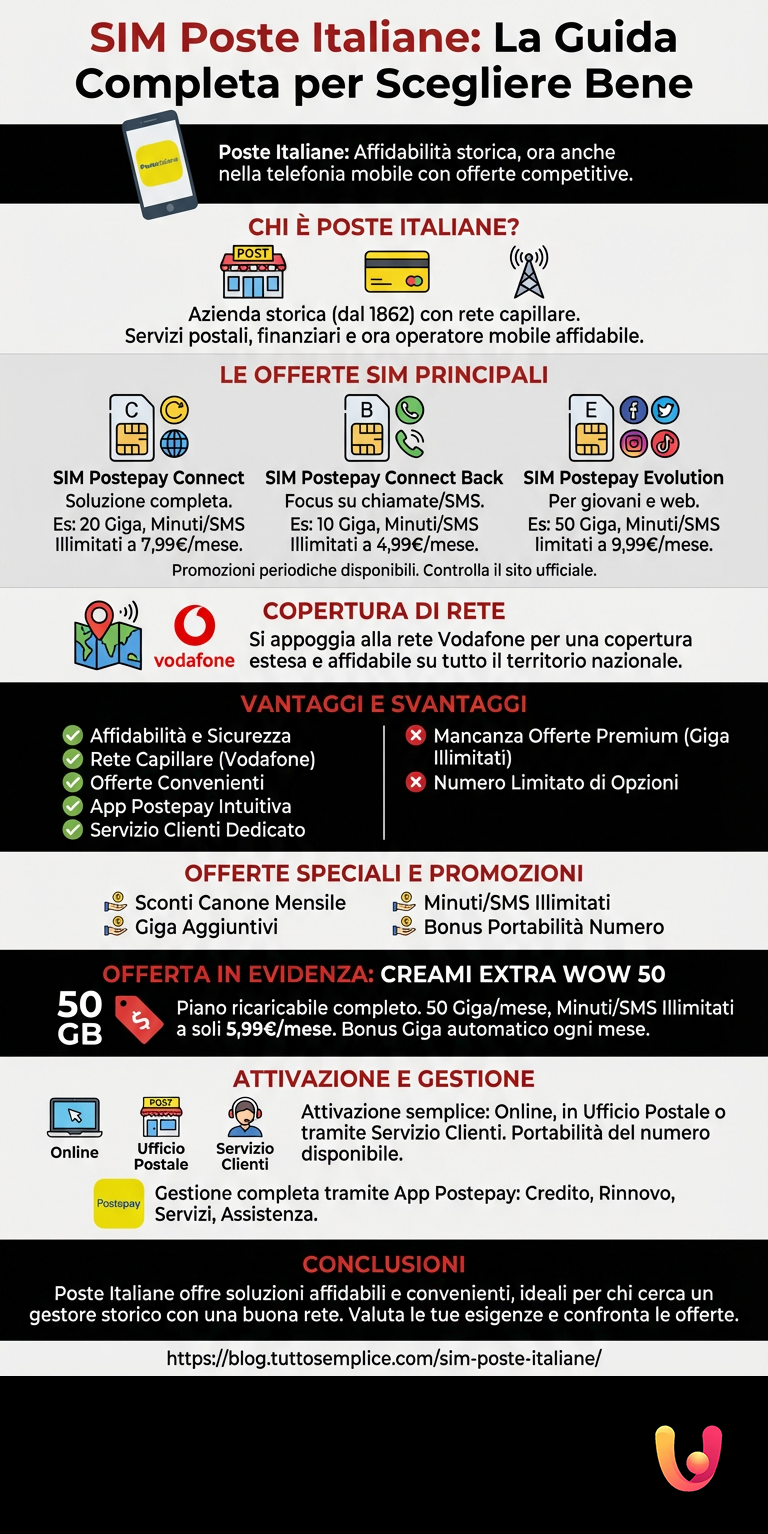 SIM Poste Italiane: La Guida Completa per Scegliere Bene

PosteItaliane

Poste Italiane: Affidabilità storica, ora anche nella telefonia mobile con offerte competitive.

CHI È POSTE ITALIANE?

POST

Azienda storica (dal 1862) con rete capillare. Servizi postali, finanziari e ora operatore mobile affidabile.

LE OFFERTE SIM PRINCIPALI

C

SIM Postepay Connect
Soluzione completa.
Es: 20 Giga, Minuti/SMS Illimitati a 7,99€/mese.

B

SIM Postepay Connect Back
Focus su chiamate/SMS.
Es: 10 Giga, Minuti/SMS Illimitati a 4,99€/mese.

E

SIM Postepay Evolution
Per giovani e web.
Es: 50 Giga, Minuti/SMS limitati a 9,99€/mese.

Promozioni periodiche disponibili. Controlla il sito ufficiale.

vodafone

COPERTURA DI RETE
Si appoggia alla rete Vodafone per una copertura estesa e affidabile su tutto il territorio nazionale.

VANTAGGI E SVANTAGGI

Affidabilità e Sicurezza
Rete Capillare (Vodafone)
Offerte Convenienti
App Postepay Intuitiva
Servizio Clienti Dedicato

Mancanza Offerte Premium (Giga Illimitati)
Numero Limitato di Opzioni

OFFERTE SPECIALI E PROMOZIONI

Sconti Canone Mensile
Giga Aggiuntivi
Minuti/SMS Illimitati
Bonus Portabilità Numero

OFFERTA IN EVIDENZA: CREAMI EXTRA WOW 50

50 GB

Piano ricaricabile completo. 50 Giga/mese, Minuti/SMS Illimitati a soli 5,99€/mese. Bonus Giga automatico ogni mese.

ATTIVAZIONE E GESTIONE

Online
POST
Ufficio Postale
Servizio Clienti

Attivazione semplice: Online, in Ufficio Postale o tramite Servizio Clienti. Portabilità del numero disponibile.

Postepay

Gestione completa tramite App Postepay: Credito, Rinnovo, Servizi, Assistenza.

CONCLUSIONI

Poste Italiane offre soluzioni affidabili e convenienti, ideali per chi cerca un gestore storico con una buona rete. Valuta le tue esigenze e confronta le offerte.

https://blog.tuttosemplice.com/sim-poste-italiane/