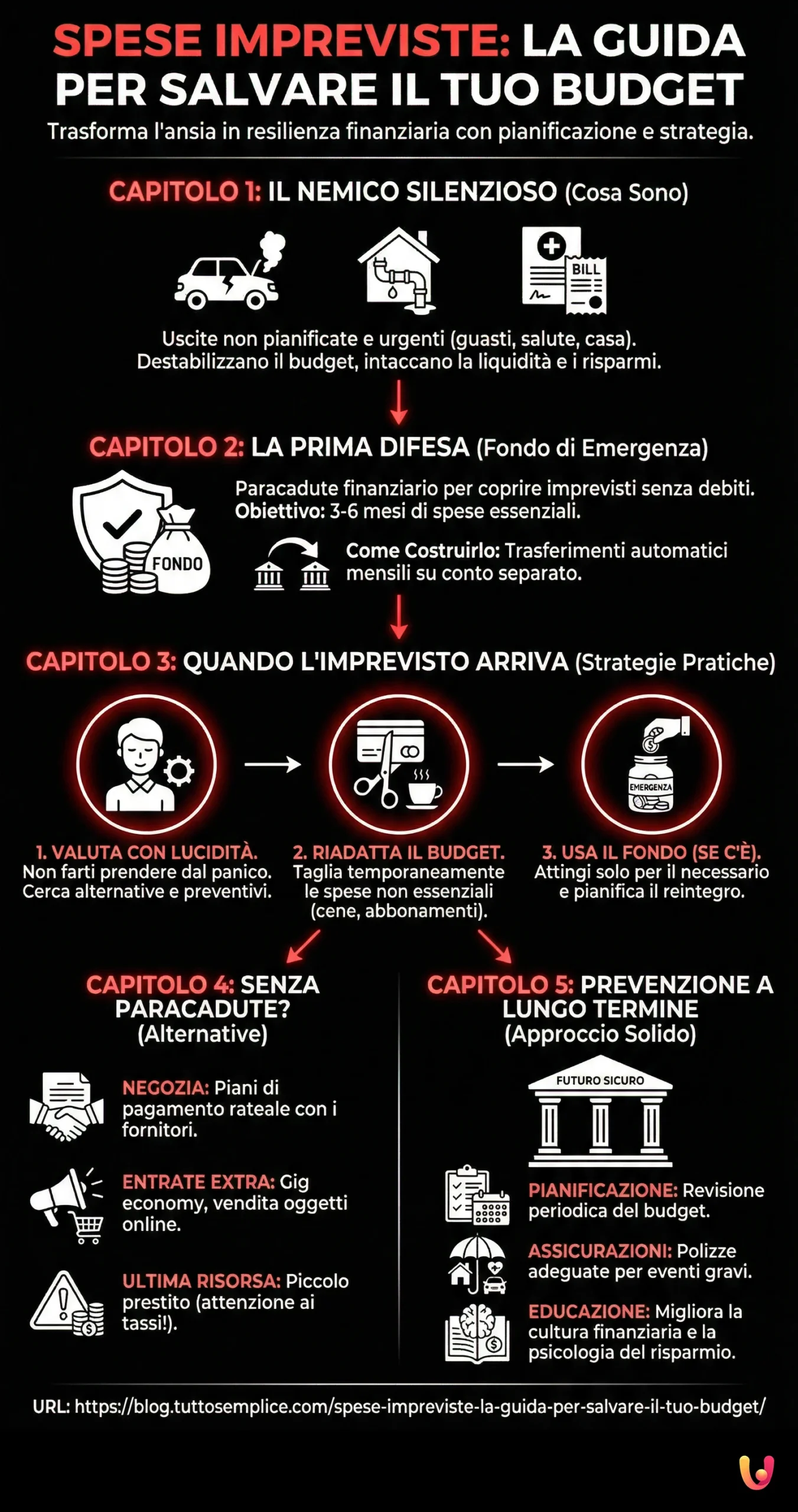 SPESE IMPREVISTE: LA GUIDA PER SALVARE IL TUO BUDGET

Trasforma l'ansia in resilienza finanziaria con pianificazione e strategia.

CAPITOLO 1: IL NEMICO SILENZIOSO (Cosa Sono)

BILL

Uscite non pianificate e urgenti (guasti, salute, casa). Destabilizzano il budget, intaccano la liquidità e i risparmi.

CAPITOLO 2: LA PRIMA DIFESA (Fondo di Emergenza)

FONDO

Paracadute finanziario per coprire imprevisti senza debiti. Obiettivo: 3-6 mesi di spese essenziali.

Come Costruirlo: Trasferimenti automatici mensili su conto separato.

CAPITOLO 3: QUANDO L'IMPREVISTO ARRIVA (Strategie Pratiche)

EMERGENZA

1. VALUTA CON LUCIDITÀ. Non farti prendere dal panico. Cerca alternative e preventivi.

2. RIADATTA IL BUDGET. Taglia temporaneamente le spese non essenziali (cene, abbonamenti).

3. USA IL FONDO (SE C'È). Attingi solo per il necessario e pianifica il reintegro.

CAPITOLO 4: SENZA PARACADUTE? (Alternative)

NEGOZIA: Piani di pagamento rateale con i fornitori.

ENTRATE EXTRA: Gig economy, vendita oggetti online.

ULTIMA RISORSA: Piccolo prestito (attenzione ai tassi!).

CAPITOLO 5: PREVENZIONE A LUNGO TERMINE (Approccio Solido)

FUTURO SICURO

PIANIFICAZIONE: Revisione periodica del budget.

ASSICURAZIONI: Polizze adeguate per eventi gravi.

EDUCAZIONE: Migliora la cultura finanziaria e la psicologia del risparmio.

URL: https://blog.tuttosemplice.com/spese-impreviste-la-guida-per-salvare-il-tuo-budget/