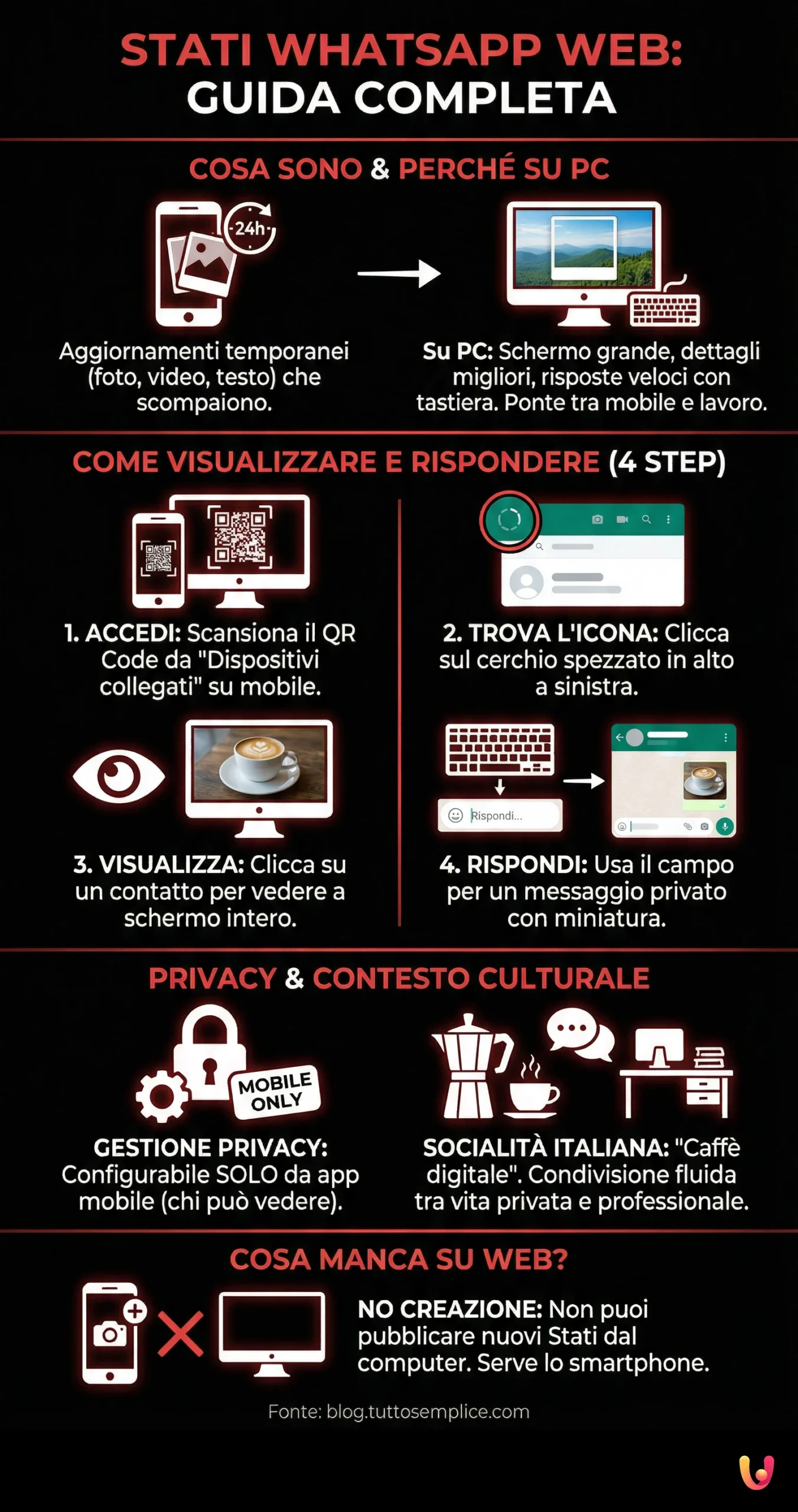 STATI WHATSAPP WEB:
GUIDA COMPLETA

COSA SONO & PERCHÉ SU PC

24h

Aggiornamenti temporanei (foto, video, testo) che scompaiono.

Su PC: Schermo grande, dettagli migliori, risposte veloci con tastiera. Ponte tra mobile e lavoro.

COME VISUALIZZARE E RISPONDERE (4 STEP)

1. ACCEDI: Scansiona il QR Code da "Dispositivi collegati" su mobile.

2. TROVA L'ICONA: Clicca sul cerchio spezzato in alto a sinistra.

3. VISUALIZZA: Clicca su un contatto per vedere a schermo intero.

Rispondi...

4. RISPONDI: Usa il campo per un messaggio privato con miniatura.

PRIVACY & CONTESTO CULTURALE

MOBILE ONLY

GESTIONE PRIVACY: Configurabile SOLO da app mobile (chi può vedere).

SOCIALITÀ ITALIANA: "Caffè digitale". Condivisione fluida tra vita privata e professionale.

COSA MANCA SU WEB?

NO CREAZIONE: Non puoi pubblicare nuovi Stati dal computer. Serve lo smartphone.

Fonte: blog.tuttosemplice.com