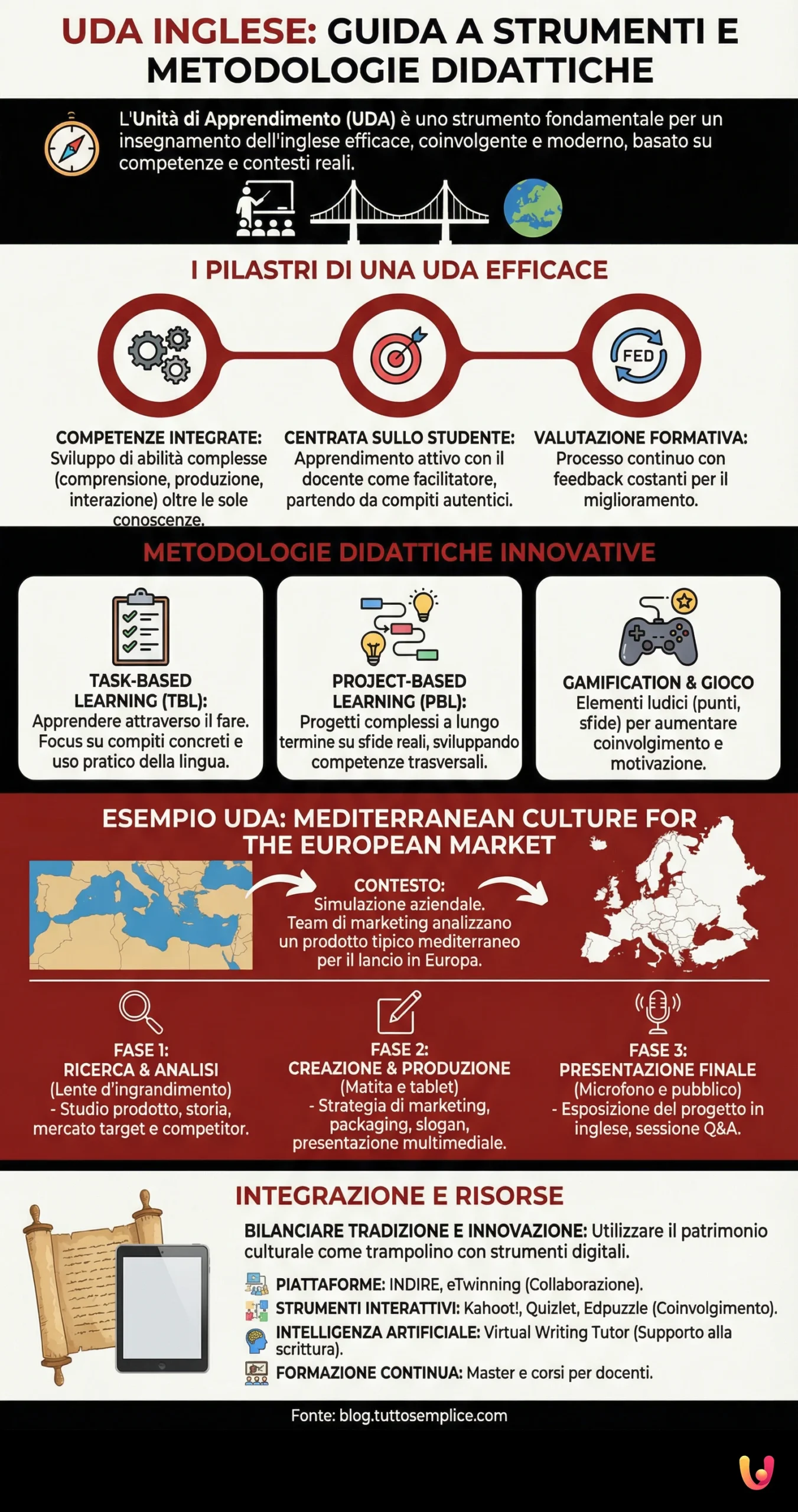 UDA INGLESE: GUIDA A STRUMENTI E METODOLOGIE DIDATTICHE

L'Unità di Apprendimento (UDA) è uno strumento fondamentale per un insegnamento dell'inglese efficace, coinvolgente e moderno, basato su competenze e contesti reali.

I PILASTRI DI UNA UDA EFFICACE

FED

COMPETENZE INTEGRATE: Sviluppo di abilità complesse (comprensione, produzione, interazione) oltre le sole conoscenze.

CENTRATA SULLO STUDENTE: Apprendimento attivo con il docente come facilitatore, partendo da compiti autentici.

VALUTAZIONE FORMATIVA: Processo continuo con feedback costanti per il miglioramento.

METODOLOGIE DIDATTICHE INNOVATIVE

TASK-BASED LEARNING (TBL): Apprendere attraverso il fare. Focus su compiti concreti e uso pratico della lingua.

PROJECT-BASED LEARNING (PBL): Progetti complessi a lungo termine su sfide reali, sviluppando competenze trasversali.

GAMIFICATION & GIOCO Elementi ludici (punti, sfide) per aumentare coinvolgimento e motivazione.

ESEMPIO UDA: MEDITERRANEAN CULTURE FOR THE EUROPEAN MARKET

CONTESTO: Simulazione aziendale. Team di marketing analizzano un prodotto tipico mediterraneo per il lancio in Europa.

FASE 1: RICERCA & ANALISI (Lente d'ingrandimento) - Studio prodotto, storia, mercato target e competitor.

FASE 2: CREAZIONE & PRODUZIONE (Matita e tablet) - Strategia di marketing, packaging, slogan, presentazione multimediale.

FASE 3: PRESENTAZIONE FINALE (Microfono e pubblico) - Esposizione del progetto in inglese, sessione Q&A.

INTEGRAZIONE E RISORSE

BILANCIARE TRADIZIONE E INNOVAZIONE: Utilizzare il patrimonio culturale come trampolino con strumenti digitali.

PIATTAFORME: INDIRE, eTwinning (Collaborazione).

STRUMENTI INTERATTIVI: Kahoot!, Quizlet, Edpuzzle (Coinvolgimento).

INTELLIGENZA ARTIFICIALE: Virtual Writing Tutor (Supporto alla scrittura).

FORMAZIONE CONTINUA: Master e corsi per docenti.

Fonte: blog.tuttosemplice.com