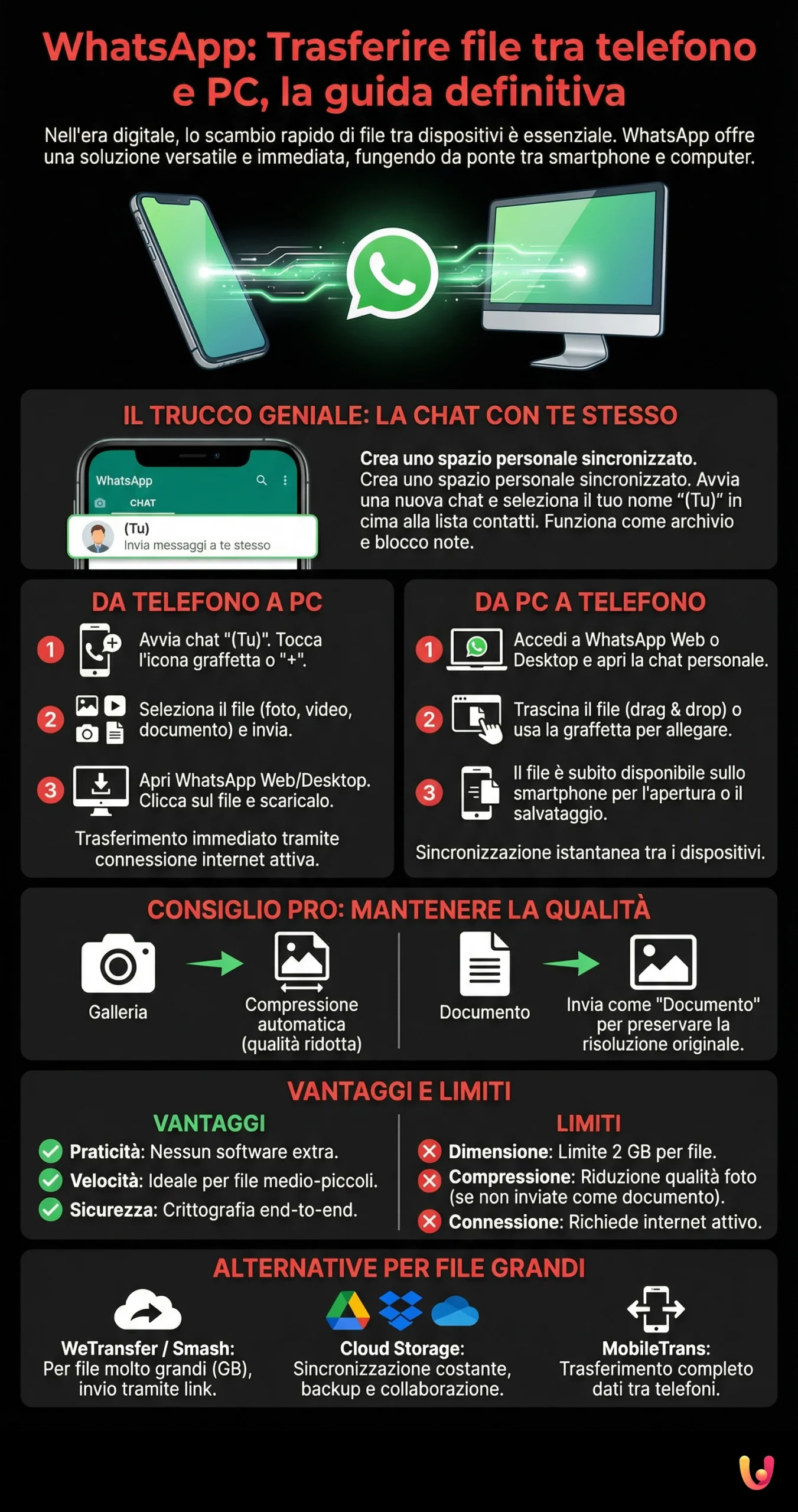 WhatsApp: Trasferire file tra telefono e PC, la guida definitiva

Nell'era digitale, lo scambio rapido di file tra dispositivi è essenziale. WhatsApp offre una soluzione versatile e immediata, fungendo da ponte tra smartphone e computer.

IL TRUCCO GENIALE: LA CHAT CON TE STESSO

WhatsApp
CHAT
(Tu)
Invia messaggi a te stesso

Crea uno spazio personale sincronizzato. Crea uno spazio personale sincronizzato. Avvia una nuova chat e seleziona il tuo nome "(Tu)" in cima alla lista contatti. Funziona come archivio e blocco note.

DA TELEFONO A PC

1 Avvia chat "(Tu)". Tocca l'icona graffetta o "+".

2 Seleziona il file (foto, video, documento) e invia.

3 Apri WhatsApp Web/Desktop. Clicca sul file e scaricalo.

Trasferimento immediato tramite connessione internet attiva.

DA PC A TELEFONO

1 Accedi a WhatsApp Web o Desktop e apri la chat personale.

2 Trascina il file (drag & drop) o usa la graffetta per allegare.

3 Il file è subito disponibile sullo smartphone per l'apertura o il salvataggio.

Sincronizzazione istantanea tra i dispositivi.

CONSIGLIO PRO: MANTENERE LA QUALITÀ

Galleria

Compressione automatica (qualità ridotta)

Documento

Invia come "Documento" per preservare la risoluzione originale.

VANTAGGI E LIMITI

VANTAGGI
Praticità: Nessun software extra.
Velocità: Ideale per file medio-piccoli.
Sicurezza: Crittografia end-to-end.

LIMITI
Dimensione: Limite 2 GB per file.
Compressione: Riduzione qualità foto (se non inviate come documento).
Connessione: Richiede internet attivo.

ALTERNATIVE PER FILE GRANDI

WeTransfer / Smash: Per file molto grandi (GB), invio tramite link.

Cloud Storage: Sincronizzazione costante, backup e collaborazione.

MobileTrans: Trasferimento completo dati tra telefoni.