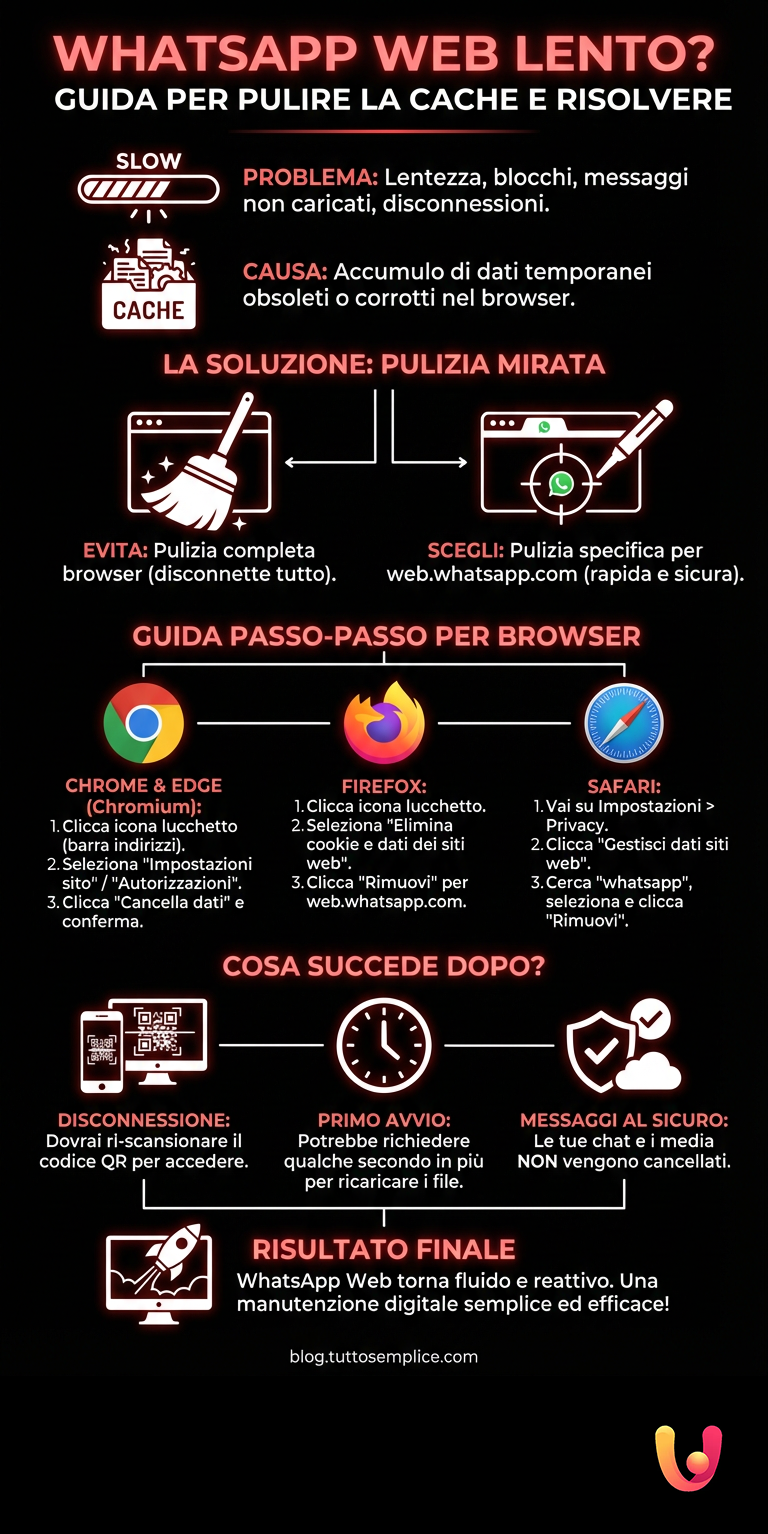 WHATSAPP WEB LENTO?
GUIDA PER PULIRE LA CACHE E RISOLVERE

SLOW

PROBLEMA: Lentezza, blocchi, messaggi non caricati, disconnessioni.

CACHE

CAUSA: Accumulo di dati temporanei obsoleti o corrotti nel browser.

LA SOLUZIONE: PULIZIA MIRATA

EVITA: Pulizia completa browser (disconnette tutto).

SCEGLI: Pulizia specifica per web.whatsapp.com (rapida e sicura).

GUIDA PASSO-PASSO PER BROWSER

CHROME & EDGE (Chromium):
1. Clicca icona lucchetto (barra indirizzi).
2. Seleziona "Impostazioni sito" / "Autorizzazioni".
3. Clicca "Cancella dati" e conferma.

FIREFOX:
1. Clicca icona lucchetto.
2. Seleziona "Elimina cookie e dati dei siti web".
3. Clicca "Rimuovi" per web.whatsapp.com.

SAFARI:
1. Vai su Impostazioni > Privacy.
2. Clicca "Gestisci dati siti web".
3. Cerca "whatsapp", seleziona e clicca "Rimuovi".

COSA SUCCEDE DOPO?

DISCONNESSIONE: Dovrai ri-scansionare il codice QR per accedere.

PRIMO AVVIO: Potrebbe richiedere qualche secondo in più per ricaricare i file.

MESSAGGI AL SICURO: Le tue chat e i media NON vengono cancellati.

RISULTATO FINALE
WhatsApp Web torna fluido e reattivo. Una manutenzione digitale semplice ed efficace!

blog.tuttosemplice.com