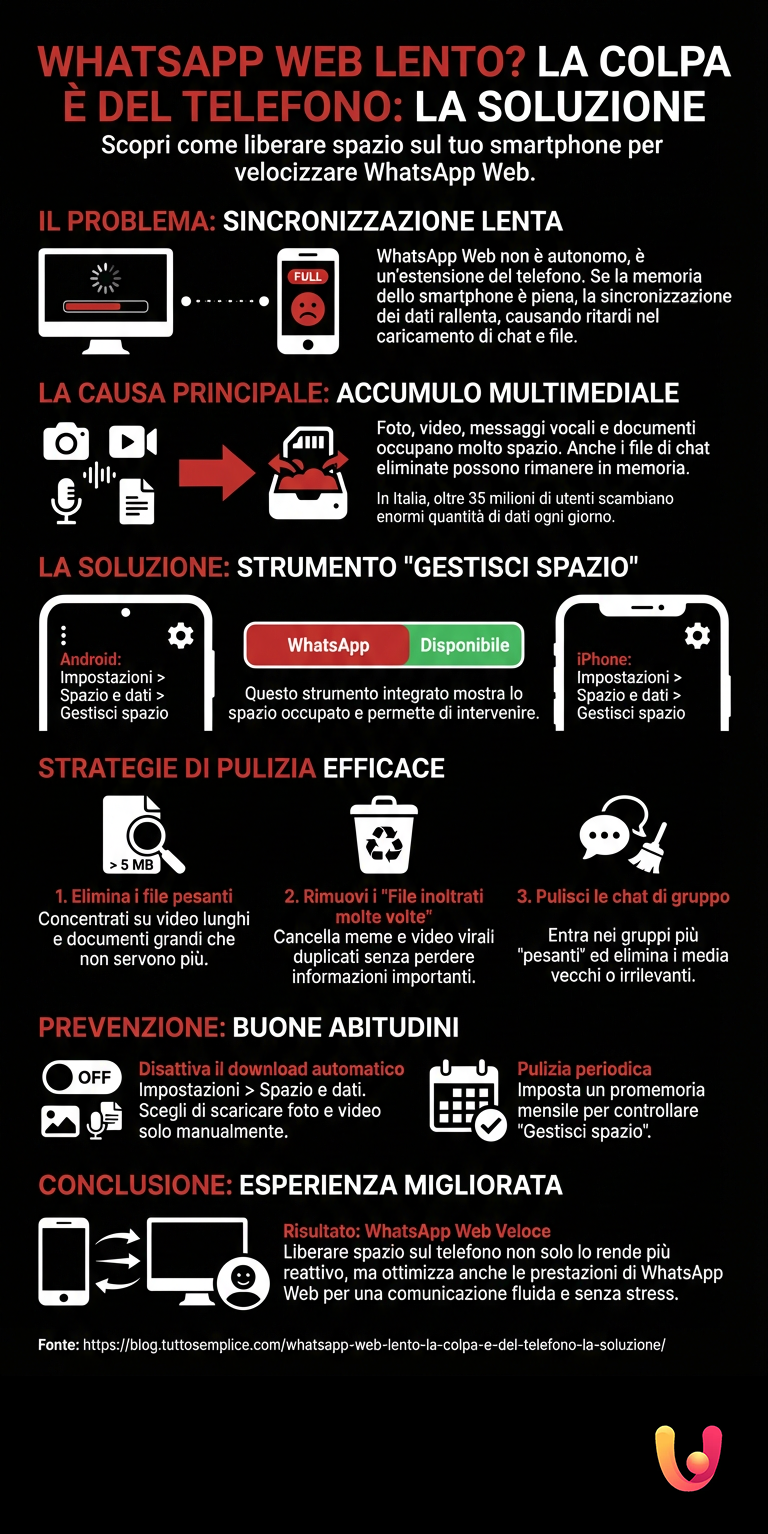 WHATSAPP WEB LENTO? LA COLPA È DEL TELEFONO: LA SOLUZIONE

Scopri come liberare spazio sul tuo smartphone per velocizzare WhatsApp Web.

IL PROBLEMA: SINCRONIZZAZIONE LENTA

FULL

WhatsApp Web non è autonomo, è un'estensione del telefono. Se la memoria dello smartphone è piena, la sincronizzazione dei dati rallenta, causando ritardi nel caricamento di chat e file.

LA CAUSA PRINCIPALE: ACCUMULO MULTIMEDIALE

Foto, video, messaggi vocali e documenti occupano molto spazio. Anche i file di chat eliminate possono rimanere in memoria.

In Italia, oltre 35 milioni di utenti scambiano enormi quantità di dati ogni giorno.

LA SOLUZIONE: STRUMENTO "GESTISCI SPAZIO"

Android: Impostazioni > Spazio e dati > Gestisci spazio

WhatsApp Disponibile

Questo strumento integrato mostra lo spazio occupato e permette di intervenire.

iPhone: Impostazioni > Spazio e dati > Gestisci spazio

STRATEGIE DI PULIZIA EFFICACE

> 5 MB

1. Elimina i file pesanti
Concentrati su video lunghi e documenti grandi che non servono più.

2. Rimuovi i "File inoltrati molte volte"
Cancella meme e video virali duplicati senza perdere informazioni importanti.

3. Pulisci le chat di gruppo
Entra nei gruppi più "pesanti" ed elimina i media vecchi o irrilevanti.

PREVENZIONE: BUONE ABITUDINI

OFF

Disattiva il download automatico
Impostazioni > Spazio e dati. Scegli di scaricare foto e video solo manualmente.

Pulizia periodica
Imposta un promemoria mensile per controllare "Gestisci spazio".

CONCLUSIONE: ESPERIENZA MIGLIORATA

Risultato: WhatsApp Web Veloce
Liberare spazio sul telefono non solo lo rende più reattivo, ma ottimizza anche le prestazioni di WhatsApp Web per una comunicazione fluida e senza stress.

Fonte: https://blog.tuttosemplice.com/whatsapp-web-lento-la-colpa-e-del-telefono-la-soluzione/