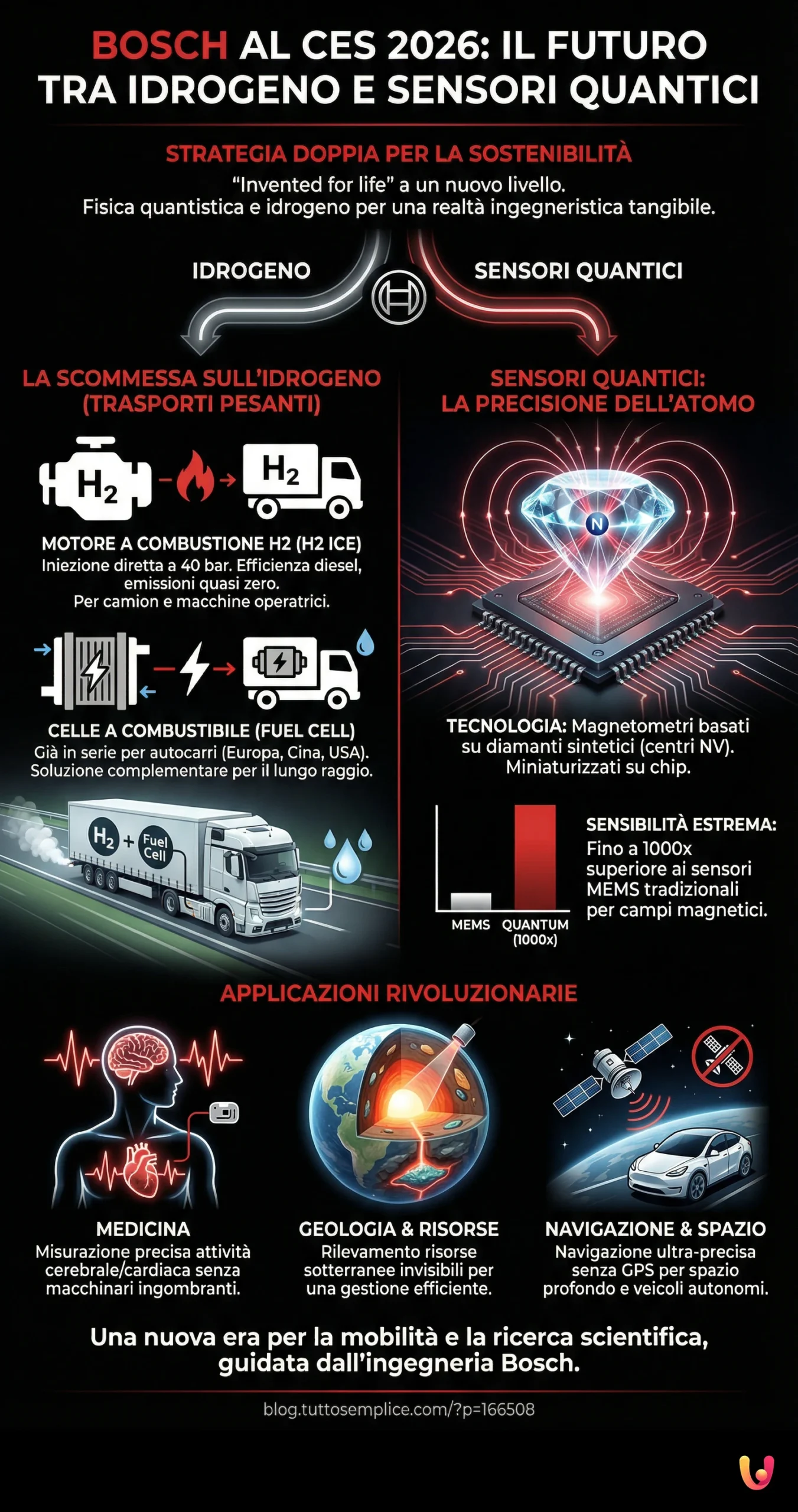 BOSCH AL CES 2026: IL FUTURO TRA IDROGENO E SENSORI QUANTICI

STRATEGIA DOPPIA PER LA SOSTENIBILITÀ
"Invented for life" a un nuovo livello.
Fisica quantistica e idrogeno per una realtà ingegneristica tangibile.

IDROGENO

SENSORI QUANTICI

LA SCOMMESSA SULL'IDROGENO (TRASPORTI PESANTI)

$H_2$

$H_2$

MOTORE A COMBUSTIONE H2 (H2 ICE)
Iniezione diretta a 40 bar. Efficienza diesel, emissioni quasi zero.
Per camion e macchine operatrici.

CELLE A COMBUSTIBILE (FUEL CELL)
Già in serie per autocarri (Europa, Cina, USA).
Soluzione complementare per il lungo raggio.

$H_2$ + Fuel Cell

SENSORI QUANTICI: LA PRECISIONE DELL'ATOMO

N

TECNOLOGIA: Magnetometri basati su diamanti sintetici (centri NV).
Miniaturizzati su chip.

MEMS QUANTUM (1000x)

SENSIBILITÀ ESTREMA:
Fino a 1000x superiore ai sensori MEMS tradizionali per campi magnetici.

APPLICAZIONI RIVOLUZIONARIE

MEDICINA
Misurazione precisa attività cerebrale/cardiaca senza macchinari ingombranti.

GEOLOGIA & RISORSE
Rilevamento risorse sotterranee invisibili per una gestione efficiente.

NAVIGAZIONE & SPAZIO
Navigazione ultra-precisa senza GPS per spazio profondo e veicoli autonomi.

Una nuova era per la mobilità e la ricerca scientifica, guidata dall'ingegneria Bosch.

blog.tuttosemplice.com/?p=166508