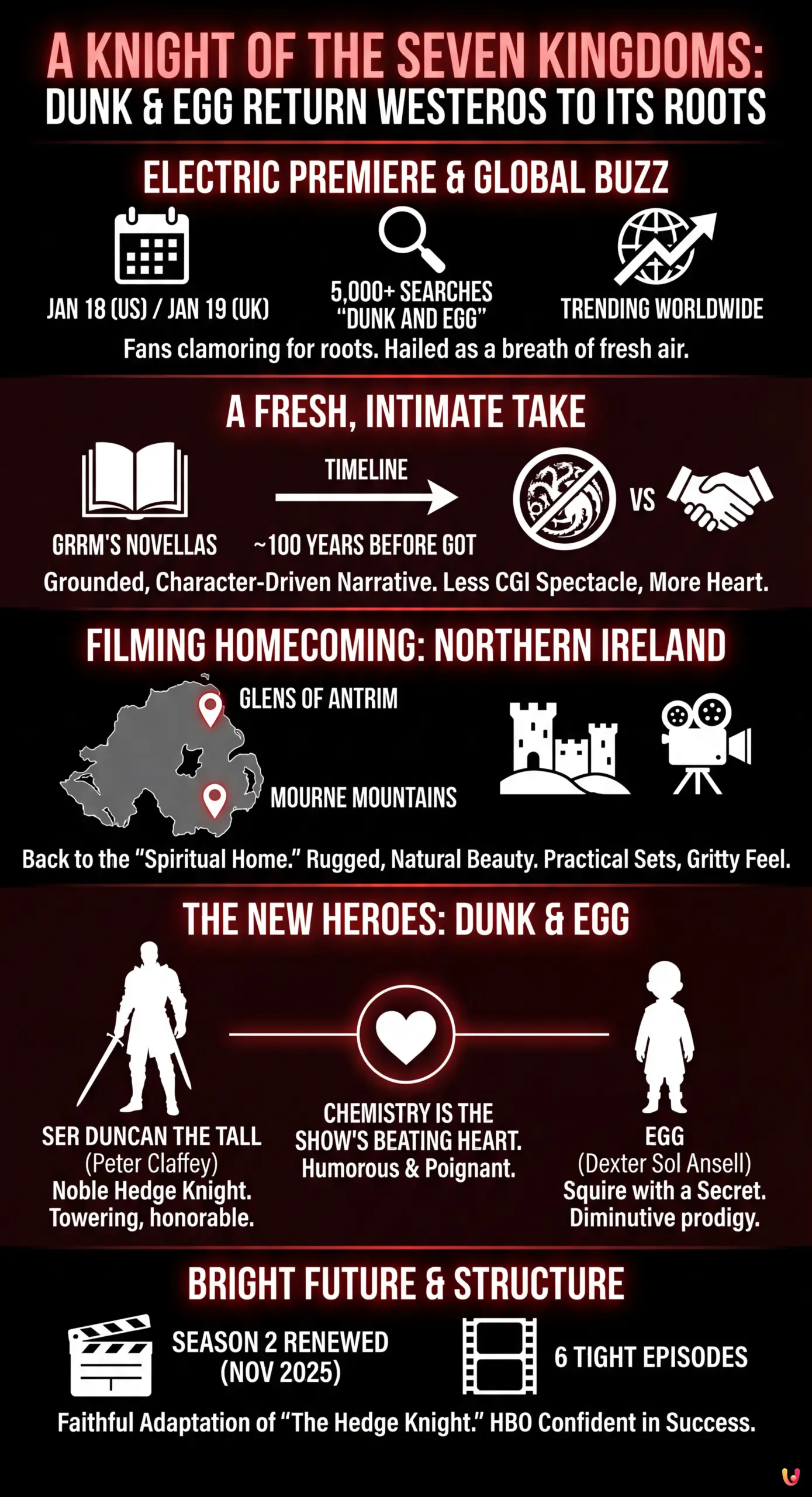 A KNIGHT OF THE SEVEN KINGDOMS:
DUNK & EGG RETURN WESTEROS TO ITS ROOTS

ELECTRIC PREMIERE & GLOBAL BUZZ

JAN 18 (US) / JAN 19 (UK)

5,000+ SEARCHES "DUNK AND EGG"

TRENDING WORLDWIDE

Fans clamoring for roots. Hailed as a breath of fresh air.

A FRESH, INTIMATE TAKE

GRRM'S NOVELLAS

TIMELINE

~100 YEARS BEFORE GOT

VS

Grounded, Character-Driven Narrative. Less CGI Spectacle, More Heart.

FILMING HOMECOMING: NORTHERN IRELAND

GLENS OF ANTRIM

MOURNE MOUNTAINS

Back to the "Spiritual Home." Rugged, Natural Beauty. Practical Sets, Gritty Feel.

THE NEW HEROES: DUNK & EGG

SER DUNCAN THE TALL
(Peter Claffey)
Noble Hedge Knight.
Towering, honorable.

CHEMISTRY IS THE SHOW'S BEATING HEART.
Humorous & Poignant.

EGG
(Dexter Sol Ansell)
Squire with a Secret.
Diminutive prodigy.

BRIGHT FUTURE & STRUCTURE

SEASON 2 RENEWED (NOV 2025)

6 TIGHT EPISODES

Faithful Adaptation of "The Hedge Knight." HBO Confident in Success.