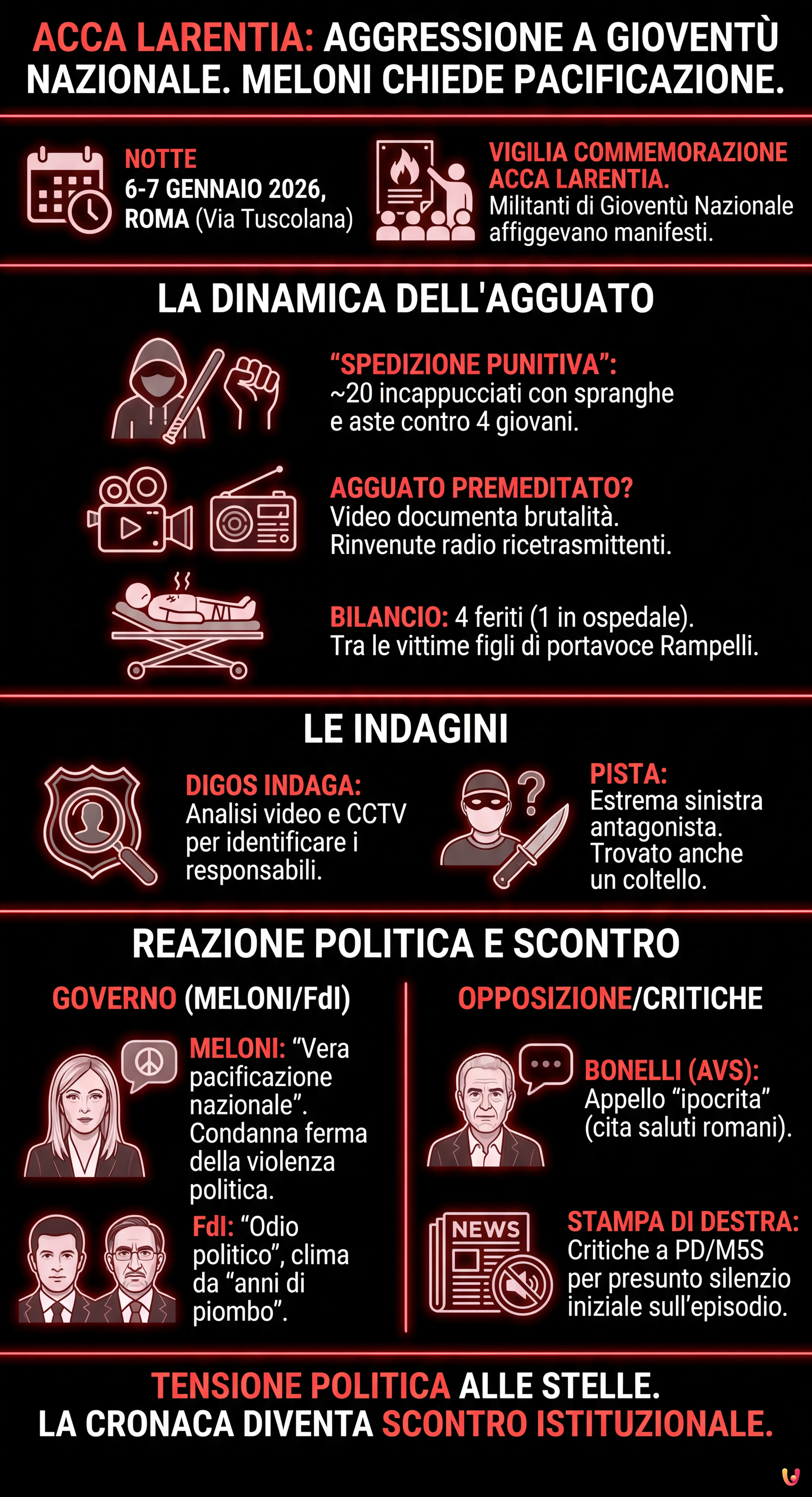 ACCA LARENTIA: AGGRESSIONE A GIOVENTÙ NAZIONALE. MELONI CHIEDE PACIFICAZIONE.

NOTTE
6-7 GENNAIO 2026,
ROMA (Via Tuscolana)

VIGILIA COMMEMORAZIONE ACCA LARENTIA.
Militanti di Gioventù Nazionale affiggevano manifesti.

LA DINAMICA DELL'AGGUATO

"SPEDIZIONE PUNITIVA":
~20 incappucciati con spranghe e aste contro 4 giovani.

AGGUATO PREMEDITATO?
Video documenta brutalità. Rinvenute radio ricetrasmittenti.

BILANCIO: 4 feriti (1 in ospedale). Tra le vittime figli di portavoce Rampelli.

LE INDAGINI

DIGOS INDAGA:
Analisi video e CCTV per identificare i responsabili.

PISTA:
Estrema sinistra antagonista. Trovato anche un coltello.

REAZIONE POLITICA E SCONTRO

GOVERNO (MELONI/FdI)

MELONI: "Vera pacificazione nazionale". Condanna ferma della violenza politica.

FdI: "Odio politico", clima da "anni di piombo".

OPPOSIZIONE/CRITICHE

BONELLI (AVS):
Appello "ipocrita" (cita saluti romani).

NEWS

STAMPA DI DESTRA:
Critiche a PD/M5S per presunto silenzio iniziale sull'episodio.

TENSIONE POLITICA ALLE STELLE.
LA CRONACA DIVENTA SCONTRO ISTITUZIONALE.