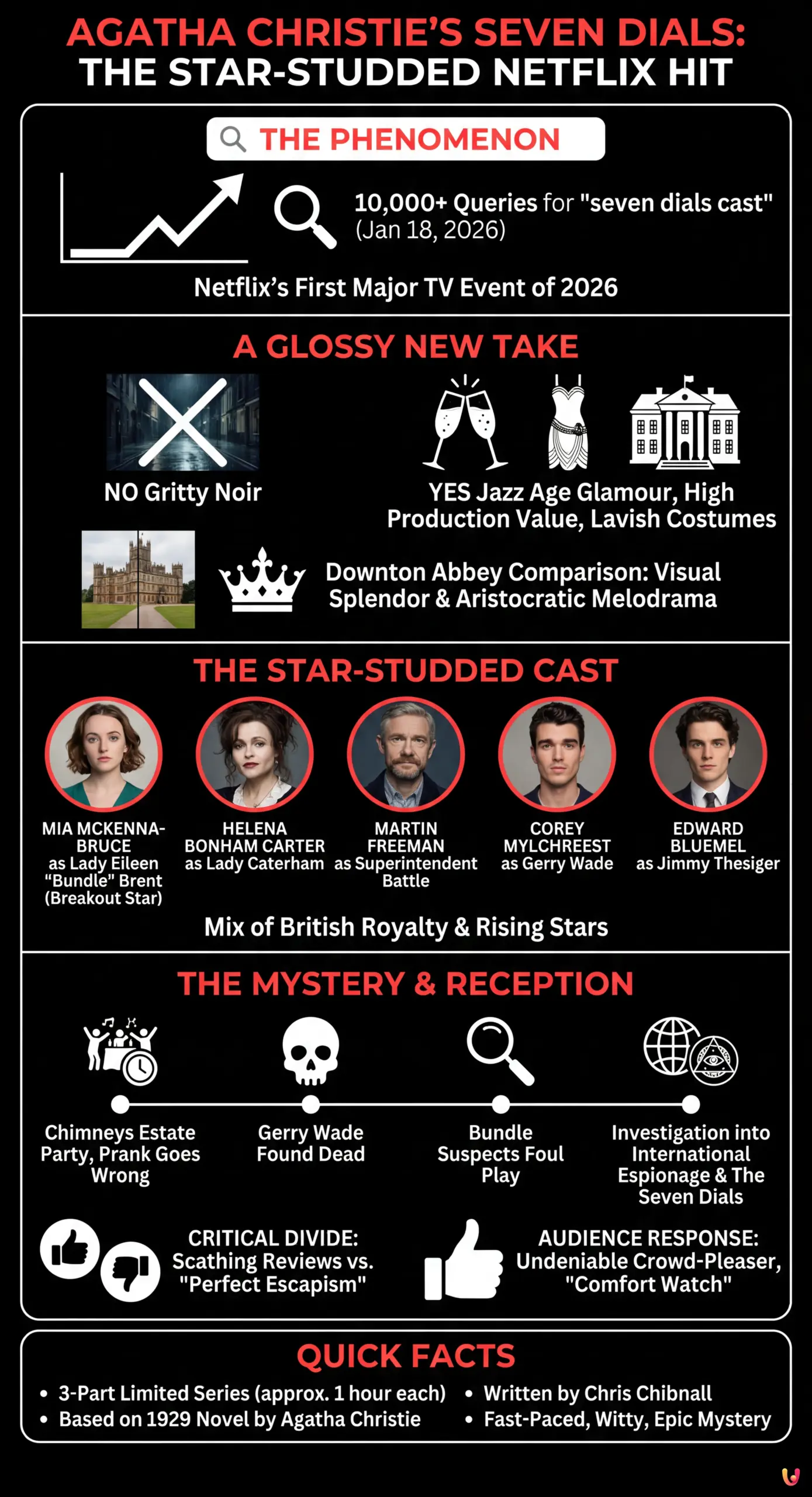 AGATHA CHRISTIE'S SEVEN DIALS: THE STAR-STUDDED NETFLIX HIT

THE PHENOMENON

10,000+ Queries for "seven dials cast" (Jan 18, 2026)

Netflix's First Major TV Event of 2026

A GLOSSY NEW TAKE

NO Gritty Noir

YES Jazz Age Glamour, High Production Value, Lavish Costumes

Downton Abbey Comparison: Visual Splendor & Aristocratic Melodrama

THE STAR-STUDDED CAST

MIA MCKENNA-BRUCE as Lady Eileen "Bundle" Brent (Breakout Star)

HELENA BONHAM CARTER as Lady Caterham

MARTIN FREEMAN as Superintendent Battle

COREY MYLCHREEST as Gerry Wade

EDWARD BLUEMEL as Jimmy Thesiger

Mix of British Royalty & Rising Stars

THE MYSTERY & RECEPTION

Chimneys Estate Party, Prank Goes Wrong

Gerry Wade Found Dead

Bundle Suspects Foul Play

Investigation into International Espionage & The Seven Dials

CRITICAL DIVIDE: Scathing Reviews vs. "Perfect Escapism"

AUDIENCE RESPONSE: Undeniable Crowd-Pleaser, "Comfort Watch"

QUICK FACTS

• 3-Part Limited Series (approx. 1 hour each)
• Based on 1929 Novel by Agatha Christie
• Written by Chris Chibnall
• Fast-Paced, Witty, Epic Mystery