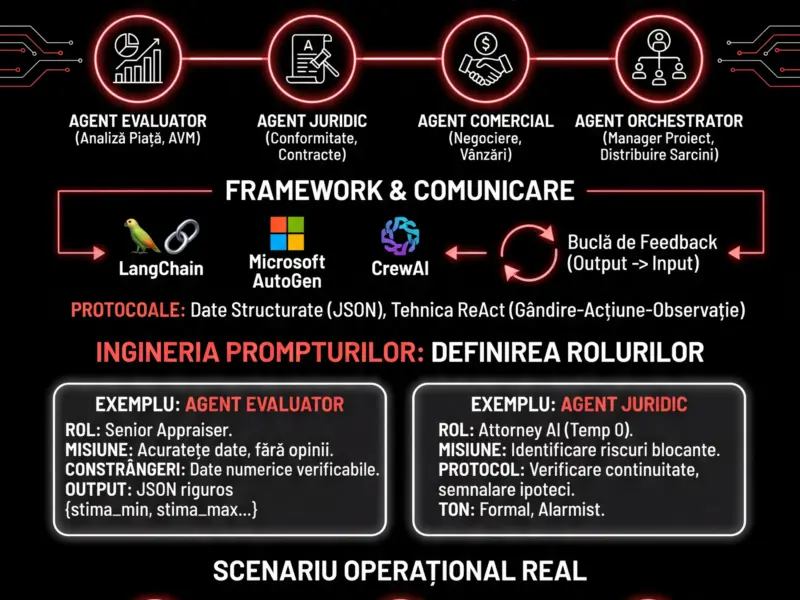 AGENT EVALUATOR
(Analiză Piață, AVM)

AGENT JURIDIC
(Conformitate, Contracte)

AGENT COMERCIAL
(Negociere, Vânzări)

AGENT ORCHESTRATOR
(Manager Proiect, Distribuire Sarcini)

FRAMEWORK & COMUNICARE

LangChain

Microsoft AutoGen

CrewAI

Buclă de Feedback (Output -> Input)

PROTOCOALE: Date Structurate (JSON), Tehnica ReAct (Gândire-Acțiune-Observație)

INGINERIA PROMPTURILOR: DEFINIREA ROLURILOR

EXEMPLU: AGENT EVALUATOR
ROL: Senior Appraiser.
MISIUNE: Acuratețe date, fără opinii.
CONSTRÂNGERI: Date numerice verificabile.
OUTPUT: JSON riguros {stima_min, stima_max...}

EXEMPLU: AGENT JURIDIC
ROL: Attorney AI (Temp 0).
MISIUNE: Identificare riscuri blocante.
PROTOCOL: Verificare continuitate, semnalare ipoteci.
TON: Formal, Alarmist.

SCENARIU OPERAȚIONAL REAL