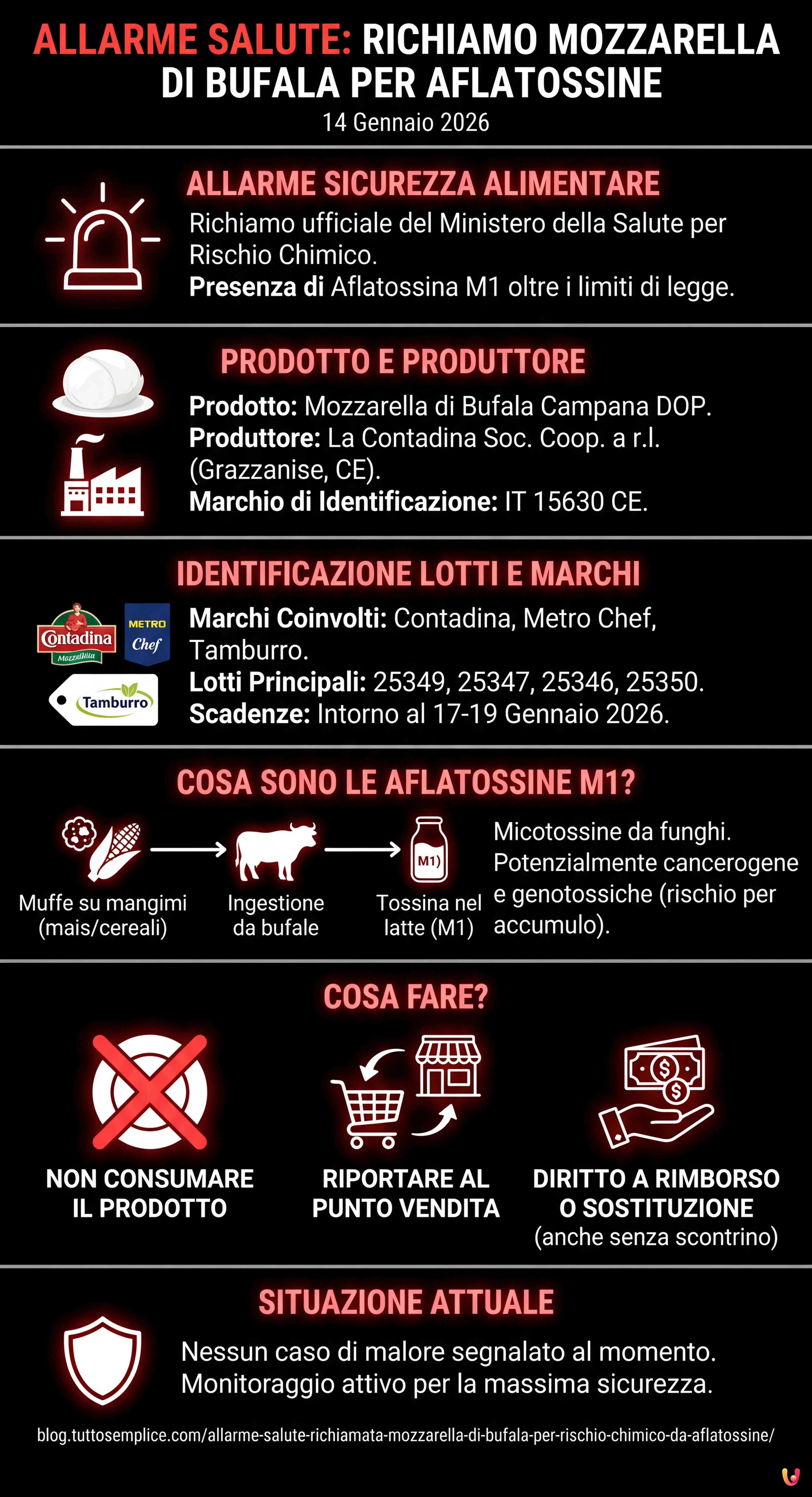 ALLARME SALUTE: RICHIAMO MOZZARELLA DI BUFALA PER AFLATOSSINE
14 Gennaio 2026

ALLARME SICUREZZA ALIMENTARE
Richiamo ufficiale del Ministero della Salute per Rischio Chimico.
Presenza di Aflatossina M1 oltre i limiti di legge.

PRODOTTO E PRODUTTORE
Prodotto: Mozzarella di Bufala Campana DOP.
Produttore: La Contadina Soc. Coop. a r.l. (Grazzanise, CE).
Marchio di Identificazione: IT 15630 CE.

IDENTIFICAZIONE LOTTI E MARCHI
Contadina Mozzarella
METRO Chef
Tamburro
Marchi Coinvolti: Contadina, Metro Chef, Tamburro.
Lotti Principali: 25349, 25347, 25346, 25350.
Scadenze: Intorno al 17-19 Gennaio 2026.

COSA SONO LE AFLATOSSINE M1?
Muffe su mangimi (mais/cereali)
Ingestione da bufale
M1
Tossina nel latte (M1)
Micotossine da funghi. Potenzialmente cancerogene e genotossiche (rischio per accumulo).

COSA FARE?
NON CONSUMARE IL PRODOTTO
RIPORTARE AL PUNTO VENDITA
DIRITTO A RIMBORSO O SOSTITUZIONE
(anche senza scontrino)

SITUAZIONE ATTUALE
Nessun caso di malore segnalato al momento.
Monitoraggio attivo per la massima sicurezza.

blog.tuttosemplice.com/allarme-salute-richiamata-mozzarella-di-bufala-per-rischio-chimico-da-aflatossine/