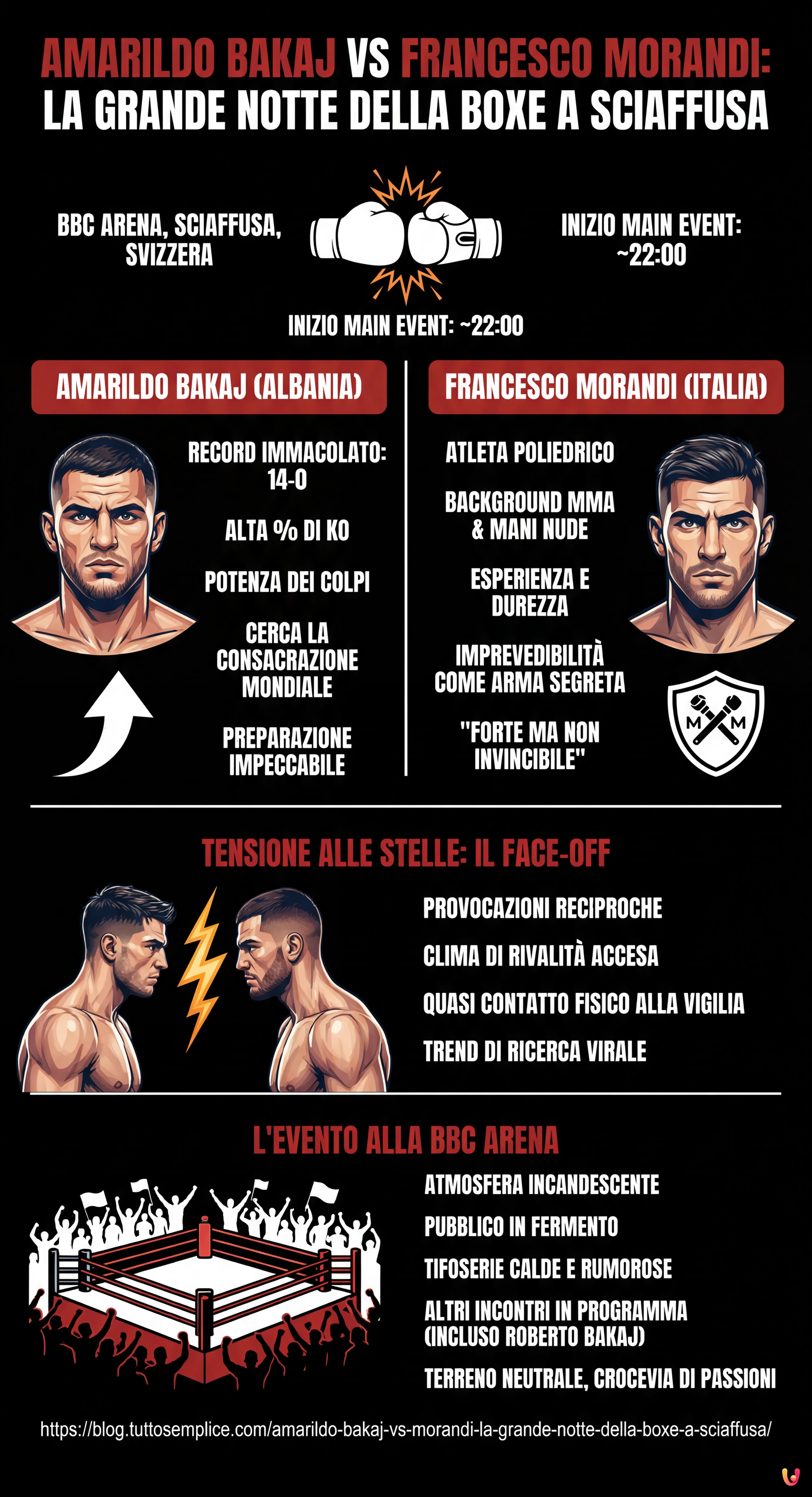 AMARILDO BAKAJ VS FRANCESCO MORANDI:
LA GRANDE NOTTE DELLA BOXE A SCIAFFUSA

BBC ARENA, SCIAFFUSA, SVIZZERA

INIZIO MAIN EVENT: ~22:00

INIZIO MAIN EVENT: ~22:00

AMARILDO BAKAJ (ALBANIA)

RECORD IMMACOLATO: 14-0

ALTA % DI KO

POTENZA DEI COLPI

CERCA LA CONSACRAZIONE MONDIALE

PREPARAZIONE IMPECCABILE

FRANCESCO MORANDI (ITALIA)

ATLETA POLIEDRICO

BACKGROUND MMA & MANI NUDE

ESPERIENZA E DUREZZA

IMPREVEDIBILITÀ COME ARMA SEGRETA

"FORTE MA NON INVINCIBILE"

M M

TENSIONE ALLE STELLE: IL FACE-OFF

PROVOCAZIONI RECIPROCHE

CLIMA DI RIVALITÀ ACCESA

QUASI CONTATTO FISICO ALLA VIGILIA

TREND DI RICERCA VIRALE

L'EVENTO ALLA BBC ARENA

ATMOSFERA INCANDESCENTE

PUBBLICO IN FERMENTO

TIFOSERIE CALDE E RUMOROSE

ALTRI INCONTRI IN PROGRAMMA (INCLUSO ROBERTO BAKAJ)

TERRENO NEUTRALE, CROCEVIA DI PASSIONI

https://blog.tuttosemplice.com/amarildo-bakaj-vs-morandi-la-grande-notte-della-boxe-a-sciaffusa/