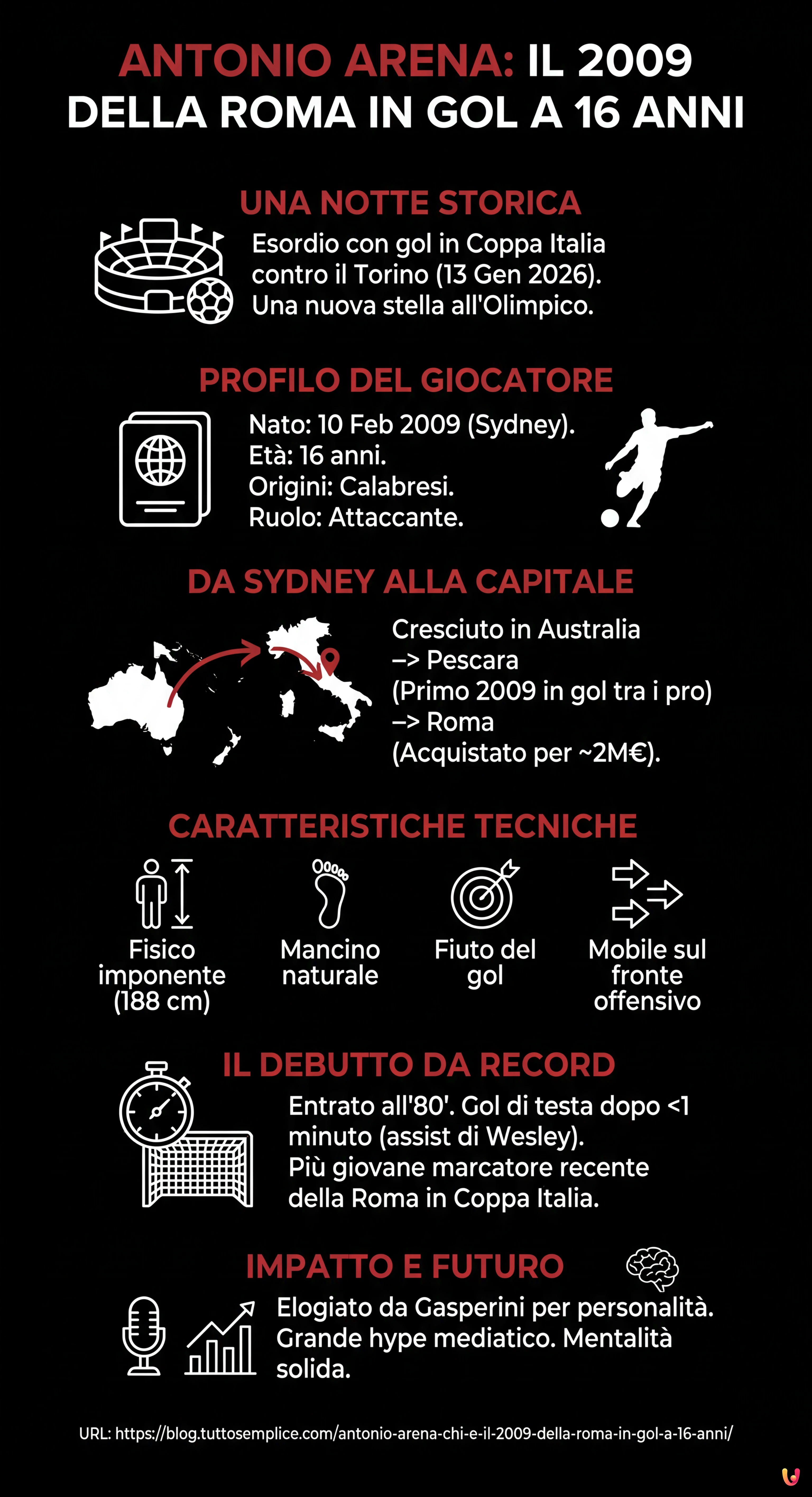 ANTONIO ARENA: IL 2009 DELLA ROMA IN GOL A 16 ANNI

UNA NOTTE STORICA

Esordio con gol in Coppa Italia contro il Torino (13 Gen 2026). Una nuova stella all'Olimpico.

PROFILO DEL GIOCATORE

Nato: 10 Feb 2009 (Sydney).
Età: 16 anni.
Origini: Calabresi.
Ruolo: Attaccante.

DA SYDNEY ALLA CAPITALE

Cresciuto in Australia
–> Pescara
(Primo 2009 in gol tra i pro)
–> Roma
(Acquistato per ~2M€).

CARATTERISTICHE TECNICHE

Fisico imponente (188 cm)

Mancino naturale

Fiuto del gol

Mobile sul fronte offensivo

IL DEBUTTO DA RECORD

Entrato all'80'. Gol di testa dopo <1 minuto (assist di Wesley).
Più giovane marcatore recente della Roma in Coppa Italia.

IMPATTO E FUTURO

Elogiato da Gasperini per personalità. Grande hype mediatico. Mentalità solida.

URL: https://blog.tuttosemplice.com/antonio-arena-chi-e-il-2009-della-roma-in-gol-a-16-anni/