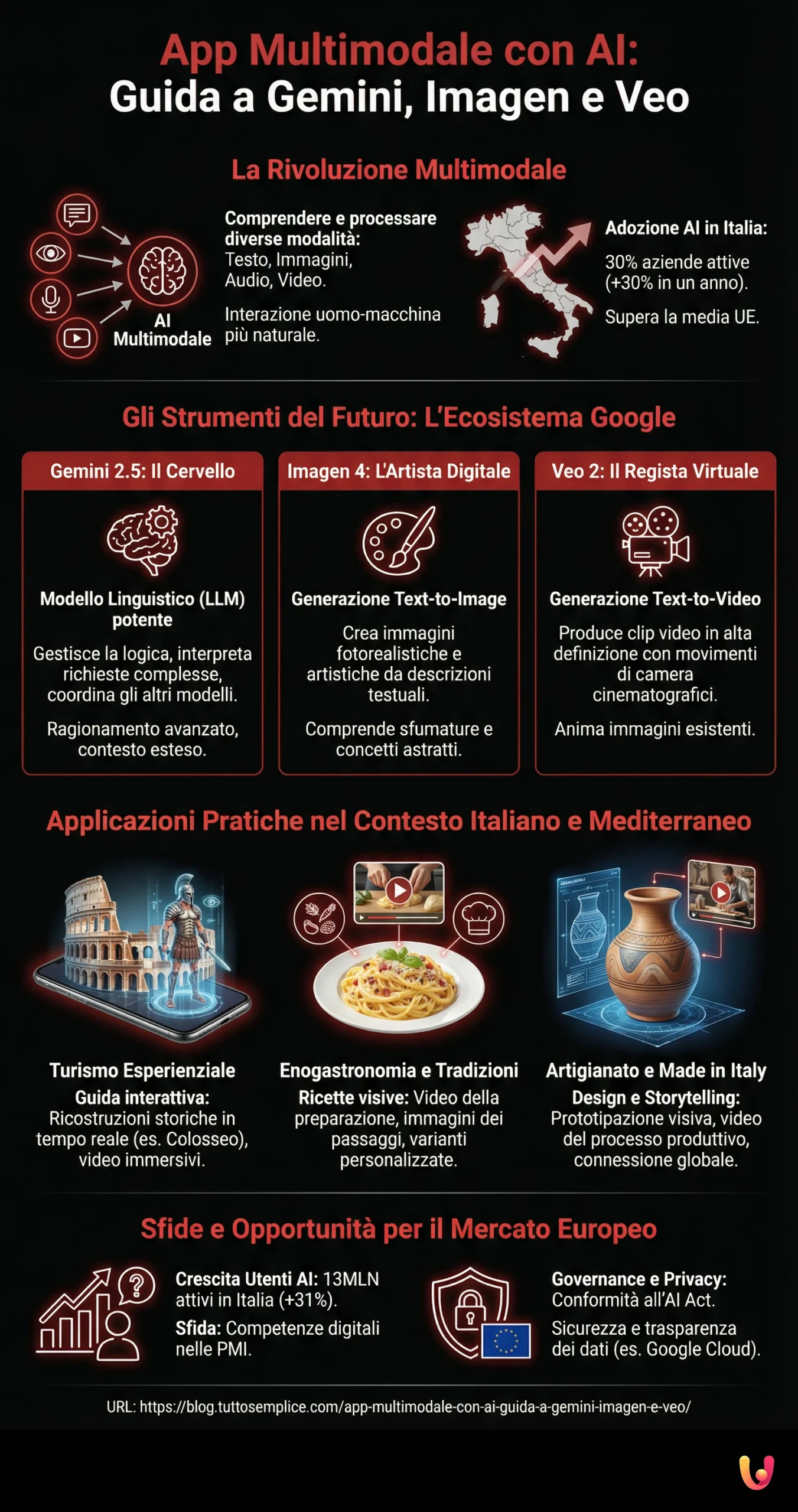 App Multimodale con AI:
Guida a Gemini, Imagen e Veo

La Rivoluzione Multimodale

AI Multimodale

Comprendere e processare diverse modalità: Testo, Immagini, Audio, Video.

Interazione uomo-macchina più naturale.

Adozione AI in Italia:

30% aziende attive (+30% in un anno).

Supera la media UE.

Gli Strumenti del Futuro: L'Ecosistema Google

Gemini 2.5: Il Cervello

Modello Linguistico (LLM) potente

Gestisce la logica, interpreta richieste complesse, coordina gli altri modelli.

Ragionamento avanzato, contesto esteso.

Imagen 4: L'Artista Digitale

Generazione Text-to-Image

Crea immagini fotorealistiche e artistiche da descrizioni testuali.

Comprende sfumature e concetti astratti.

Veo 2: Il Regista Virtuale

Generazione Text-to-Video

Produce clip video in alta definizione con movimenti di camera cinematografici.

Anima immagini esistenti.

Applicazioni Pratiche nel Contesto Italiano e Mediterraneo

Turismo Esperienziale
Guida interattiva: Ricostruzioni storiche in tempo reale (es. Colosseo), video immersivi.

Enogastronomia e Tradizioni
Ricette visive: Video della preparazione, immagini dei passaggi, varianti personalizzate.

Artigianato e Made in Italy
Design e Storytelling: Prototipazione visiva, video del processo produttivo, connessione globale.

Sfide e Opportunità per il Mercato Europeo

Crescita Utenti AI: 13MLN attivi in Italia (+31%).
Sfida: Competenze digitali nelle PMI.

Governance e Privacy: Conformità all'AI Act.
Sicurezza e trasparenza dei dati (es. Google Cloud).

URL: https://blog.tuttosemplice.com/app-multimodale-con-ai-guida-a-gemini-imagen-e-veo/