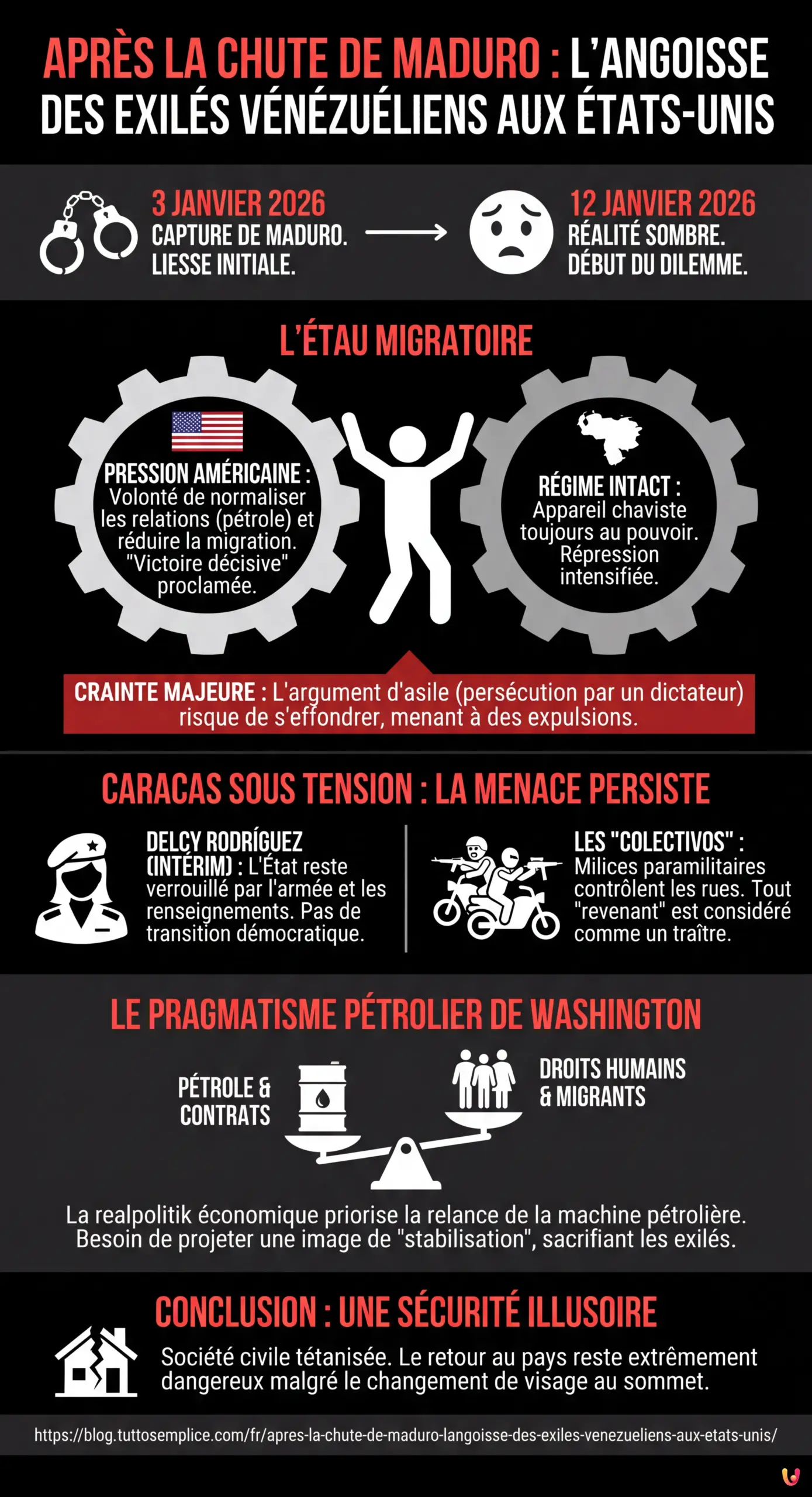 APRÈS LA CHUTE DE MADURO : L'ANGOISSE DES EXILÉS VÉNÉZUÉLIENS AUX ÉTATS-UNIS

3 JANVIER 2026
CAPTURE DE MADURO. LIESSE INITIALE.

12 JANVIER 2026
RÉALITÉ SOMBRE. DÉBUT DU DILEMME.

L'ÉTAU MIGRATOIRE

PRESSION AMÉRICAINE : Volonté de normaliser les relations (pétrole) et réduire la migration. "Victoire décisive" proclamée.

RÉGIME INTACT : Appareil chaviste toujours au pouvoir. Répression intensifiée.

CRAINTE MAJEURE : L'argument d'asile (persécution par un dictateur) risque de s'effondrer, menant à des expulsions.

CARACAS SOUS TENSION : LA MENACE PERSISTE

DELCY RODRÍGUEZ (INTÉRIM) : L'État reste verrouillé par l'armée et les renseignements. Pas de transition démocratique.

LES "COLECTIVOS" : Milices paramilitaires contrôlent les rues. Tout "revenant" est considéré comme un traître.

LE PRAGMATISME PÉTROLIER DE WASHINGTON

PÉTROLE & CONTRATS

DROITS HUMAINS & MIGRANTS

La realpolitik économique priorise la relance de la machine pétrolière. Besoin de projeter une image de "stabilisation", sacrifiant les exilés.

CONCLUSION : UNE SÉCURITÉ ILLUSOIRE

Société civile tétanisée. Le retour au pays reste extrêmement dangereux malgré le changement de visage au sommet.

https://blog.tuttosemplice.com/fr/apres-la-chute-de-maduro-langoisse-des-exiles-venezueliens-aux-etats-unis/