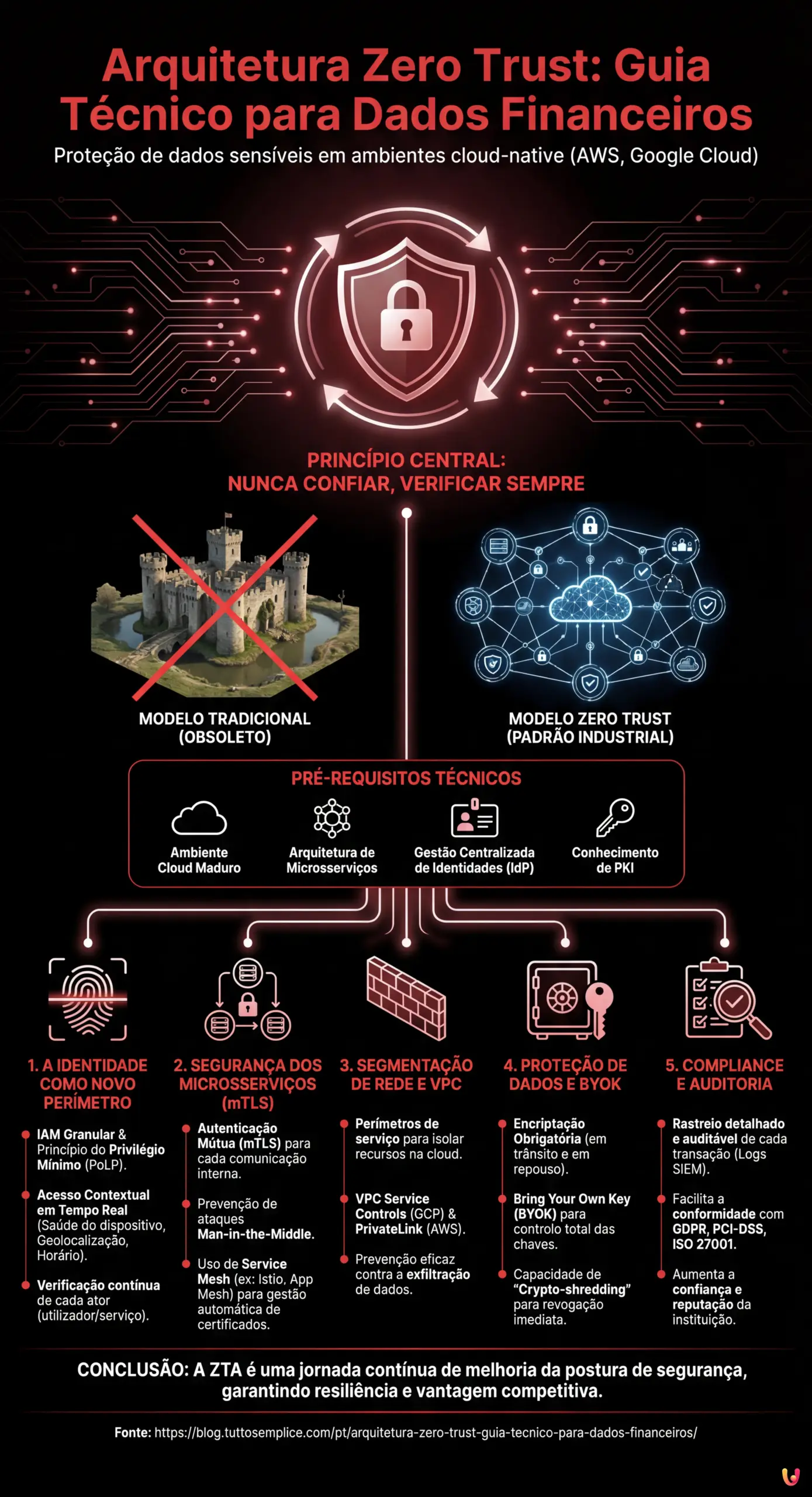 Arquitetura Zero Trust: Guia Técnico para Dados Financeiros

Proteção de dados sensíveis em ambientes cloud-native (AWS, Google Cloud)

PRINCÍPIO CENTRAL:
NUNCA CONFIAR, VERIFICAR SEMPRE

MODELO TRADICIONAL (OBSOLETO)

MODELO ZERO TRUST (PADRÃO INDUSTRIAL)

PRÉ-REQUISITOS TÉCNICOS

Ambiente Cloud Maduro

Arquitetura de Microsserviços

Gestão Centralizada de Identidades (IdP)

Conhecimento de PKI

1. A IDENTIDADE COMO NOVO PERÍMETRO

IAM Granular & Princípio do Privilégio Mínimo (PoLP).

Acesso Contextual em Tempo Real (Saúde do dispositivo, Geolocalização, Horário).

Verificação contínua de cada ator (utilizador/serviço).

2. SEGURANÇA DOS MICROSSERVIÇOS (mTLS)

Autenticação Mútua (mTLS) para cada comunicação interna.

Prevenção de ataques Man-in-the-Middle.

Uso de Service Mesh (ex: Istio, App Mesh) para gestão automática de certificados.

3. SEGMENTAÇÃO DE REDE E VPC

Perímetros de serviço para isolar recursos na cloud.

VPC Service Controls (GCP) & PrivateLink (AWS).

Prevenção eficaz contra a exfiltração de dados.

4. PROTEÇÃO DE DADOS E BYOK

Encriptação Obrigatória (em trânsito e em repouso).

Bring Your Own Key (BYOK) para controlo total das chaves.

Capacidade de "Crypto-shredding" para revogação imediata.

5. COMPLIANCE E AUDITORIA

Rastreio detalhado e auditável de cada transação (Logs SIEM).

Facilita a conformidade com GDPR, PCI-DSS, ISO 27001.

Aumenta a confiança e reputação da instituição.

CONCLUSÃO: A ZTA é uma jornada contínua de melhoria da postura de segurança, garantindo resiliência e vantagem competitiva.

Fonte: https://blog.tuttosemplice.com/pt/arquitetura-zero-trust-guia-tecnico-para-dados-financeiros/