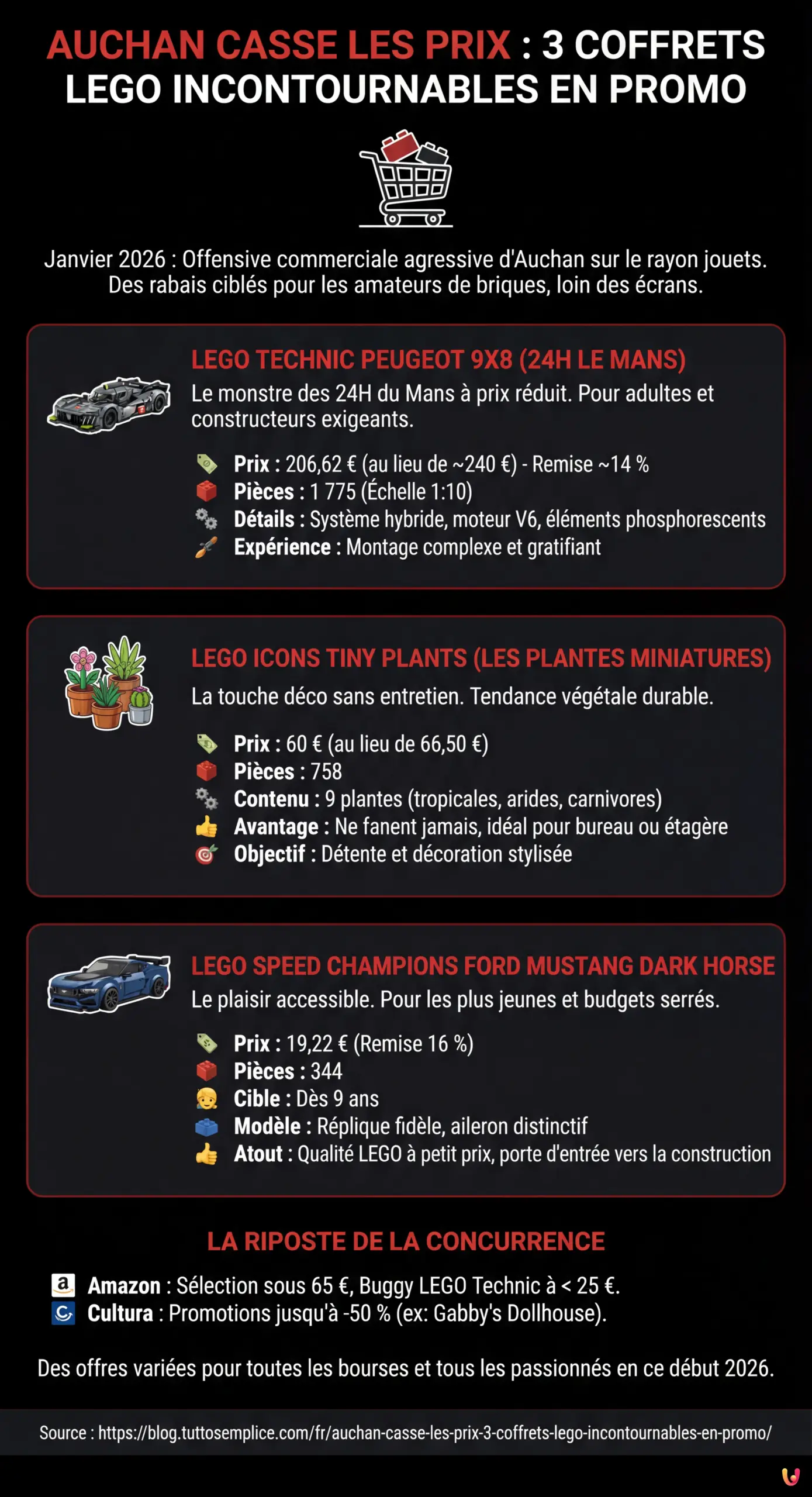 AUCHAN CASSE LES PRIX : 3 COFFRETS LEGO INCONTOURNABLES EN PROMO

Janvier 2026 : Offensive commerciale agressive d'Auchan sur le rayon jouets. Des rabais ciblés pour les amateurs de briques, loin des écrans.

LEGO TECHNIC PEUGEOT 9X8 (24H LE MANS)
Le monstre des 24H du Mans à prix réduit. Pour adultes et constructeurs exigeants.

Prix : 206,62 € (au lieu de ~240 €) - Remise ~14 %
Pièces : 1 775 (Échelle 1:10)
Détails : Système hybride, moteur V6, éléments phosphorescents
Expérience : Montage complexe et gratifiant

LEGO ICONS TINY PLANTS (LES PLANTES MINIATURES)
La touche déco sans entretien. Tendance végétale durable.

Prix : 60 € (au lieu de 66,50 €)
Pièces : 758
Contenu : 9 plantes (tropicales, arides, carnivores)
Avantage : Ne fanent jamais, idéal pour bureau ou étagère
Objectif : Détente et décoration stylisée

LEGO SPEED CHAMPIONS FORD MUSTANG DARK HORSE
Le plaisir accessible. Pour les plus jeunes et budgets serrés.

Prix : 19,22 € (Remise 16 %)
Pièces : 344
Cible : Dès 9 ans
Modèle : Réplique fidèle, aileron distinctif
Atout : Qualité LEGO à petit prix, porte d'entrée vers la construction

LA RIPOSTE DE LA CONCURRENCE

Amazon : Sélection sous 65 €, Buggy LEGO Technic à < 25 €.
Cultura : Promotions jusqu'à -50 % (ex: Gabby's Dollhouse).

Des offres variées pour toutes les bourses et tous les passionnés en ce début 2026.

Source : https://blog.tuttosemplice.com/fr/auchan-casse-les-prix-3-coffrets-lego-incontournables-en-promo/