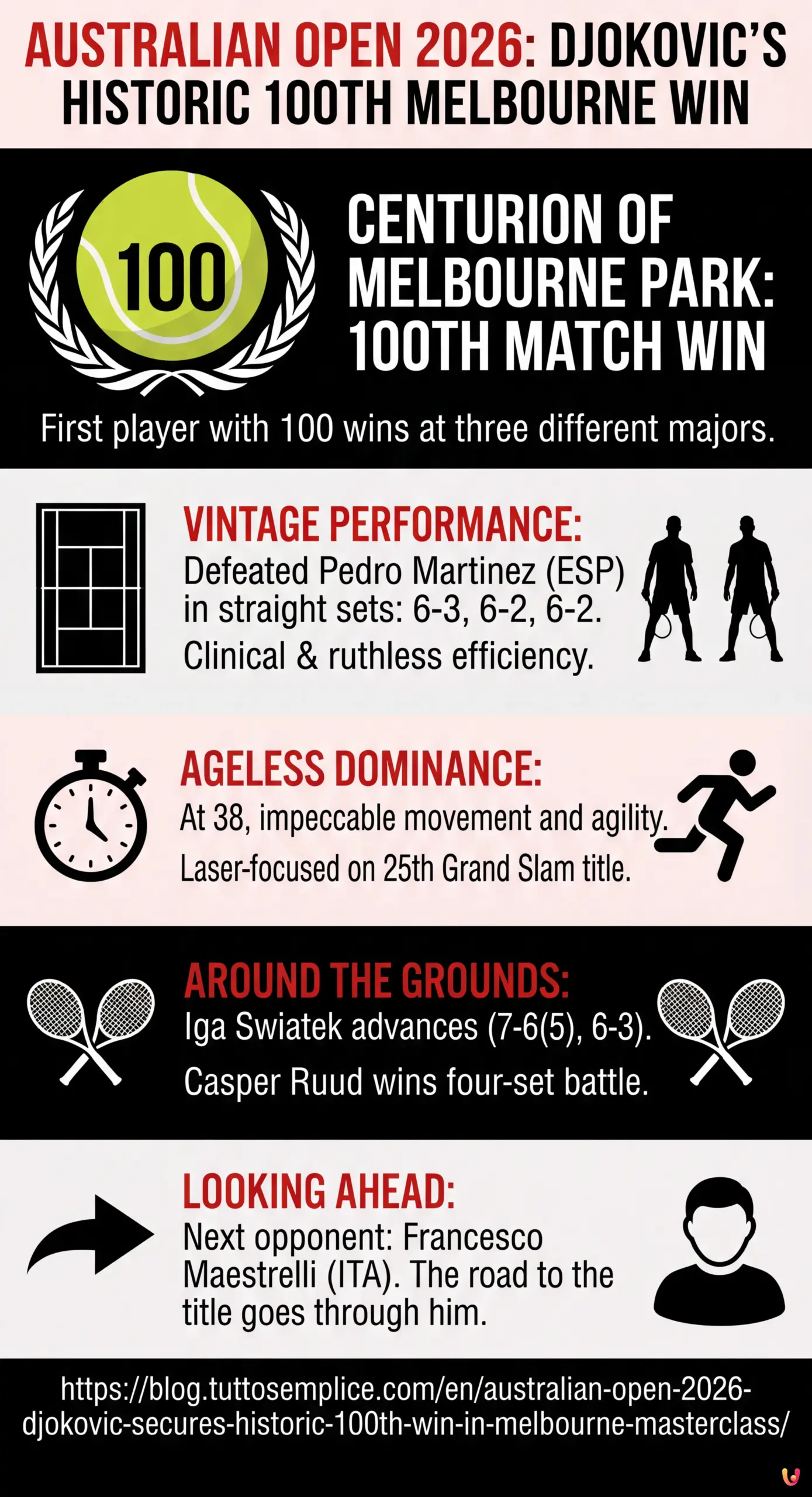 AUSTRALIAN OPEN 2026: DJOKOVIC'S HISTORIC 100TH MELBOURNE WIN

100

CENTURION OF MELBOURNE PARK: 100TH MATCH WIN

First player with 100 wins at three different majors.

VINTAGE PERFORMANCE:
Defeated Pedro Martinez (ESP) in straight sets: 6-3, 6-2, 6-2.
Clinical & ruthless efficiency.

AGELESS DOMINANCE:
At 38, impeccable movement and agility.
Laser-focused on 25th Grand Slam title.

AROUND THE GROUNDS:
Iga Swiatek advances (7-6(5), 6-3).
Casper Ruud wins four-set battle.

LOOKING AHEAD:
Next opponent: Francesco Maestrelli (ITA). The road to the title goes through him.

https://blog.tuttosemplice.com/en/australian-open-2026-djokovic-secures-historic-100th-win-in-melbourne-masterclass/