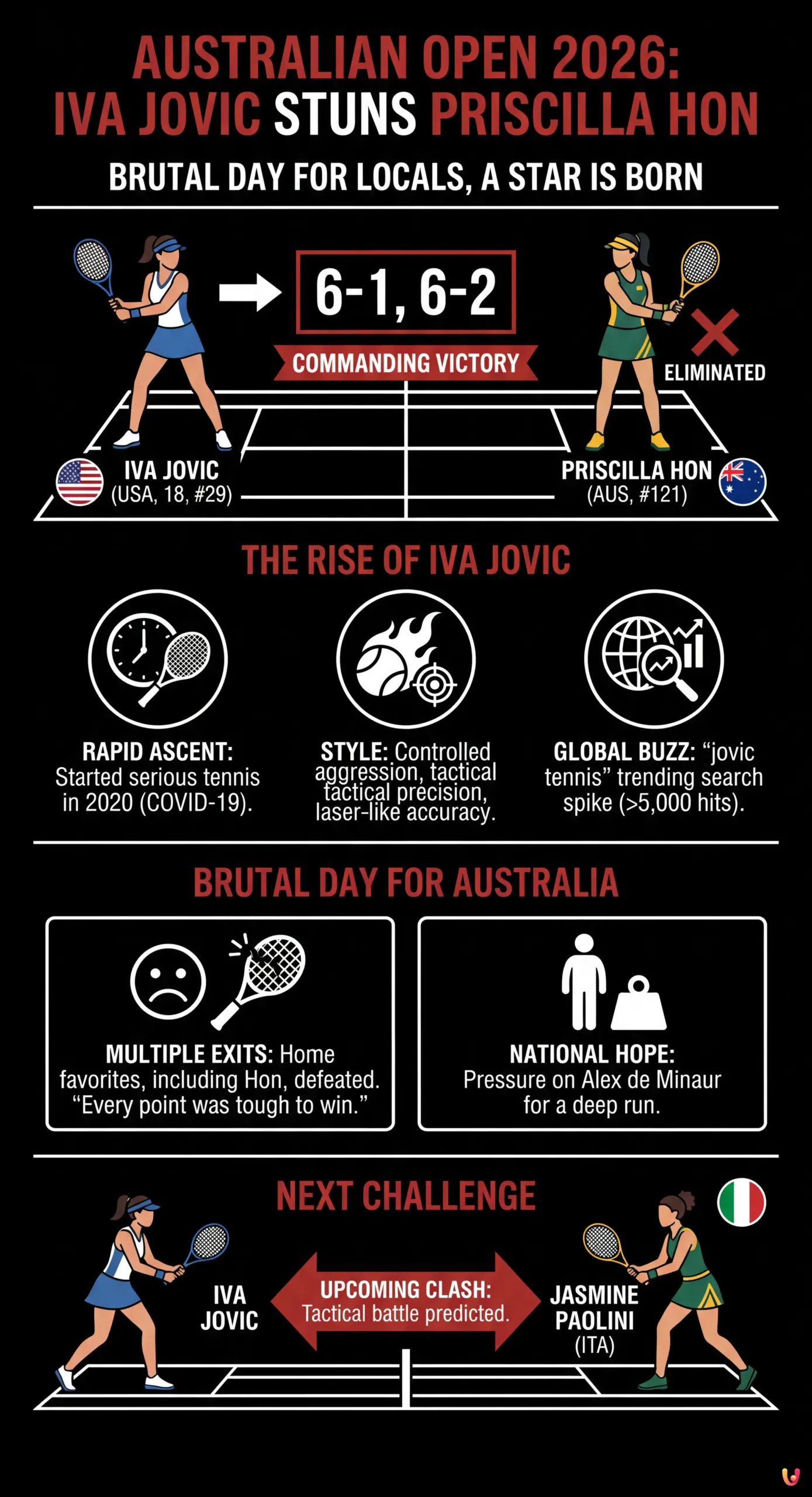 AUSTRALIAN OPEN 2026: IVA JOVIC STUNS PRISCILLA HON

BRUTAL DAY FOR LOCALS, A STAR IS BORN

6-1, 6-2

COMMANDING VICTORY

ELIMINATED

IVA JOVIC
(USA, 18, #29)

PRISCILLA HON
(AUS, #121)

THE RISE OF IVA JOVIC

RAPID ASCENT: Started serious tennis in 2020 (COVID-19).

STYLE: Controlled aggression, tactical tactical precision, laser-like accuracy.

GLOBAL BUZZ: “jovic tennis” trending search spike (>5,000 hits).

BRUTAL DAY FOR AUSTRALIA

MULTIPLE EXITS: Home favorites, including Hon, defeated. “Every point was tough to win.”

NATIONAL HOPE: Pressure on Alex de Minaur for a deep run.

NEXT CHALLENGE

IVA JOVIC

UPCOMING CLASH: Tactical battle predicted.

JASMINE PAOLINI
(ITA)