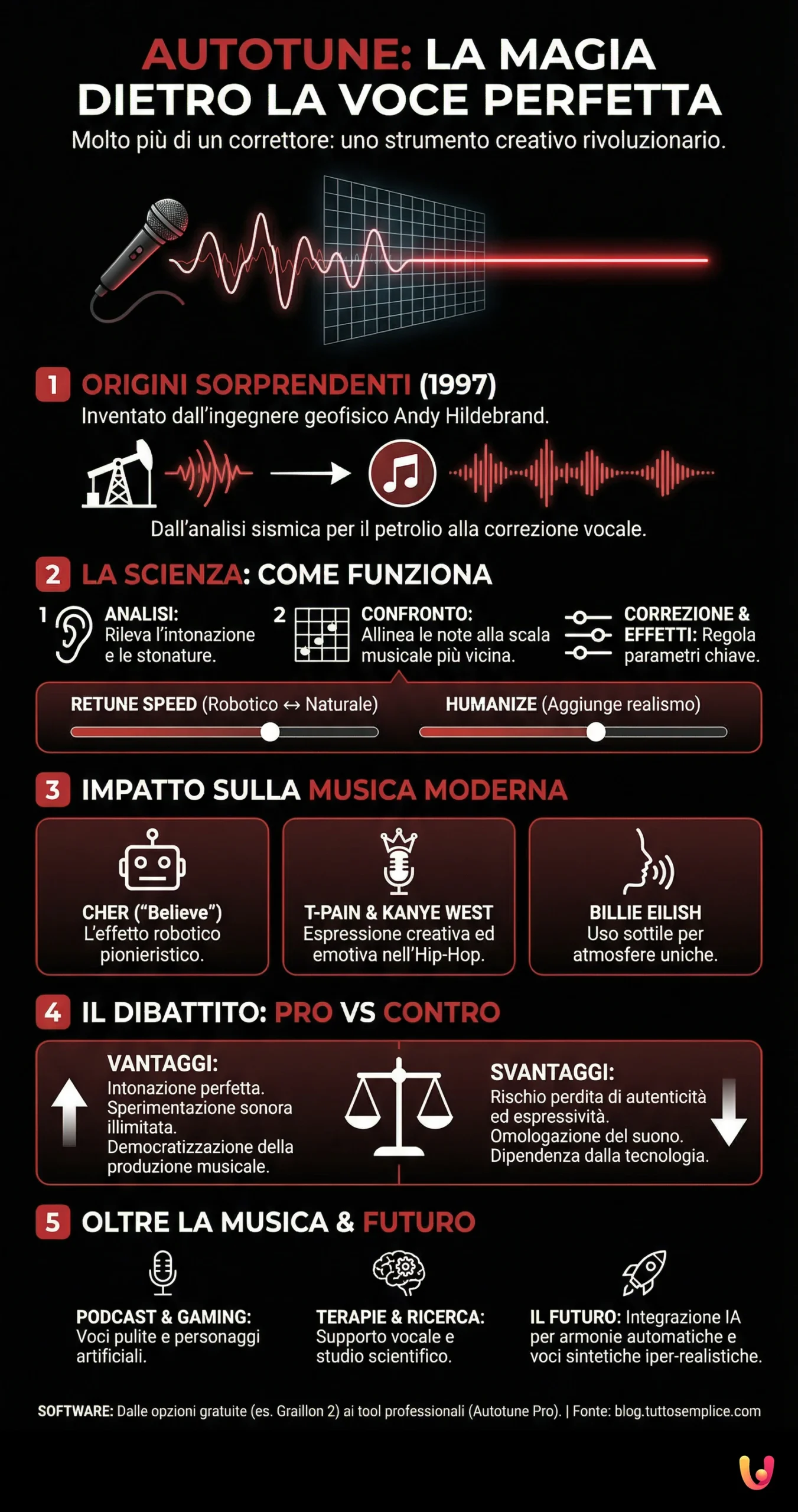 AUTOTUNE: LA MAGIA DIETRO LA VOCE PERFETTA

Molto più di un correttore: uno strumento creativo rivoluzionario.

1 ORIGINI SORPRENDENTI (1997)

Inventato dall'ingegnere geofisico Andy Hildebrand.

Dall'analisi sismica per il petrolio alla correzione vocale.

2 LA SCIENZA: COME FUNZIONA

1 ANALISI: Rileva l'intonazione e le stonature.

2 CONFRONTO: Allinea le note alla scala musicale più vicina.

CORREZIONE & EFFETTI: Regola parametri chiave.

RETUNE SPEED (Robotico ↔ Naturale)

HUMANIZE (Aggiunge realismo)

3 IMPATTO SULLA MUSICA MODERNA

CHER ("Believe") L'effetto robotico pionieristico.

T-PAIN & KANYE WEST Espressione creativa ed emotiva nell'Hip-Hop.

BILLIE EILISH Uso sottile per atmosfere uniche.

4 IL DIBATTITO: PRO VS CONTRO

VANTAGGI: Intonazione perfetta. Sperimentazione sonora illimitata. Democratizzazione della produzione musicale.

SVANTAGGI: Rischio perdita di autenticità ed espressività. Omologazione del suono. Dipendenza dalla tecnologia.

5 OLTRE LA MUSICA & FUTURO

PODCAST & GAMING: Voci pulite e personaggi artificiali.

TERAPIE & RICERCA: Supporto vocale e studio scientifico.

IL FUTURO: Integrazione IA per armonie automatiche e voci sintetiche iper-realistiche.

SOFTWARE: Dalle opzioni gratuite (es. Graillon 2) ai tool professionali (Autotune Pro). | Fonte: blog.tuttosemplice.com