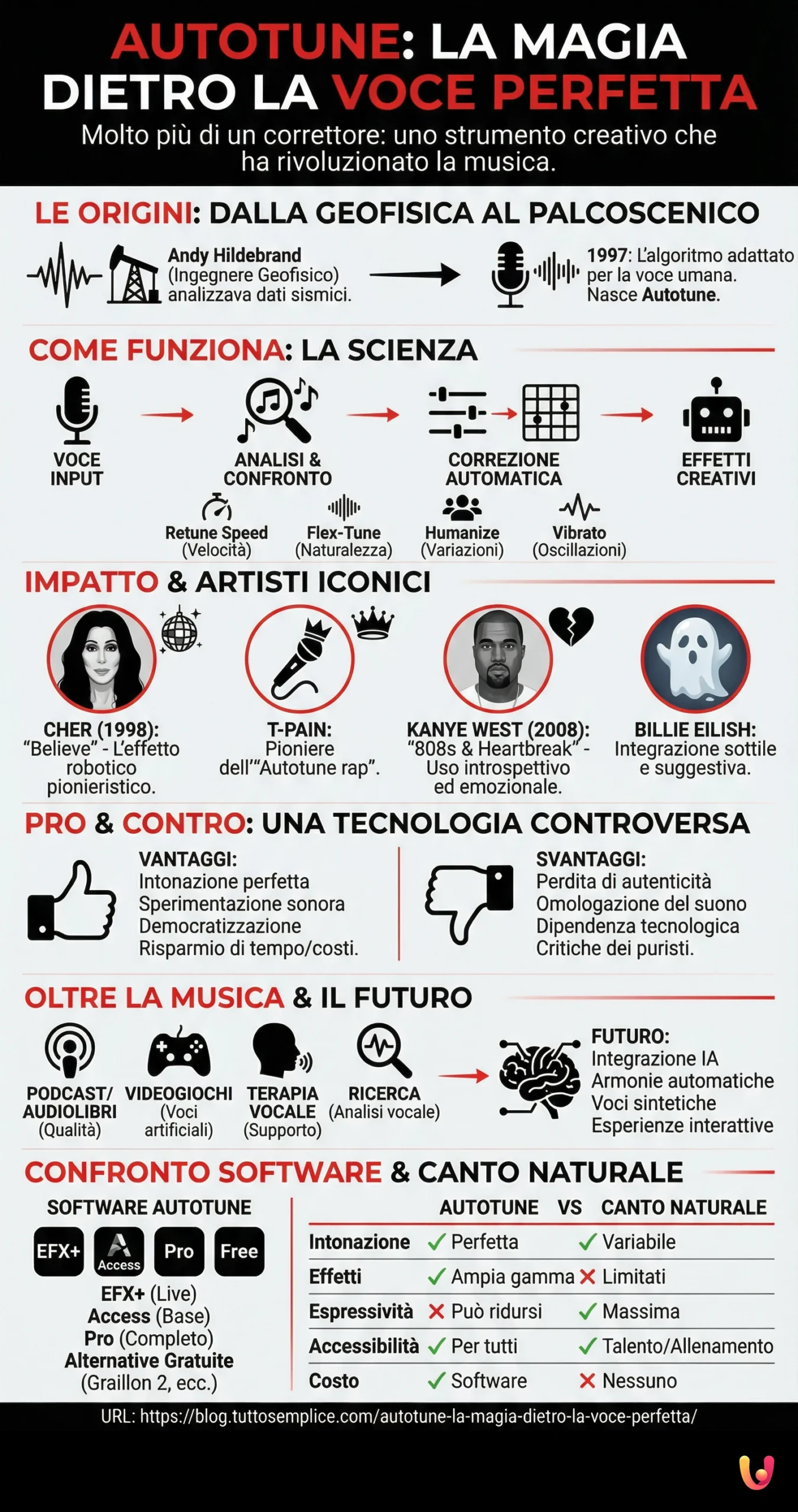 AUTOTUNE: LA MAGIA DIETRO LA VOCE PERFETTA

Molto più di un correttore: uno strumento creativo che ha rivoluzionato la musica.

LE ORIGINI: DALLA GEOFISICA AL PALCOSCENICO

Andy Hildebrand (Ingegnere Geofisico) analizzava dati sismici.

1997: L'algoritmo adattato per la voce umana. Nasce Autotune.

COME FUNZIONA: LA SCIENZA

VOCE INPUT

ANALISI & CONFRONTO

CORREZIONE AUTOMATICA

EFFETTI CREATIVI

Retune Speed (Velocità)

Flex-Tune (Naturalezza)

Humanize (Variazioni)

Vibrato (Oscillazioni)

IMPATTO & ARTISTI ICONICI

CHER (1998): "Believe" - L'effetto robotico pionieristico.

T-PAIN: Pioniere dell'"Autotune rap".

KANYE WEST (2008): "808s & Heartbreak" - Uso introspettivo ed emozionale.

BILLIE EILISH: Integrazione sottile e suggestiva.

PRO & CONTRO: UNA TECNOLOGIA CONTROVERSA

VANTAGGI:
Intonazione perfetta
Sperimentazione sonora
Democratizzazione
Risparmio di tempo/costi.

SVANTAGGI:
Perdita di autenticità
Omologazione del suono
Dipendenza tecnologica
Critiche dei puristi.

OLTRE LA MUSICA & IL FUTURO

PODCAST/ AUDIOLIBRI (Qualità)

VIDEOGIOCHI (Voci artificiali)

TERAPIA VOCALE (Supporto)

RICERCA (Analisi vocale)

FUTURO:
Integrazione IA
Armonie automatiche
Voci sintetiche
Esperienze interattive

CONFRONTO SOFTWARE & CANTO NATURALE

SOFTWARE AUTOTUNE

EFX+ Access Pro Free

EFX+ (Live)
Access (Base)
Pro (Completo)
Alternative Gratuite (Graillon 2, ecc.)

| | AUTOTUNE | VS CANTO NATURALE |
|---|---|---|
| Intonazione | ✓ Perfetta | ✓ Variabile |
| Effetti | ✓ Ampia gamma | ✗ Limitati |
| Espressività | ✗ Può ridursi | ✓ Massima |
| Accessibilità | ✓ Per tutti | ✓ Talento/Allenamento |
| Costo | ✓ Software | ✗ Nessuno |

URL: https://blog.tuttosemplice.com/autotune-la-magia-dietro-la-voce-perfetta/