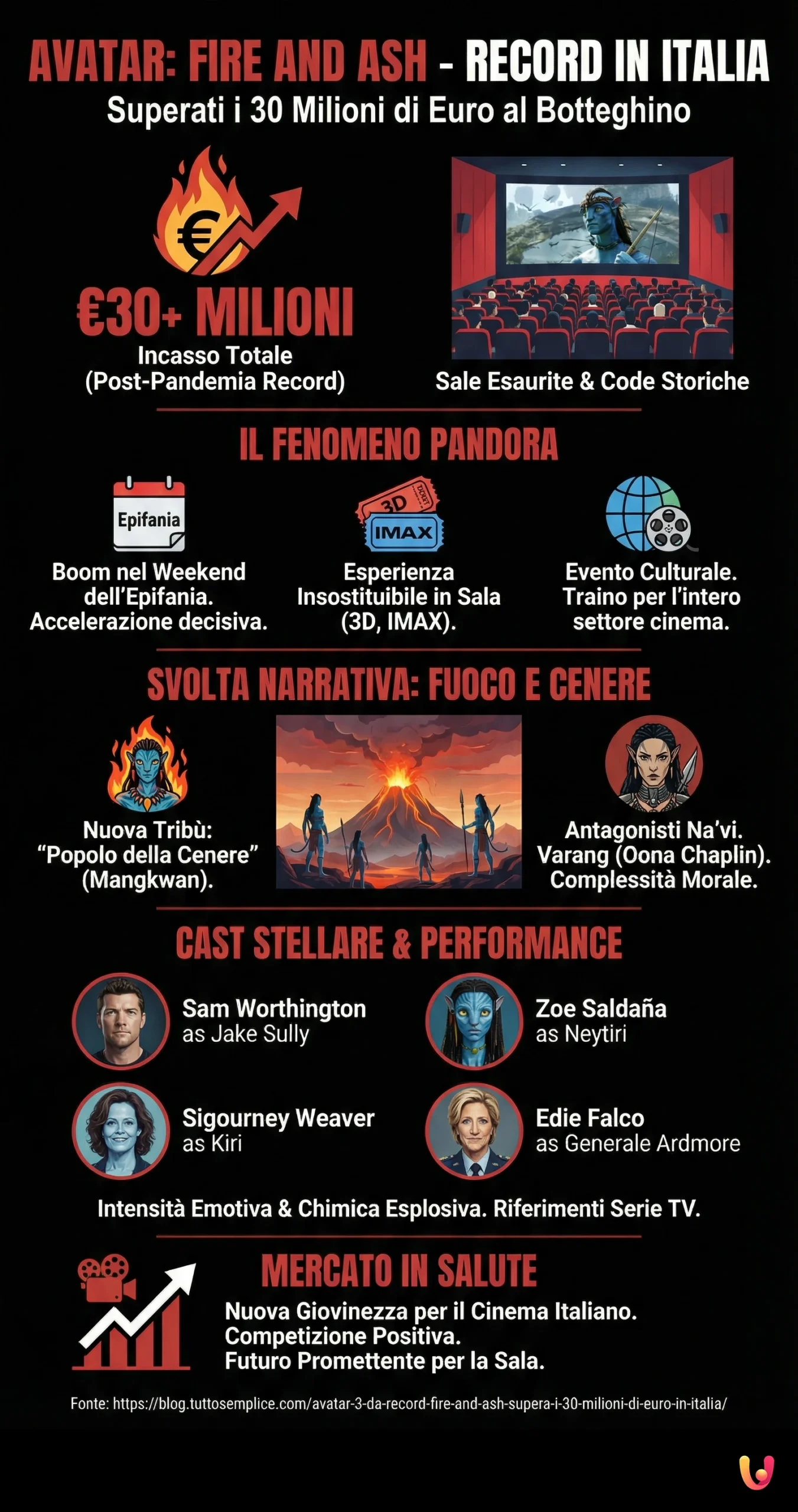 AVATAR: FIRE AND ASH - RECORD IN ITALIA
Superati i 30 Milioni di Euro al Botteghino

€

€30+ MILIONI
Incasso Totale
(Post-Pandemia Record)

Sale Esaurite & Code Storiche

IL FENOMENO PANDORA

Epifania
Boom nel Weekend dell'Epifania. Accelerazione decisiva.

3D TICKET
IMAX
Esperienza Insostituibile in Sala (3D, IMAX).

Evento Culturale. Traino per l'intero settore cinema.

SVOLTA NARRATIVA: FUOCO E CENERE

Nuova Tribù: "Popolo della Cenere" (Mangkwan).

Antagonisti Na'vi. Varang (Oona Chaplin). Complessità Morale.

CAST STELLARE & PERFORMANCE

Sam Worthington
as Jake Sully

Zoe Saldaña
as Neytiri

Sigourney Weaver
as Kiri

Edie Falco
as Generale Ardmore

Intensità Emotiva & Chimica Esplosiva. Riferimenti Serie TV.

MERCATO IN SALUTE
Nuova Giovinezza per il Cinema Italiano.
Competizione Positiva.
Futuro Promettente per la Sala.

Fonte: https://blog.tuttosemplice.com/avatar-3-da-record-fire-and-ash-supera-i-30-milioni-di-euro-in-italia/