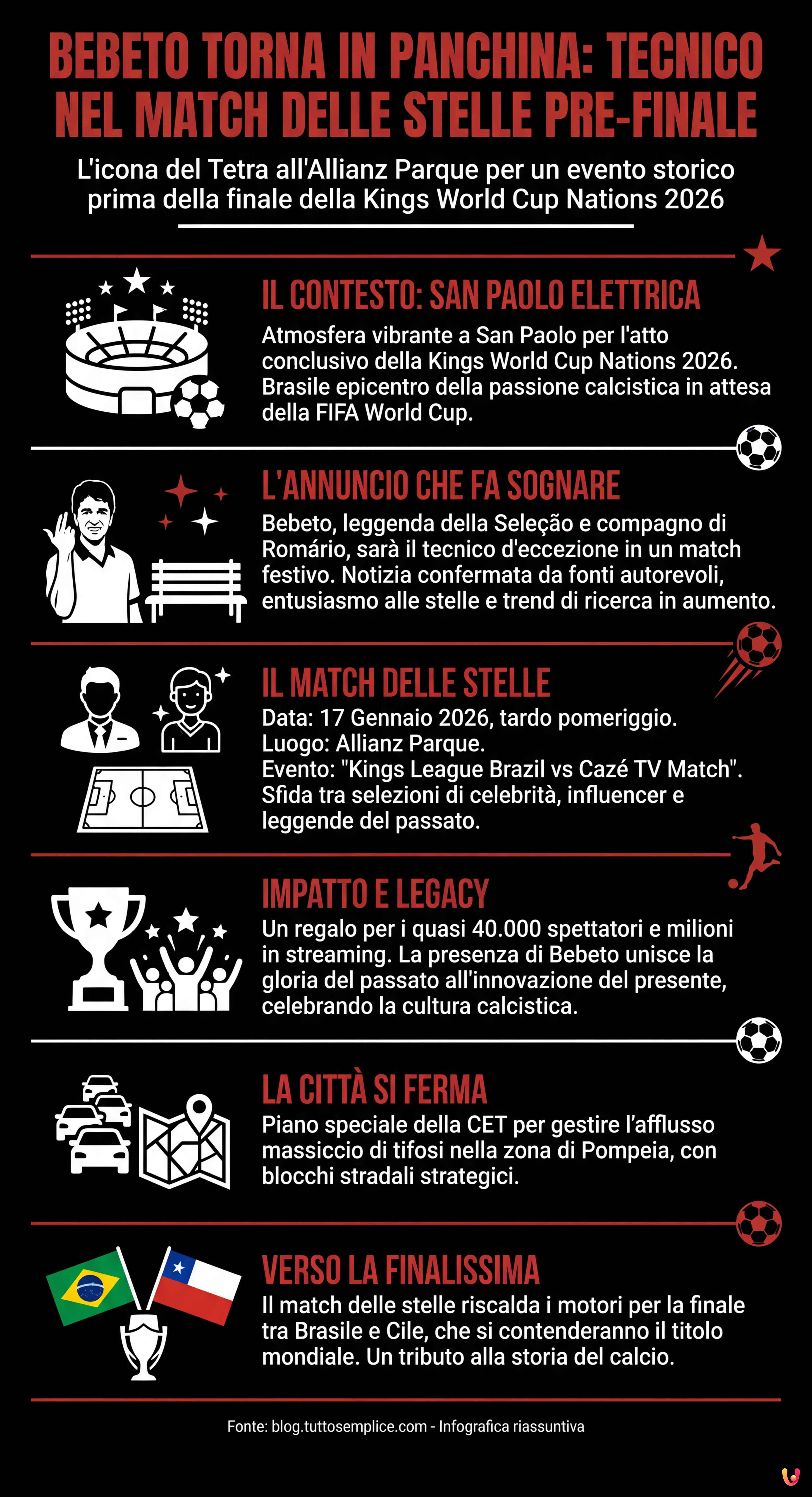 BEBETO TORNA IN PANCHINA: TECNICO NEL MATCH DELLE STELLE PRE-FINALE

L'icona del Tetra all'Allianz Parque per un evento storico prima della finale della Kings World Cup Nations 2026

IL CONTESTO: SAN PAOLO ELETTRICA

Atmosfera vibrante a San Paolo per l'atto conclusivo della Kings World Cup Nations 2026. Brasile epicentro della passione calcistica in attesa della FIFA World Cup.

L'ANNUNCIO CHE FA SOGNARE

Bebeto, leggenda della Seleção e compagno di Romário, sarà il tecnico d'eccezione in un match festivo. Notizia confermata da fonti autorevoli, entusiasmo alle stelle e trend di ricerca in aumento.

IL MATCH DELLE STELLE

Data: 17 Gennaio 2026, tardo pomeriggio.
Luogo: Allianz Parque.
Evento: "Kings League Brazil vs Cazé TV Match". Sfida tra selezioni di celebrità, influencer e leggende del passato.

IMPATTO E LEGACY

Un regalo per i quasi 40.000 spettatori e milioni in streaming. La presenza di Bebeto unisce la gloria del passato all'innovazione del presente, celebrando la cultura calcistica.

LA CITTÀ SI FERMA

Piano speciale della CET per gestire l'afflusso massiccio di tifosi nella zona di Pompeia, con blocchi stradali strategici.

VERSO LA FINALISSIMA

Il match delle stelle riscalda i motori per la finale tra Brasile e Cile, che si contenderanno il titolo mondiale. Un tributo alla storia del calcio.

Fonte: blog.tuttosemplice.com - Infografica riassuntiva