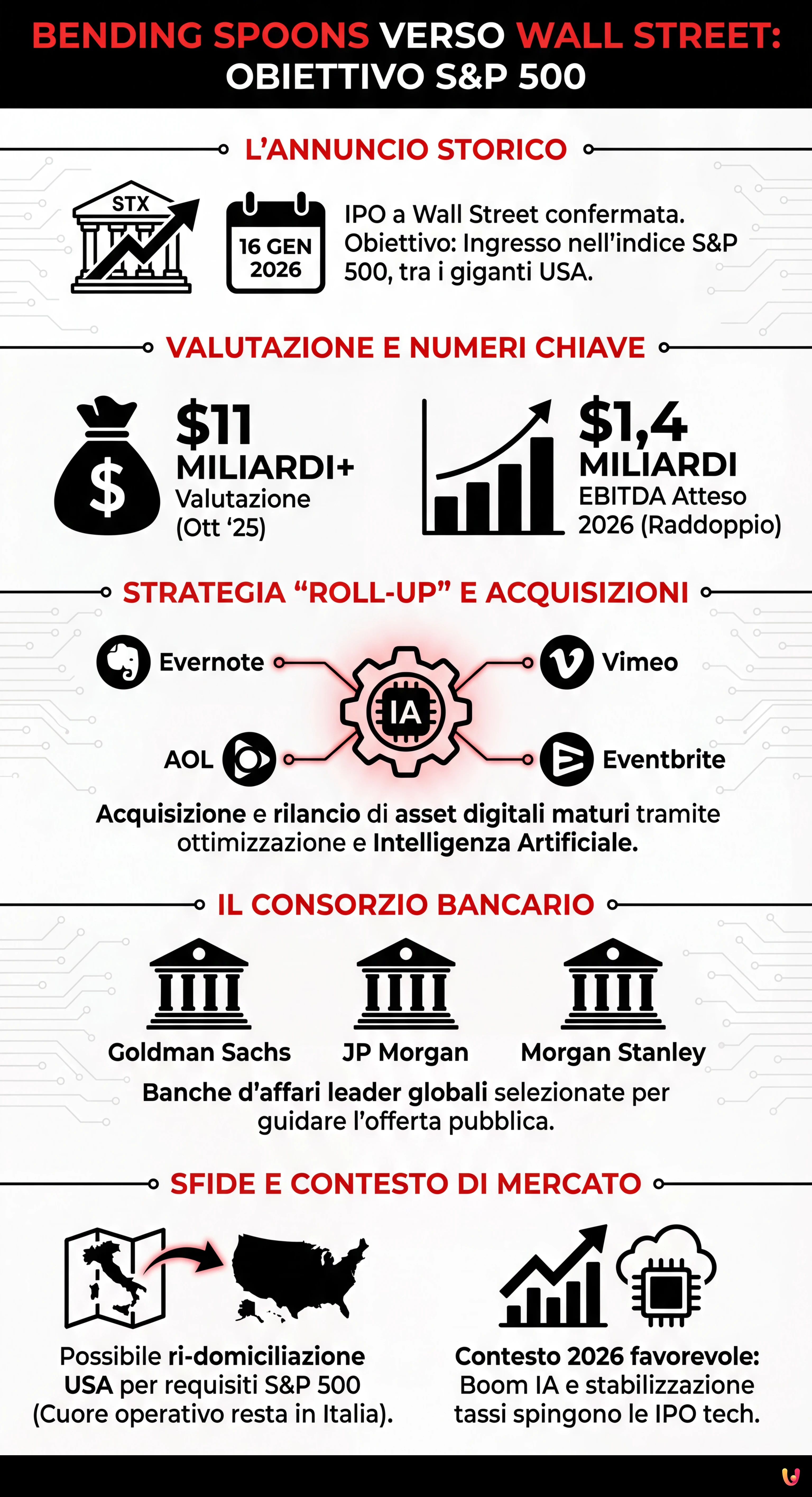 BENDING SPOONS VERSO WALL STREET: OBIETTIVO S&P 500

L'ANNUNCIO STORICO

STX

16 GEN 2026

IPO a Wall Street confermata. Obiettivo: Ingresso nell'indice S&P 500, tra i giganti USA.

VALUTAZIONE E NUMERI CHIAVE

$

$11 MILIARDI+ Valutazione (Ott '25)

$1,4 MILIARDI EBITDA Atteso 2026 (Raddoppio)

STRATEGIA "ROLL-UP" E ACQUISIZIONI

Evernote

Vimeo

IA

AOL

Eventbrite

Acquisizione e rilancio di asset digitali maturi tramite ottimizzazione e Intelligenza Artificiale.

IL CONSORZIO BANCARIO

Goldman Sachs

JP Morgan

Morgan Stanley

Banche d'affari leader globali selezionate per guidare l'offerta pubblica.

SFIDE E CONTESTO DI MERCATO

Possibile ri-domiciliazione USA per requisiti S&P 500 (Cuore operativo resta in Italia).

Contesto 2026 favorevole: Boom IA e stabilizzazione tassi spingono le IPO tech.