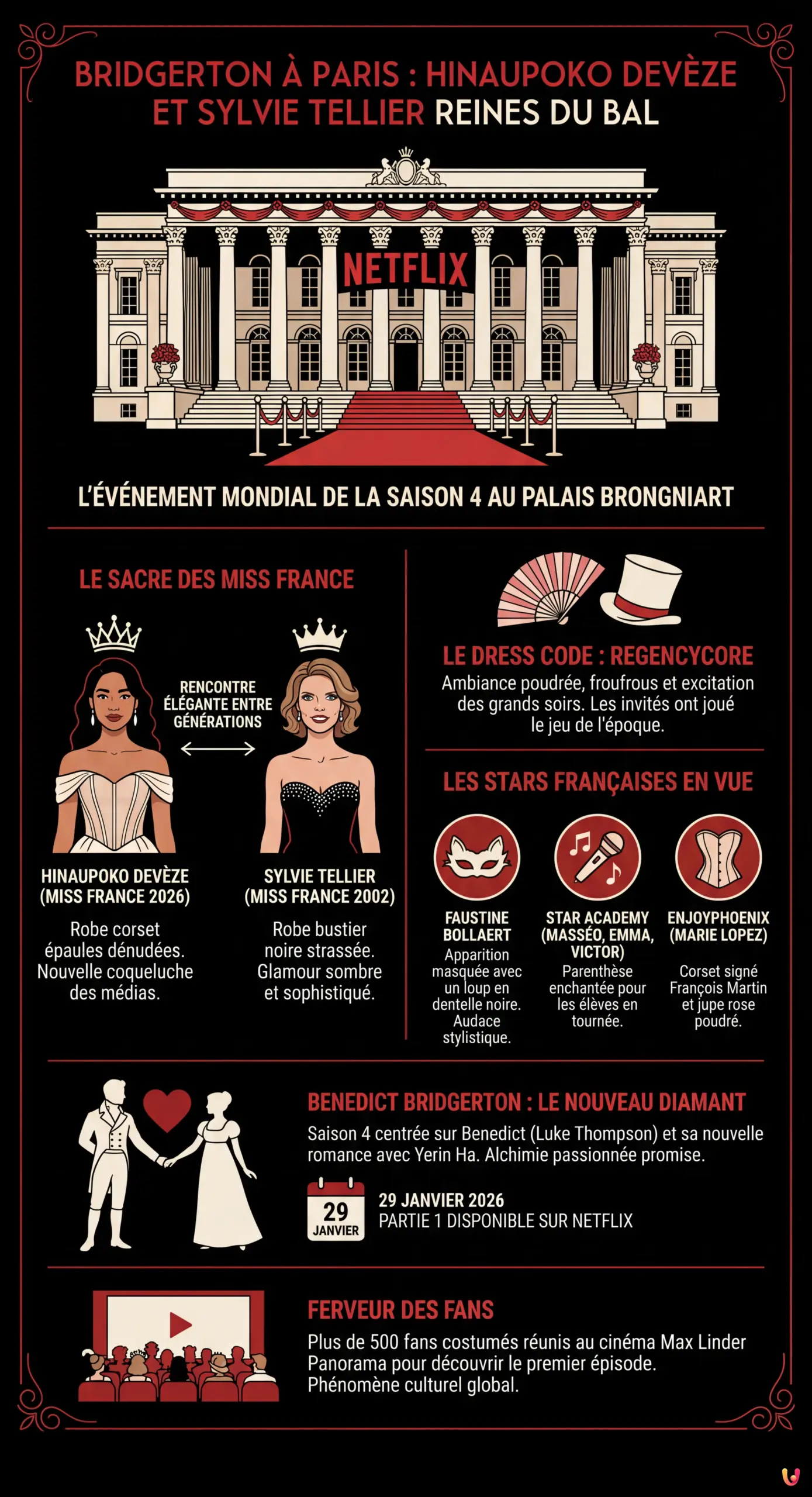 BRIDGERTON À PARIS : HINAUPOKO DEVÈZE ET SYLVIE TELLIER REINES DU BAL

NETFLIX

L'ÉVÉNEMENT MONDIAL DE LA SAISON 4 AU PALAIS BRONGNIART

LE SACRE DES MISS FRANCE

RENCONTRE ÉLÉGANTE ENTRE GÉNÉRATIONS

HINAUPOKO DEVÈZE (MISS FRANCE 2026)

Robe corset épaules dénudées. Nouvelle coqueluche des médias.

SYLVIE TELLIER (MISS FRANCE 2002)

Robe bustier noire strassée. Glamour sombre et sophistiqué.

LE DRESS CODE : REGENCYCORE

Ambiance poudrée, froufrous et excitation des grands soirs. Les invités ont joué le jeu de l'époque.

LES STARS FRANÇAISES EN VUE

FAUSTINE BOLLAERT
Apparition masquée avec un loup en dentelle noire. Audace stylistique.

STAR ACADEMY (MASSÉO, EMMA, VICTOR)
Parenthèse enchantée pour les élèves en tournée.

ENJOYPHOENIX (MARIE LOPEZ)
Corset signé François Martin et jupe rose poudré.

BENEDICT BRIDGERTON : LE NOUVEAU DIAMANT

Saison 4 centrée sur Benedict (Luke Thompson) et sa nouvelle romance avec Yerin Ha. Alchimie passionnée promise.

29 JANVIER

29 JANVIER 2026
PARTIE 1 DISPONIBLE SUR NETFLIX

FERVEUR DES FANS

Plus de 500 fans costumés réunis au cinéma Max Linder Panorama pour découvrir le premier épisode. Phénomène culturel global.