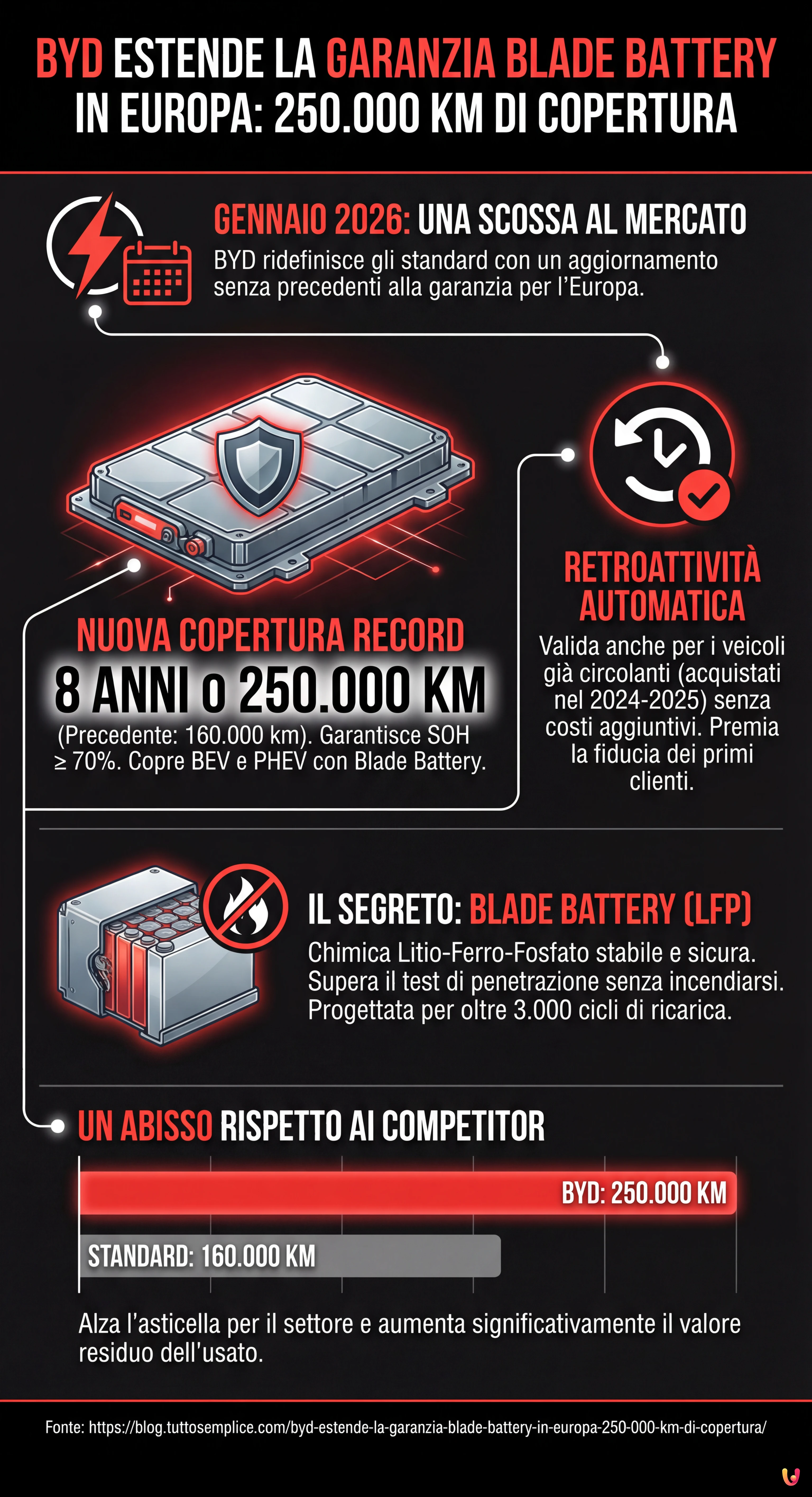 BYD ESTENDE LA GARANZIA BLADE BATTERY IN EUROPA: 250.000 KM DI COPERTURA

GENNAIO 2026: UNA SCOSSA AL MERCATO
BYD ridefinisce gli standard con un aggiornamento senza precedenti alla garanzia per l'Europa.

NUOVA COPERTURA RECORD
8 ANNI o 250.000 KM
(Precedente: 160.000 km). Garantisce SOH ≥ 70%. Copre BEV e PHEV con Blade Battery.

RETROATTIVITÀ AUTOMATICA
Valida anche per i veicoli già circolanti (acquistati nel 2024-2025) senza costi aggiuntivi. Premia la fiducia dei primi clienti.

IL SEGRETO: BLADE BATTERY (LFP)
Chimica Litio-Ferro-Fosfato stabile e sicura. Supera il test di penetrazione senza incendiarsi. Progettata per oltre 3.000 cicli di ricarica.

UN ABISSO RISPETTO AI COMPETITOR
BYD: 250.000 KM
STANDARD: 160.000 KM

Alza l'asticella per il settore e aumenta significativamente il valore residuo dell'usato.

Fonte: https://blog.tuttosemplice.com/byd-estende-la-garanzia-blade-battery-in-europa-250-000-km-di-copertura/