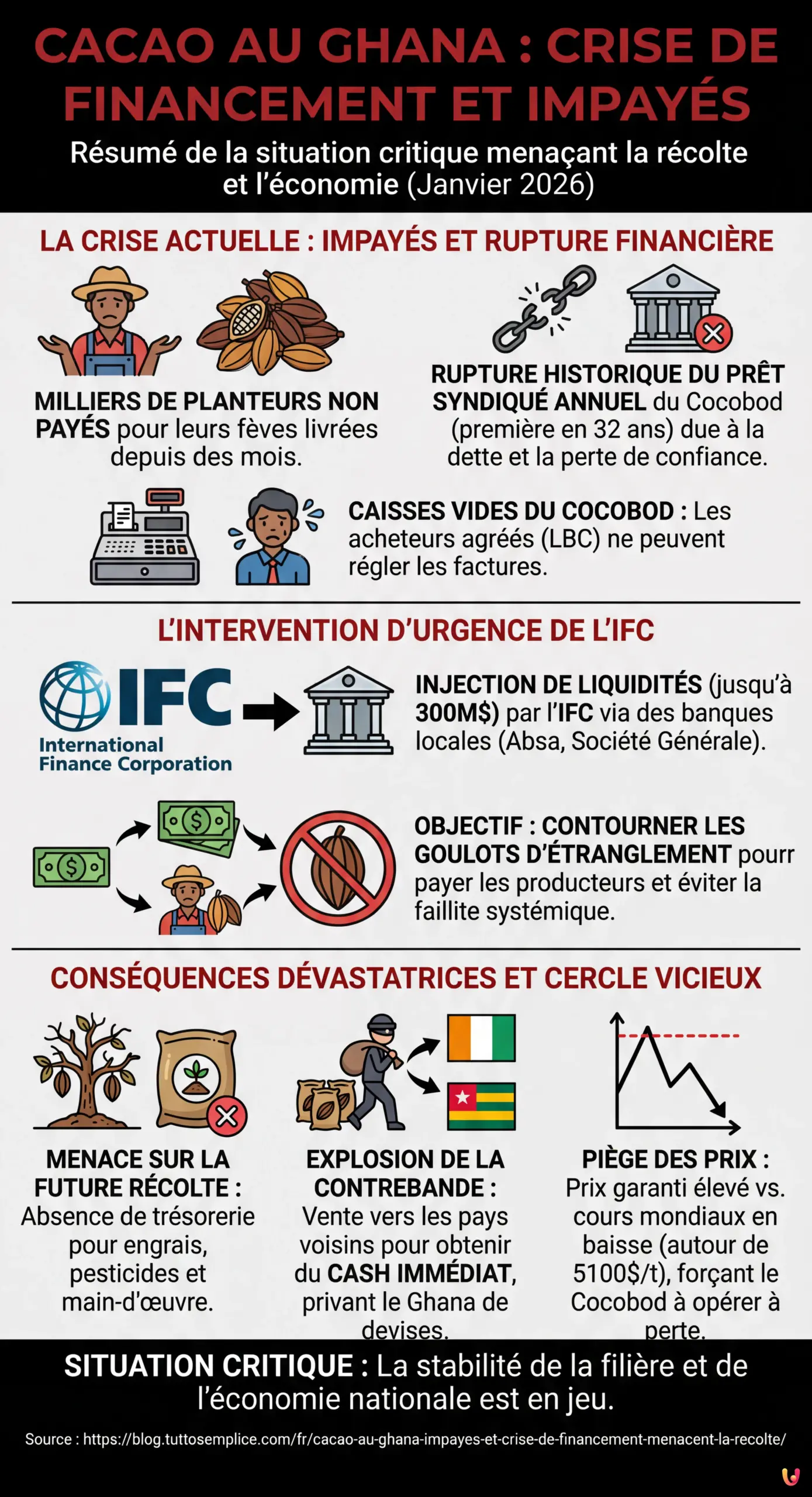 CACAO AU GHANA : CRISE DE FINANCEMENT ET IMPAYÉS

Résumé de la situation critique menaçant la récolte et l'économie (Janvier 2026)

LA CRISE ACTUELLE : IMPAYÉS ET RUPTURE FINANCIÈRE

MILLIERS DE PLANTEURS NON PAYÉS pour leurs fèves livrées depuis des mois.

RUPTURE HISTORIQUE DU PRÊT SYNDIQUÉ ANNUEL du Cocobod (première en 32 ans) due à la dette et la perte de confiance.

CAISSES VIDES DU COCOBOD : Les acheteurs agréés (LBC) ne peuvent régler les factures.

L'INTERVENTION D'URGENCE DE L'IFC

IFC
International Finance Corporation

INJECTION DE LIQUIDITÉS (jusqu'à 300M$) par l'IFC via des banques locales (Absa, Société Générale).

OBJECTIF : CONTOURNER LES GOULOTS D'ÉTRANGLEMENT pourr payer les producteurs et éviter la faillite systémique.

CONSÉQUENCES DÉVASTATRICES ET CERCLE VICIEUX

MENACE SUR LA FUTURE RÉCOLTE : Absence de trésorerie pour engrais, pesticides et main-d'œuvre.

EXPLOSION DE LA CONTREBANDE : Vente vers les pays voisins pour obtenir du CASH IMMÉDIAT, privant le Ghana de devises.

PIÈGE DES PRIX : Prix garanti élevé vs. cours mondiaux en baisse (autour de 5100$/t), forçant le Cocobod à opérer à perte.

SITUATION CRITIQUE : La stabilité de la filière et de l'économie nationale est en jeu.

Source : https://blog.tuttosemplice.com/fr/cacao-au-ghana-impayes-et-crise-de-financement-menacent-la-recolte/