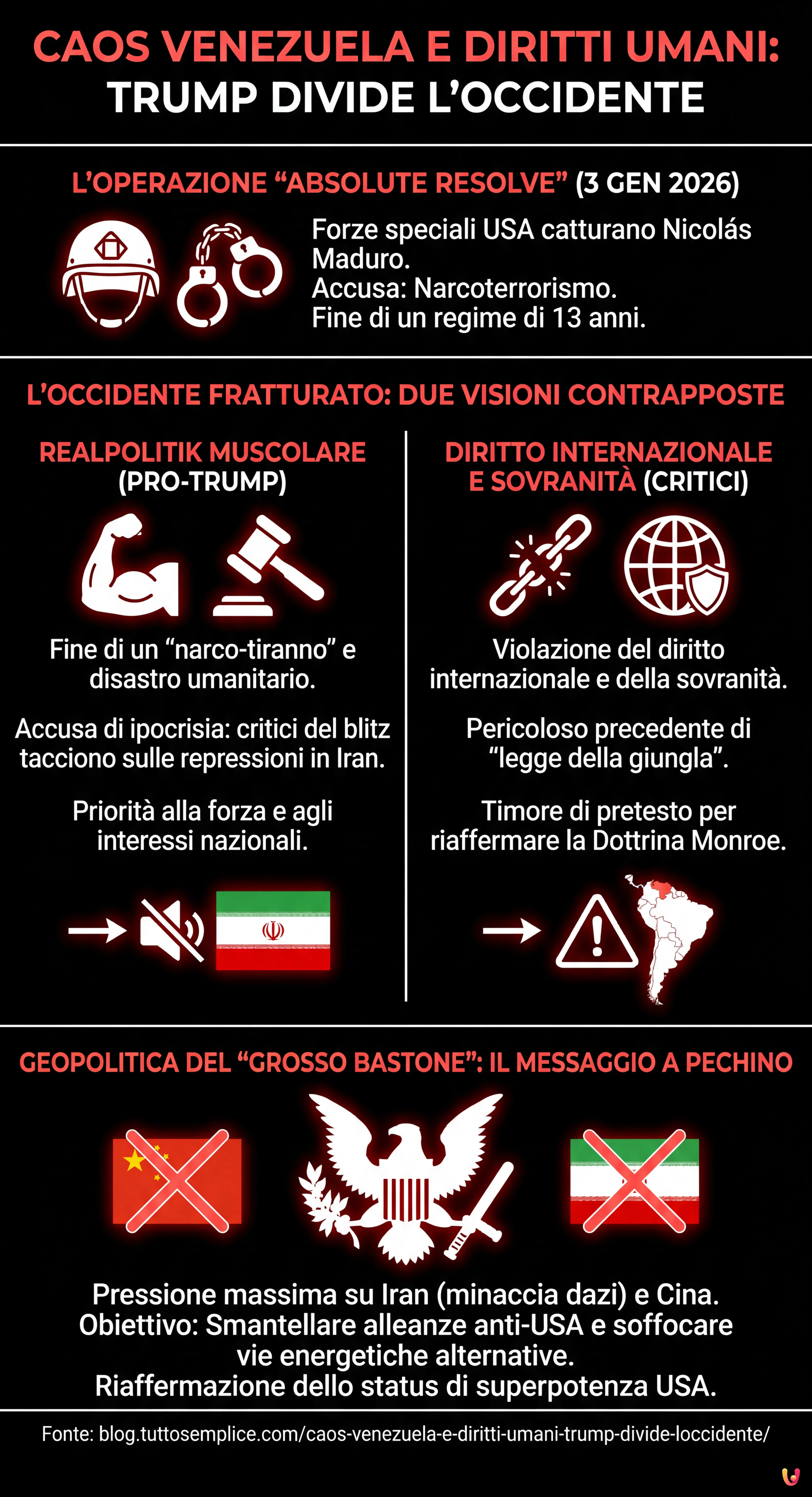 CAOS VENEZUELA E DIRITTI UMANI: TRUMP DIVIDE L'OCCIDENTE

L'OPERAZIONE "ABSOLUTE RESOLVE" (3 GEN 2026)

Forze speciali USA catturano Nicolás Maduro.
Accusa: Narcoterrorismo.
Fine di un regime di 13 anni.

L'OCCIDENTE FRATTURATO: DUE VISIONI CONTRAPPOSTE

REALPOLITIK MUSCOLARE (PRO-TRUMP)

Fine di un "narco-tiranno" e disastro umanitario.

Accusa di ipocrisia: critici del blitz tacciono sulle repressioni in Iran.

Priorità alla forza e agli interessi nazionali.

DIRITTO INTERNAZIONALE E SOVRANITÀ (CRITICI)

Violazione del diritto internazionale e della sovranità.

Pericoloso precedente di "legge della giungla".

Timore di pretesto per riaffermare la Dottrina Monroe.

GEOPOLITICA DEL "GROSSO BASTONE": IL MESSAGGIO A PECHINO

Pressione massima su Iran (minaccia dazi) e Cina.
Obiettivo: Smantellare alleanze anti-USA e soffocare vie energetiche alternative.
Riaffermazione dello status di superpotenza USA.

Fonte: blog.tuttosemplice.com/caos-venezuela-e-diritti-umani-trump-divide-loccidente/