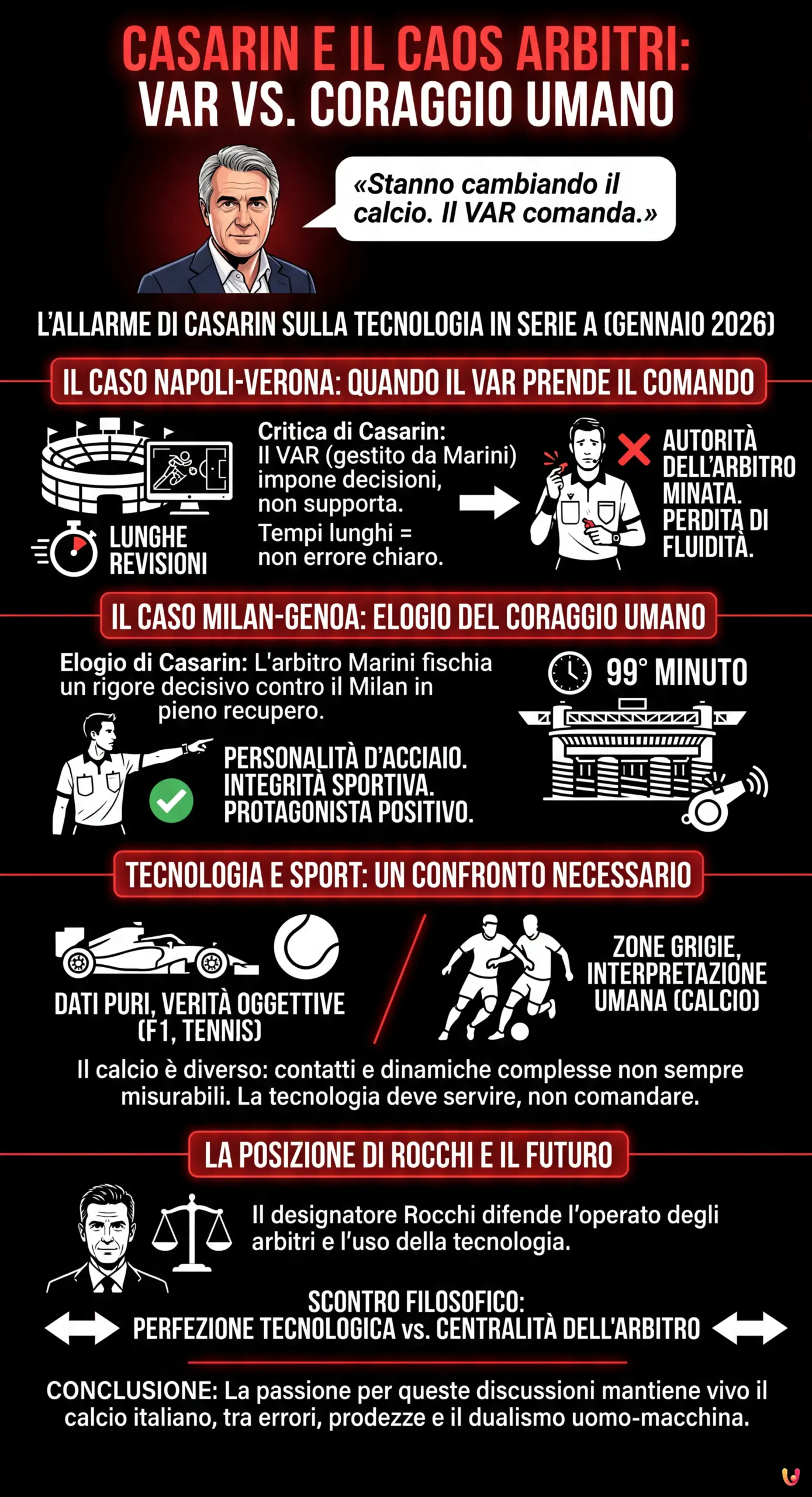 CASARIN E IL CAOS ARBITRI: VAR VS. CORAGGIO UMANO

«Stanno cambiando il calcio. Il VAR comanda.»

L'ALLARME DI CASARIN SULLA TECNOLOGIA IN SERIE A (GENNAIO 2026)

IL CASO NAPOLI-VERONA: QUANDO IL VAR PRENDE IL COMANDO

LUNGHE REVISIONI

Critica di Casarin: Il VAR (gestito da Marini) impone decisioni, non supporta.
Tempi lunghi = non errore chiaro.

AUTORITÀ DELL'ARBITRO MINATA. PERDITA DI FLUIDITÀ.

IL CASO MILAN-GENOA: ELOGIO DEL CORAGGIO UMANO

Elogio di Casarin: L'arbitro Marini fischia un rigore decisivo contro il Milan in pieno recupero.

PERSONALITÀ D'ACCIAIO. INTEGRITÀ SPORTIVA. PROTAGONISTA POSITIVO.

99° MINUTO

TECNOLOGIA E SPORT: UN CONFRONTO NECESSARIO

DATI PURI, VERITÀ OGGETTIVE (F1, TENNIS)

ZONE GRIGIE, INTERPRETAZIONE UMANA (CALCIO)

Il calcio è diverso: contatti e dinamiche complesse non sempre misurabili. La tecnologia deve servire, non comandare.

LA POSIZIONE DI ROCCHI E IL FUTURO

Il designatore Rocchi difende l'operato degli arbitri e l'uso della tecnologia.

SCONTRO FILOSOFICO: PERFEZIONE TECNOLOGICA vs. CENTRALITÀ DELL'ARBITRO

CONCLUSIONE: La passione per queste discussioni mantiene vivo il calcio italiano, tra errori, prodezze e il dualismo uomo-macchina.