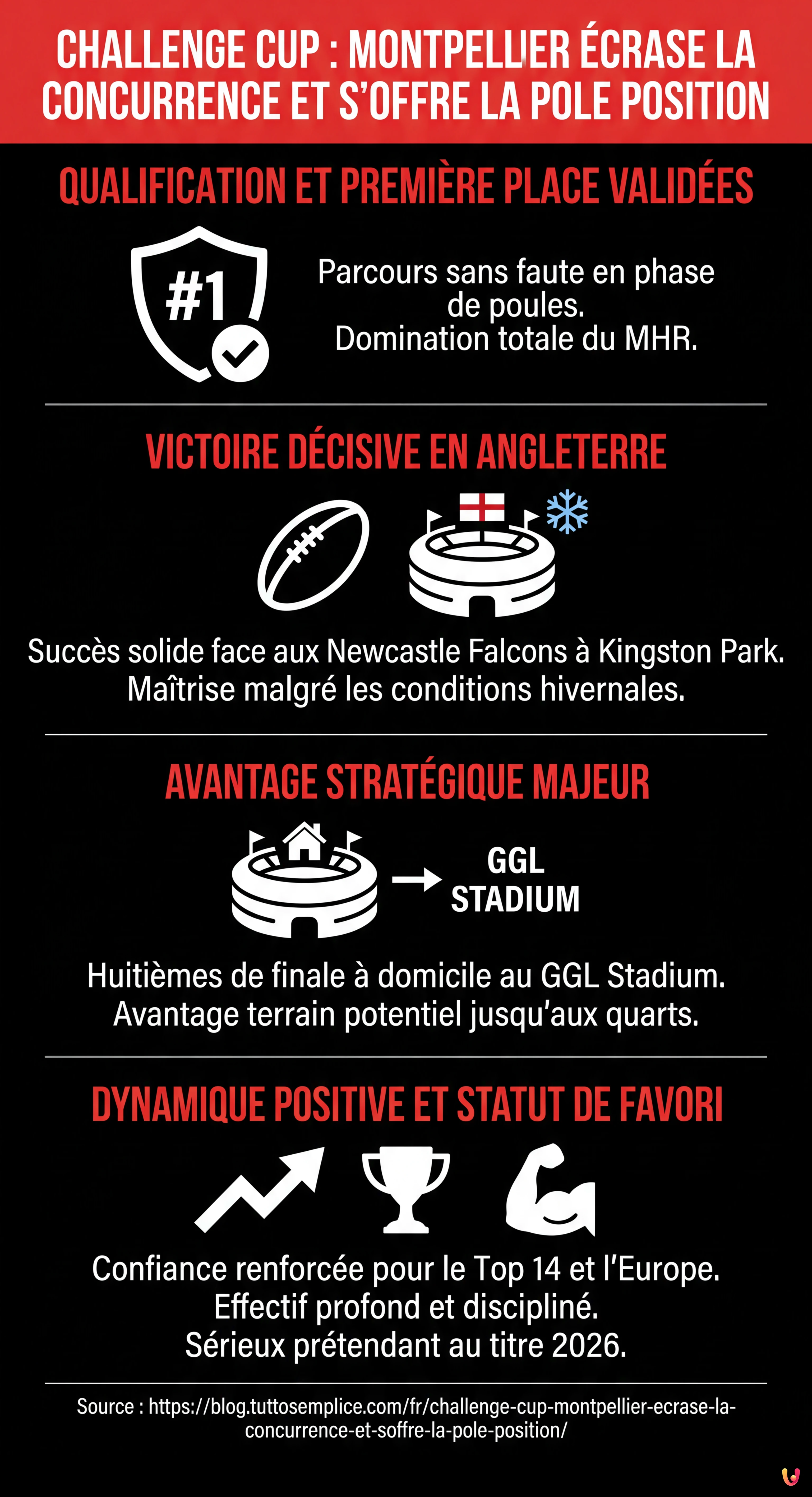 CHALLENGE CUP : MONTPELLIER ÉCRASE LA CONCURRENCE ET S'OFFRE LA POLE POSITION

QUALIFICATION ET PREMIÈRE PLACE VALIDÉES

#1

Parcours sans faute en phase de poules.
Domination totale du MHR.

VICTOIRE DÉCISIVE EN ANGLETERRE

Succès solide face aux Newcastle Falcons à Kingston Park.
Maîtrise malgré les conditions hivernales.

AVANTAGE STRATÉGIQUE MAJEUR

GGL STADIUM

Huitièmes de finale à domicile au GGL Stadium.
Avantage terrain potentiel jusqu'aux quarts.

DYNAMIQUE POSITIVE ET STATUT DE FAVORI

Confiance renforcée pour le Top 14 et l'Europe.
Effectif profond et discipliné.
Sérieux prétendant au titre 2026.

Source : https://blog.tuttosemplice.com/fr/challenge-cup-montpellier-ecrase-la-concurrence-et-soffre-la-pole-position/