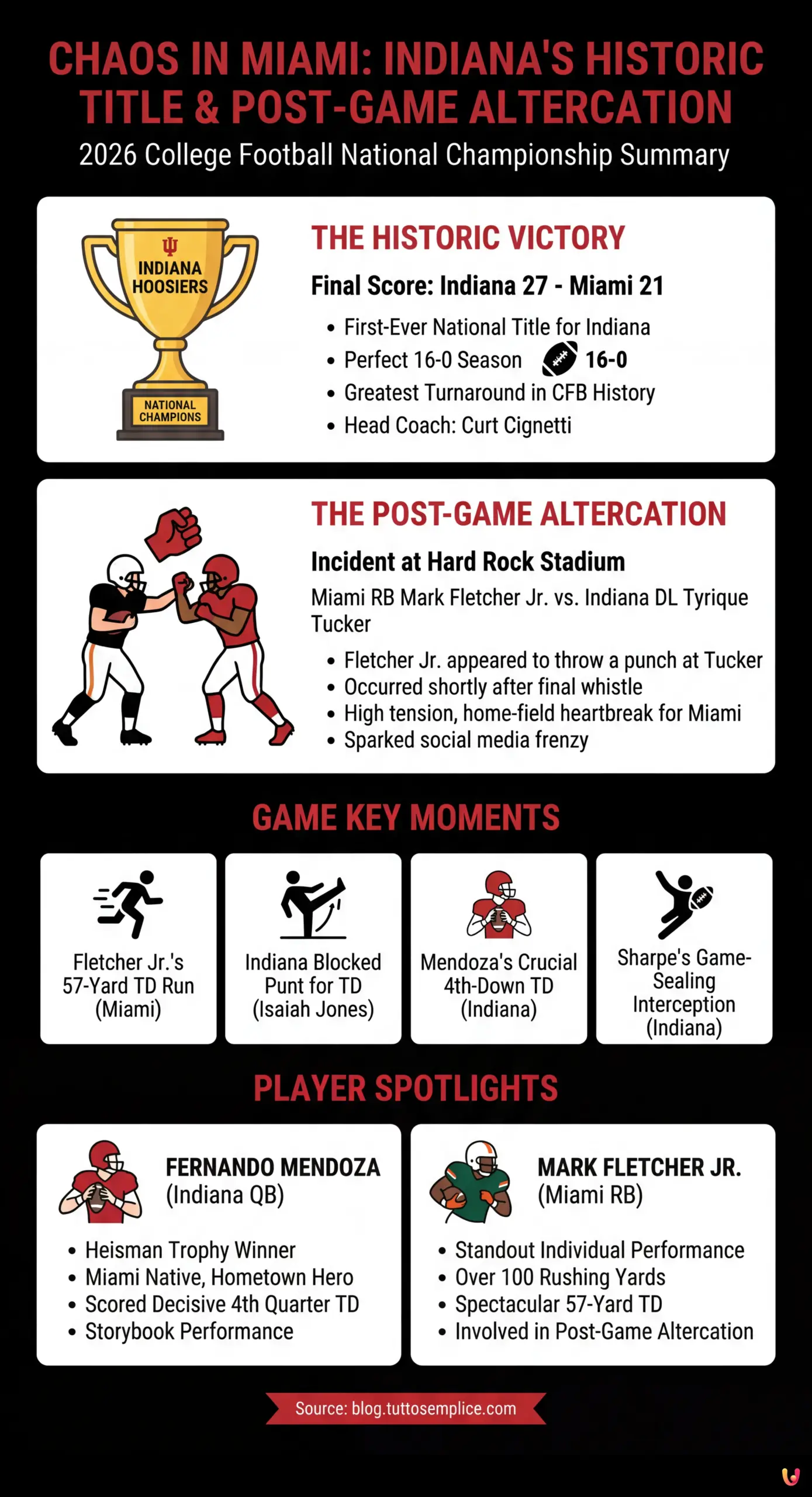 CHAOS IN MIAMI: INDIANA'S HISTORIC TITLE & POST-GAME ALTERCATION

2026 College Football National Championship Summary

INDIANA HOOSIERS

NATIONAL CHAMPIONS

THE HISTORIC VICTORY

Final Score: Indiana 27 - Miami 21

• First-Ever National Title for Indiana
• Perfect 16-0 Season 16-0
• Greatest Turnaround in CFB History
• Head Coach: Curt Cignetti

THE POST-GAME ALTERCATION

Incident at Hard Rock Stadium

Miami RB Mark Fletcher Jr. vs. Indiana DL Tyrique Tucker

• Fletcher Jr. appeared to throw a punch at Tucker
• Occurred shortly after final whistle
• High tension, home-field heartbreak for Miami
• Sparked social media frenzy

GAME KEY MOMENTS

Fletcher Jr.'s 57-Yard TD Run (Miami)

Indiana Blocked Punt for TD (Isaiah Jones)

Mendoza's Crucial 4th-Down TD (Indiana)

Sharpe's Game-Sealing Interception (Indiana)

PLAYER SPOTLIGHTS

FERNANDO MENDOZA (Indiana QB)

• Heisman Trophy Winner
• Miami Native, Hometown Hero
• Scored Decisive 4th Quarter TD
• Storybook Performance

MARK FLETCHER JR. (Miami RB)

• Standout Individual Performance
• Over 100 Rushing Yards
• Spectacular 57-Yard TD
• Involved in Post-Game Altercation

Source: blog.tuttosemplice.com