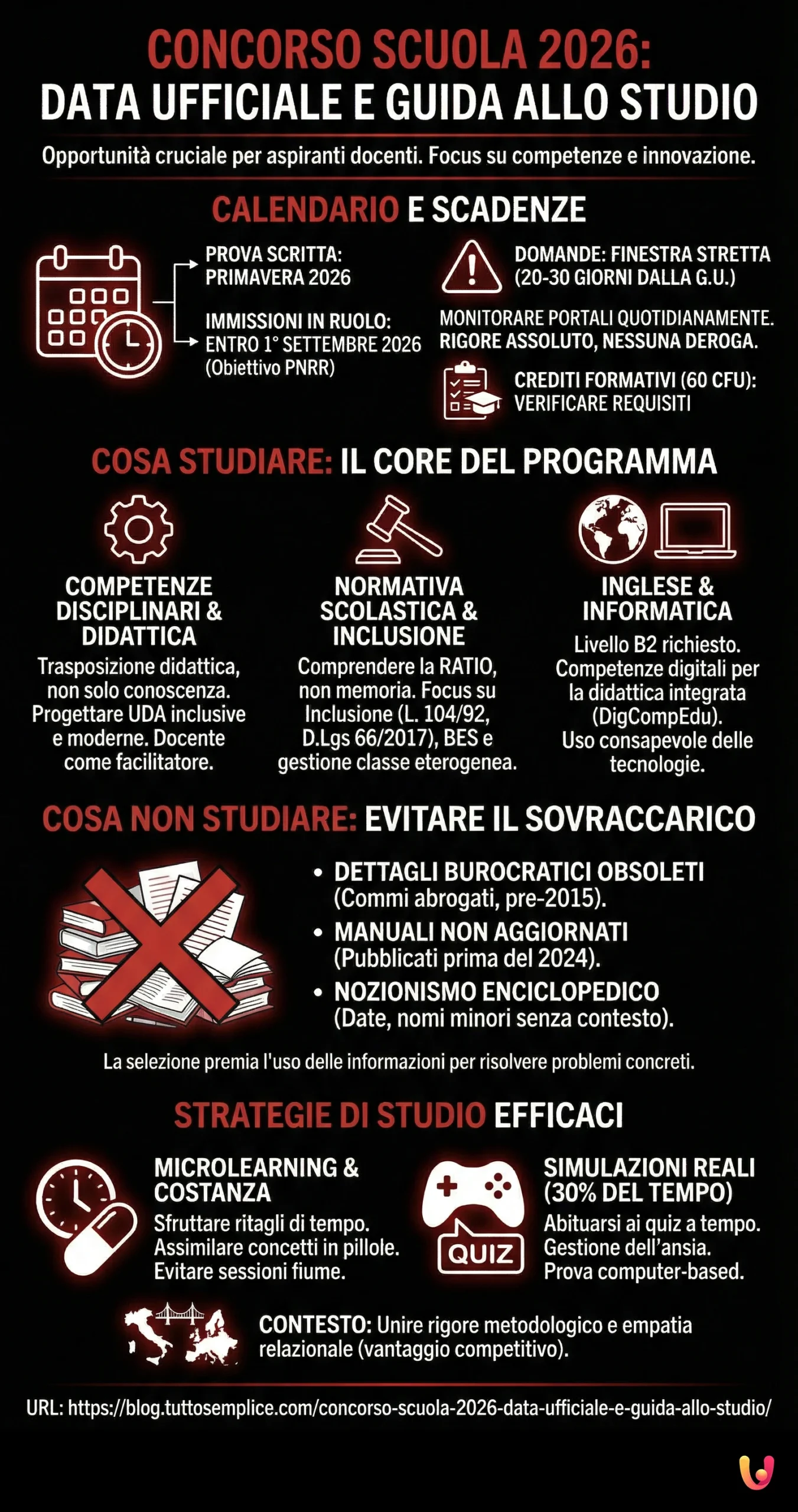 CONCORSO SCUOLA 2026:
DATA UFFICIALE E GUIDA ALLO STUDIO

Opportunità cruciale per aspiranti docenti. Focus su competenze e innovazione.

CALENDARIO E SCADENZE

PROVA SCRITTA: PRIMAVERA 2026

IMMISSIONI IN RUOLO: ENTRO 1° SETTEMBRE 2026 (Obiettivo PNRR)

DOMANDE: FINESTRA STRETTA (20-30 GIORNI DALLA G.U.)

MONITORARE PORTALI QUOTIDIANAMENTE. RIGORE ASSOLUTO, NESSUNA DEROGA.

CREDITI FORMATIVI (60 CFU): VERIFICARE REQUISITI

COSA STUDIARE: IL CORE DEL PROGRAMMA

COMPETENZE DISCIPLINARI & DIDATTICA
Trasposizione didattica, non solo conoscenza. Progettare UDA inclusive e moderne. Docente come facilitatore.

NORMATIVA SCOLASTICA & INCLUSIONE
Comprendere la RATIO, non memoria. Focus su Inclusione (L. 104/92, D.Lgs 66/2017), BES e gestione classe eterogenea.

INGLESE & INFORMATICA
Livello B2 richiesto. Competenze digitali per la didattica integrata (DigCompEdu). Uso consapevole delle tecnologie.

COSA NON STUDIARE: EVITARE IL SOVRACCARICO

• DETTAGLI BUROCRATICI OBSOLETI (Commi abrogati, pre-2015).
• MANUALI NON AGGIORNATI (Pubblicati prima del 2024).
• NOZIONISMO ENCICLOPEDICO (Date, nomi minori senza contesto).

La selezione premia l'uso delle informazioni per risolvere problemi concreti.

STRATEGIE DI STUDIO EFFICACI

MICROLEARNING & COSTANZA
Sfruttare ritagli di tempo. Assimilare concetti in pillole. Evitare sessioni fiume.

QUIZ

SIMULAZIONI REALI (30% DEL TEMPO)
Abituarsi ai quiz a tempo. Gestione dell'ansia. Prova computer-based.

CONTESTO: Unire rigore metodologico e empatia relazionale (vantaggio competitivo).

URL: https://blog.tuttosemplice.com/concorso-scuola-2026-data-ufficiale-e-guida-allo-studio/