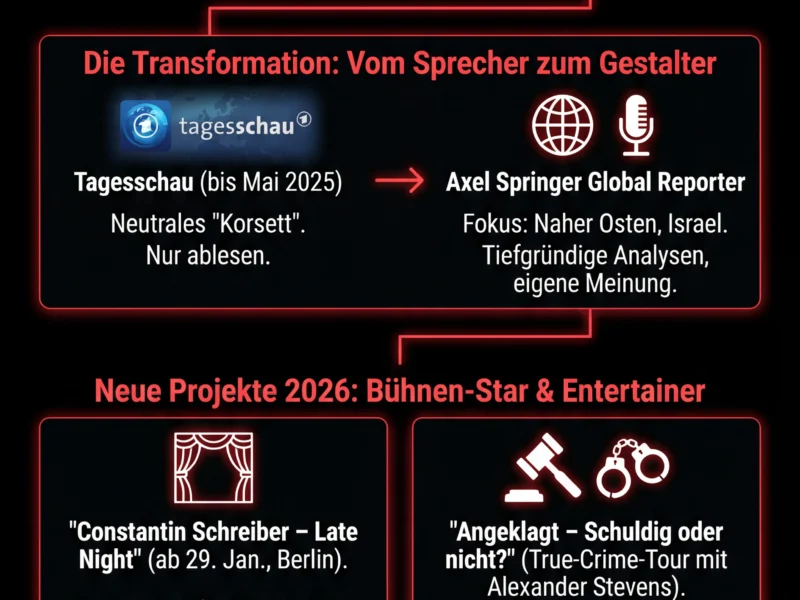 Die Transformation: Vom Sprecher zum Gestalter

tagesschau

Tagesschau (bis Mai 2025)

Neutrales "Korsett". Nur ablesen.

Axel Springer Global Reporter

Fokus: Naher Osten, Israel. Tiefgründige Analysen, eigene Meinung.

Neue Projekte 2026: Bühnen-Star & Entertainer

"Constantin Schreiber – Late Night" (ab 29. Jan., Berlin).

"Angeklagt – Schuldig oder nicht?" (True-Crime-Tour mit Alexander Stevens).