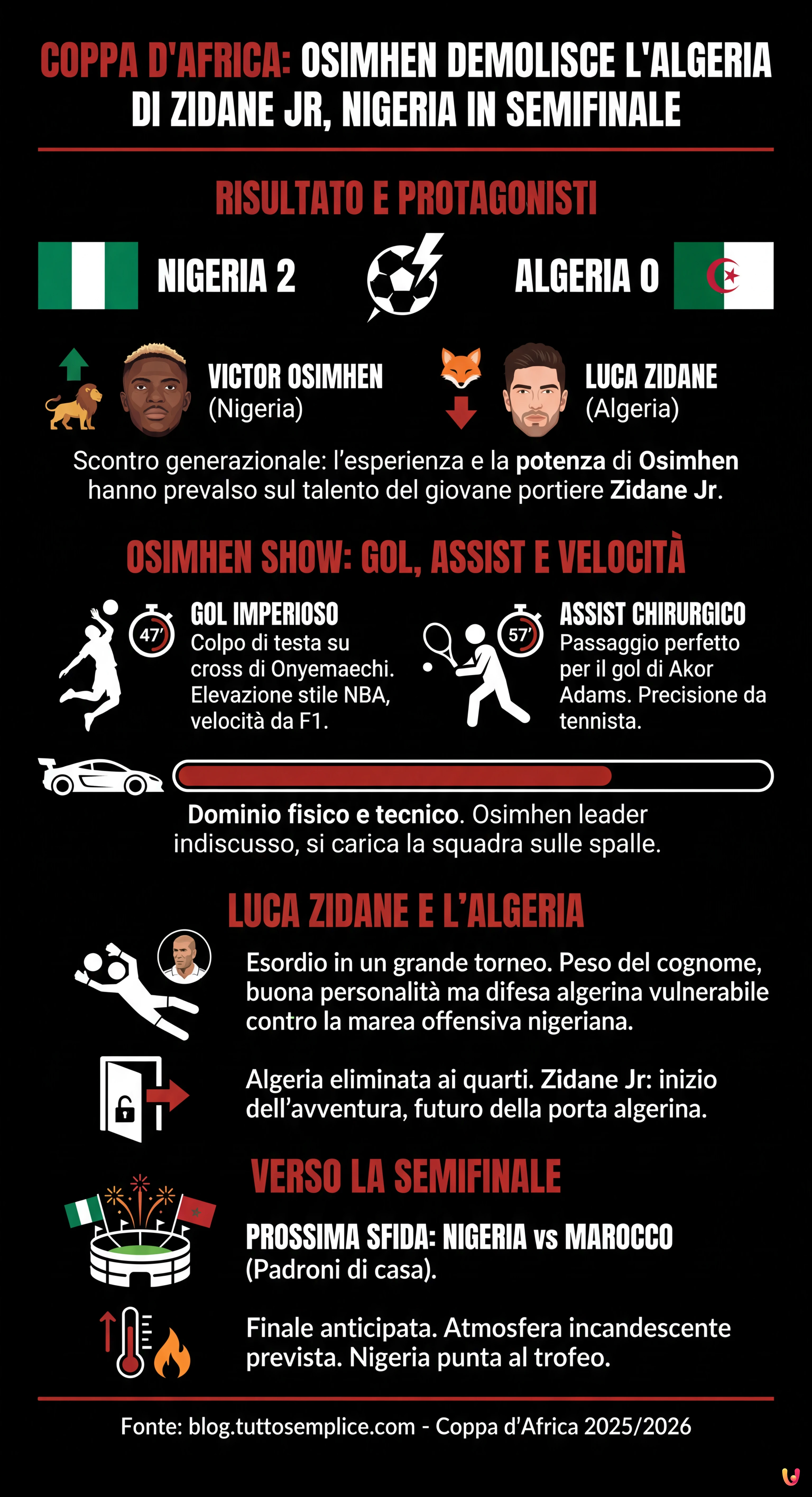 COPPA D'AFRICA: OSIMHEN DEMOLISCE L'ALGERIA DI ZIDANE JR, NIGERIA IN SEMIFINALE

RISULTATO E PROTAGONISTI

NIGERIA 2

ALGERIA 0

VICTOR OSIMHEN (Nigeria)

LUCA ZIDANE (Algeria)

Scontro generazionale: l'esperienza e la potenza di Osimhen hanno prevalso sul talento del giovane portiere Zidane Jr.

OSIMHEN SHOW: GOL, ASSIST E VELOCITÀ

47'

GOL IMPERIOSO
Colpo di testa su cross di Onyemaechi. Elevazione stile NBA, velocità da F1.

57'

ASSIST CHIRURGICO
Passaggio perfetto per il gol di Akor Adams. Precisione da tennista.

Dominio fisico e tecnico. Osimhen leader indiscusso, si carica la squadra sulle spalle.

LUCA ZIDANE E L'ALGERIA

Esordio in un grande torneo. Peso del cognome, buona personalità ma difesa algerina vulnerabile contro la marea offensiva nigeriana.

Algeria eliminata ai quarti. Zidane Jr: inizio dell'avventura, futuro della porta algerina.

VERSO LA SEMIFINALE

PROSSIMA SFIDA: NIGERIA vs MAROCCO
(Padroni di casa).

Finale anticipata. Atmosfera incandescente prevista. Nigeria punta al trofeo.

Fonte: blog.tuttosemplice.com - Coppa d'Africa 2025/2026