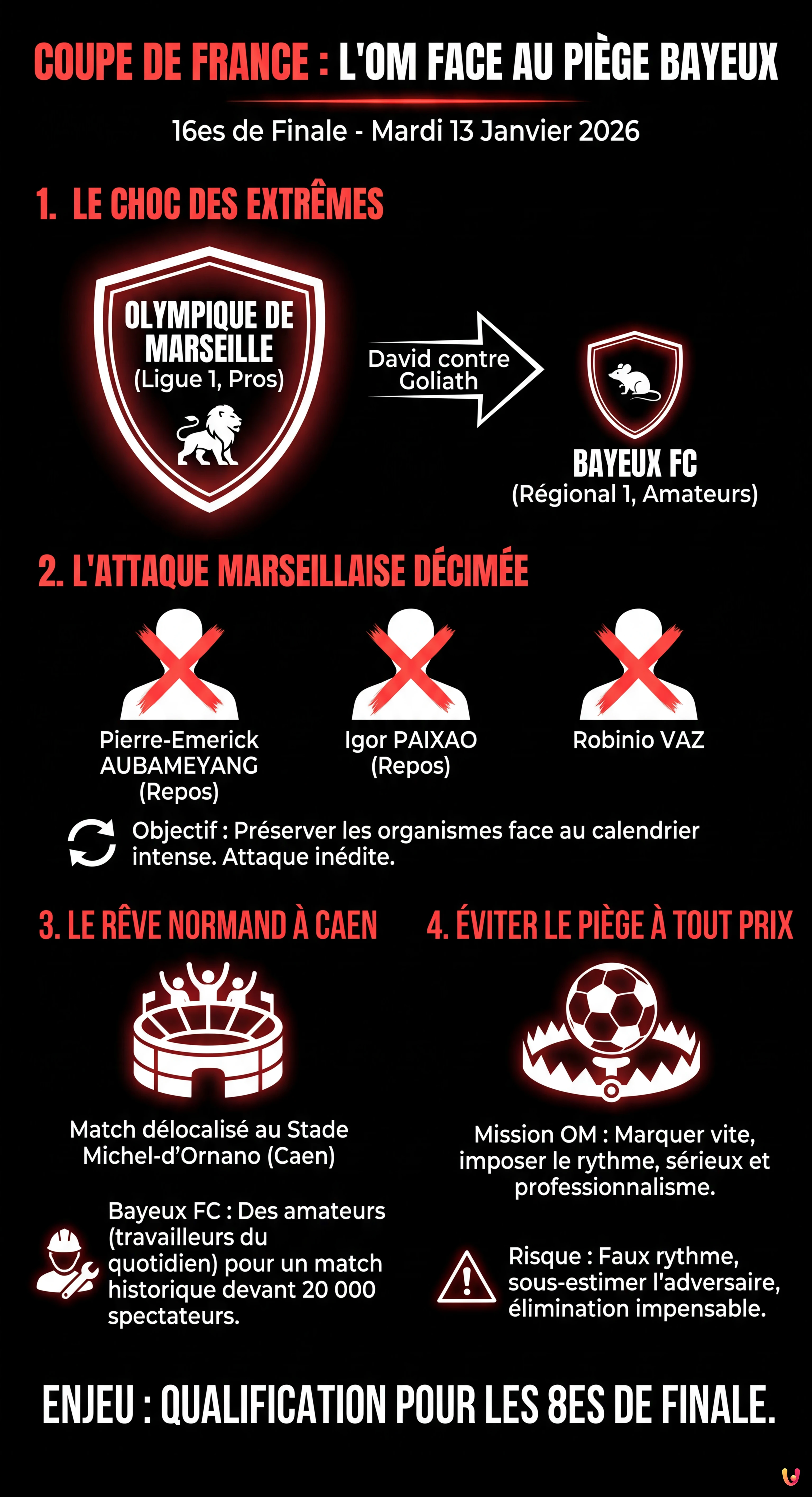 COUPE DE FRANCE : L'OM FACE AU PIÈGE BAYEUX

16es de Finale - Mardi 13 Janvier 2026

1. LE CHOC DES EXTRÊMES

OLYMPIQUE DE MARSEILLE (Ligue 1, Pros)

David contre Goliath

BAYEUX FC (Régional 1, Amateurs)

2. L'ATTAQUE MARSEILLAISE DÉCIMÉE

Pierre-Emerick AUBAMEYANG (Repos)

Igor PAIXAO (Repos)

Robinio VAZ

Objectif : Préserver les organismes face au calendrier intense. Attaque inédite.

3. LE RÊVE NORMAND À CAEN

Match délocalisé au Stade Michel-d'Ornano (Caen)

Bayeux FC : Des amateurs (travailleurs du quotidien) pour un match historique devant 20 000 spectateurs.

4. ÉVITER LE PIÈGE À TOUT PRIX

Mission OM : Marquer vite, imposer le rythme, sérieux et professionnalisme.

Risque : Faux rythme, sous-estimer l'adversaire, élimination impensable.

ENJEU : QUALIFICATION POUR LES 8ES DE FINALE.