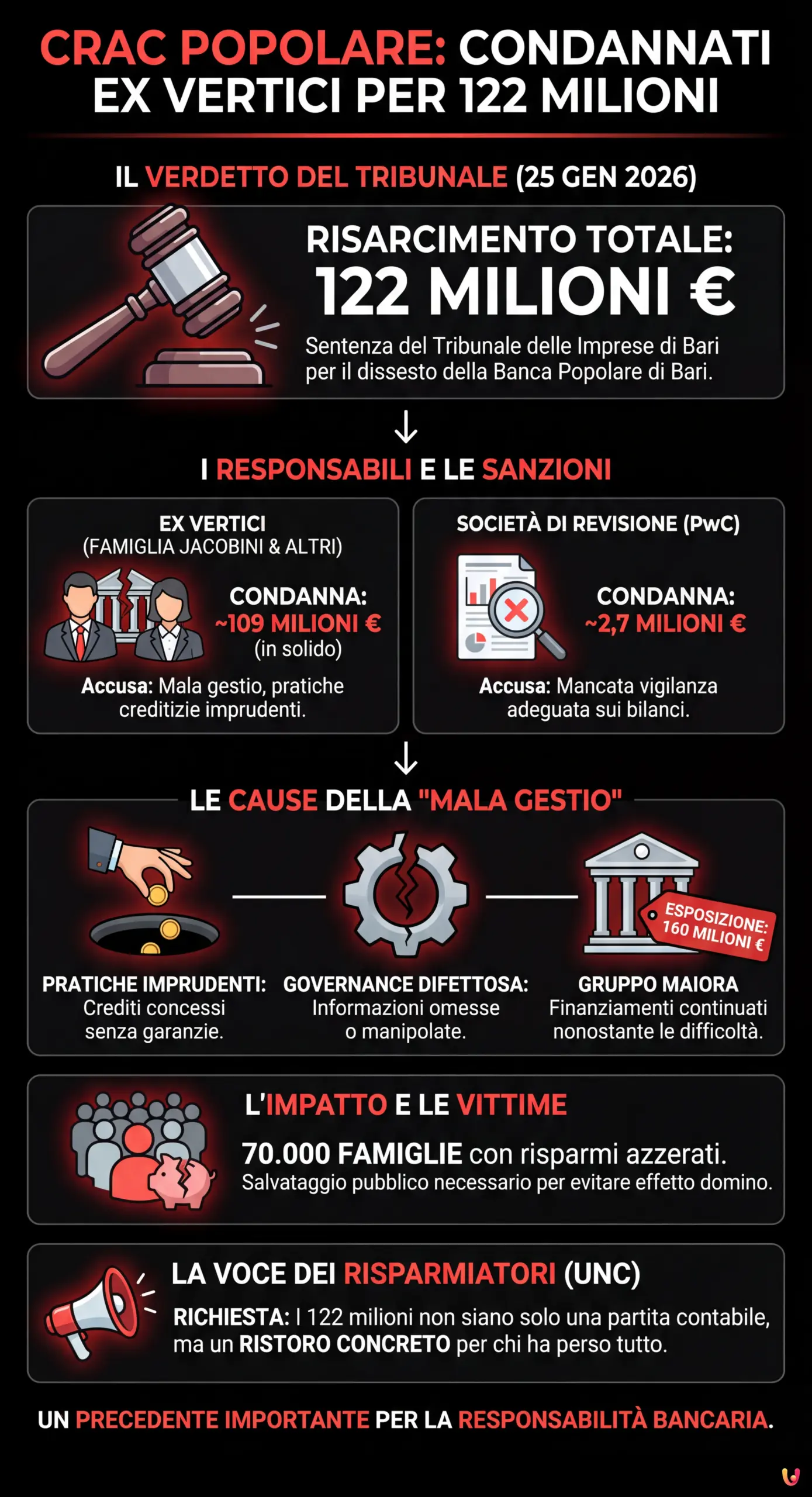 CRAC POPOLARE: CONDANNATI EX VERTICI PER 122 MILIONI

IL VERDETTO DEL TRIBUNALE (25 GEN 2026)

RISARCIMENTO TOTALE:
122 MILIONI €
Sentenza del Tribunale delle Imprese di Bari per il dissesto della Banca Popolare di Bari.

I RESPONSABILI E LE SANZIONI

EX VERTICI
(FAMIGLIA JACOBINI & ALTRI)
CONDANNA:
~109 MILIONI €
(in solido)
Accusa: Mala gestio, pratiche creditizie imprudenti.

SOCIETÀ DI REVISIONE (PwC)
CONDANNA:
~2,7 MILIONI €
Accusa: Mancata vigilanza adeguata sui bilanci.

LE CAUSE DELLA "MALA GESTIO"

PRATICHE IMPRUDENTI: Crediti concessi senza garanzie.

GOVERNANCE DIFETTOSA: Informazioni omesse o manipolate.

ESPOSIZIONE: 160 MILIONI €
GRUPPO MAIORA
Finanziamenti continuati nonostante le difficoltà.

L'IMPATTO E LE VITTIME
70.000 FAMIGLIE con risparmi azzerati.
Salvataggio pubblico necessario per evitare effetto domino.

LA VOCE DEI RISPARMIATORI (UNC)
RICHIESTA: I 122 milioni non siano solo una partita contabile, ma un RISTORO CONCRETO per chi ha perso tutto.

UN PRECEDENTE IMPORTANTE PER LA RESPONSABILITÀ BANCARIA.