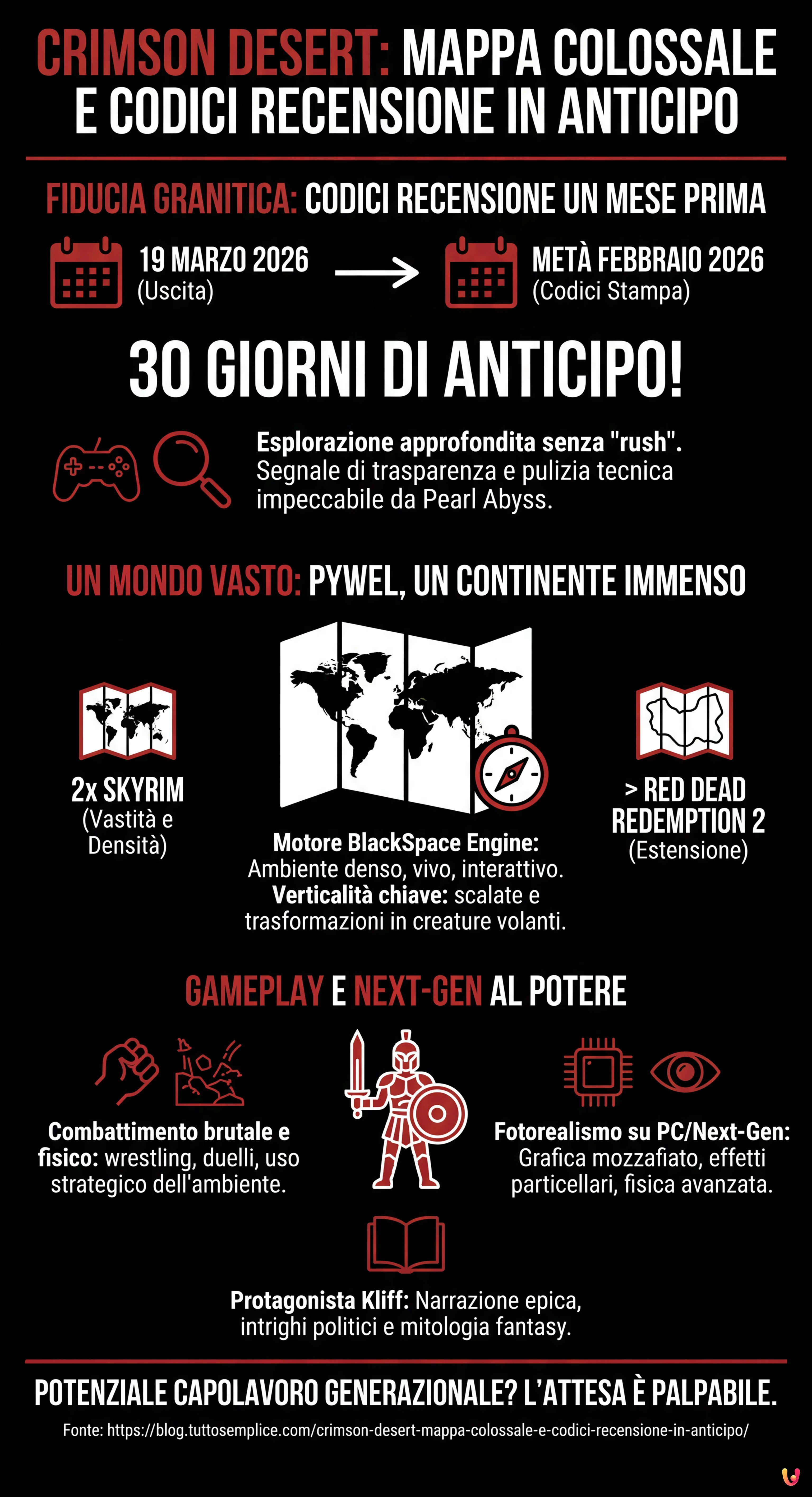 CRIMSON DESERT: MAPPA COLOSSALE E CODICI RECENSIONE IN ANTICIPO

FIDUCIA GRANITICA: CODICI RECENSIONE UN MESE PRIMA

19 MARZO 2026
(Uscita)

METÀ FEBBRAIO 2026
(Codici Stampa)

30 GIORNI DI ANTICIPO!

Esplorazione approfondita senza "rush". Segnale di trasparenza e pulizia tecnica impeccabile da Pearl Abyss.

UN MONDO VASTO: PYWEL, UN CONTINENTE IMMENSO

2x SKYRIM
(Vastità e Densità)

Motore BlackSpace Engine: Ambiente denso, vivo, interattivo. Verticalità chiave: scalate e trasformazioni in creature volanti.

> RED DEAD REDEMPTION 2
(Estensione)

GAMEPLAY E NEXT-GEN AL POTERE

Combattimento brutale e fisico: wrestling, duelli, uso strategico dell'ambiente.

Fotorealismo su PC/Next-Gen: Grafica mozzafiato, effetti particellari, fisica avanzata.

Protagonista Kliff: Narrazione epica, intrighi politici e mitologia fantasy.

POTENZIALE CAPOLAVORO GENERAZIONALE? L'ATTESA È PALPABILE.

Fonte: https://blog.tuttosemplice.com/crimson-desert-mappa-colossale-e-codici-recensione-in-anticipo/