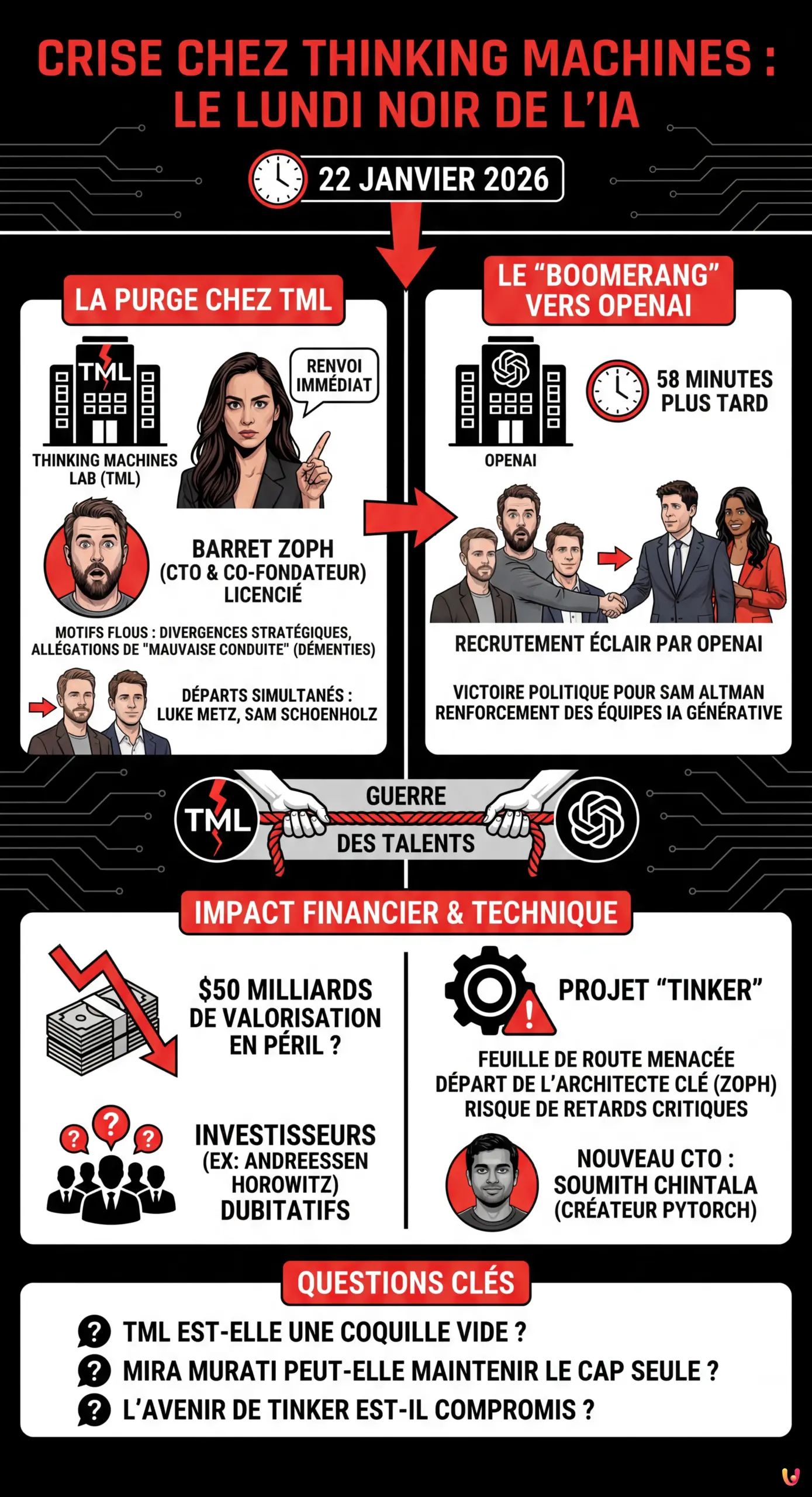 CRISE CHEZ THINKING MACHINES : LE LUNDI NOIR DE L'IA

22 JANVIER 2026

LA PURGE CHEZ TML

TML

THINKING MACHINES LAB (TML)

RENVOI IMMÉDIAT

BARRET ZOPH (CTO & CO-FONDATEUR) LICENCIÉ

MOTIFS FLOUS : DIVERGENCES STRATÉGIQUES, ALLÉGATIONS DE "MAUVAISE CONDUITE" (DÉMENTIES)

DÉPARTS SIMULTANÉS : LUKE METZ, SAM SCHOENHOLZ

LE "BOOMERANG" VERS OPENAI

OPENAI

58 MINUTES PLUS TARD

RECRUTEMENT ÉCLAIR PAR OPENAI

VICTOIRE POLITIQUE POUR SAM ALTMAN RENFORCEMENT DES ÉQUIPES IA GÉNÉRATIVE

TML

GUERRE DES TALENTS

IMPACT FINANCIER & TECHNIQUE

$50 MILLIARDS DE VALORISATION EN PÉRIL ?

INVESTISSEURS (EX: ANDREESSEN HOROWITZ) DUBITATIFS

PROJET "TINKER"

FEUILLE DE ROUTE MENACÉE DÉPART DE L'ARCHITECTE CLÉ (ZOPH) RISQUE DE RETARDS CRITIQUES

NOUVEAU CTO : SOUMITH CHINTALA (CRÉATEUR PYTORCH)

QUESTIONS CLÉS

TML EST-ELLE UNE COQUILLE VIDE ?

MIRA MURATI PEUT-ELLE MAINTENIR LE CAP SEULE ?

L'AVENIR DE TINKER EST-IL COMPROMIS ?