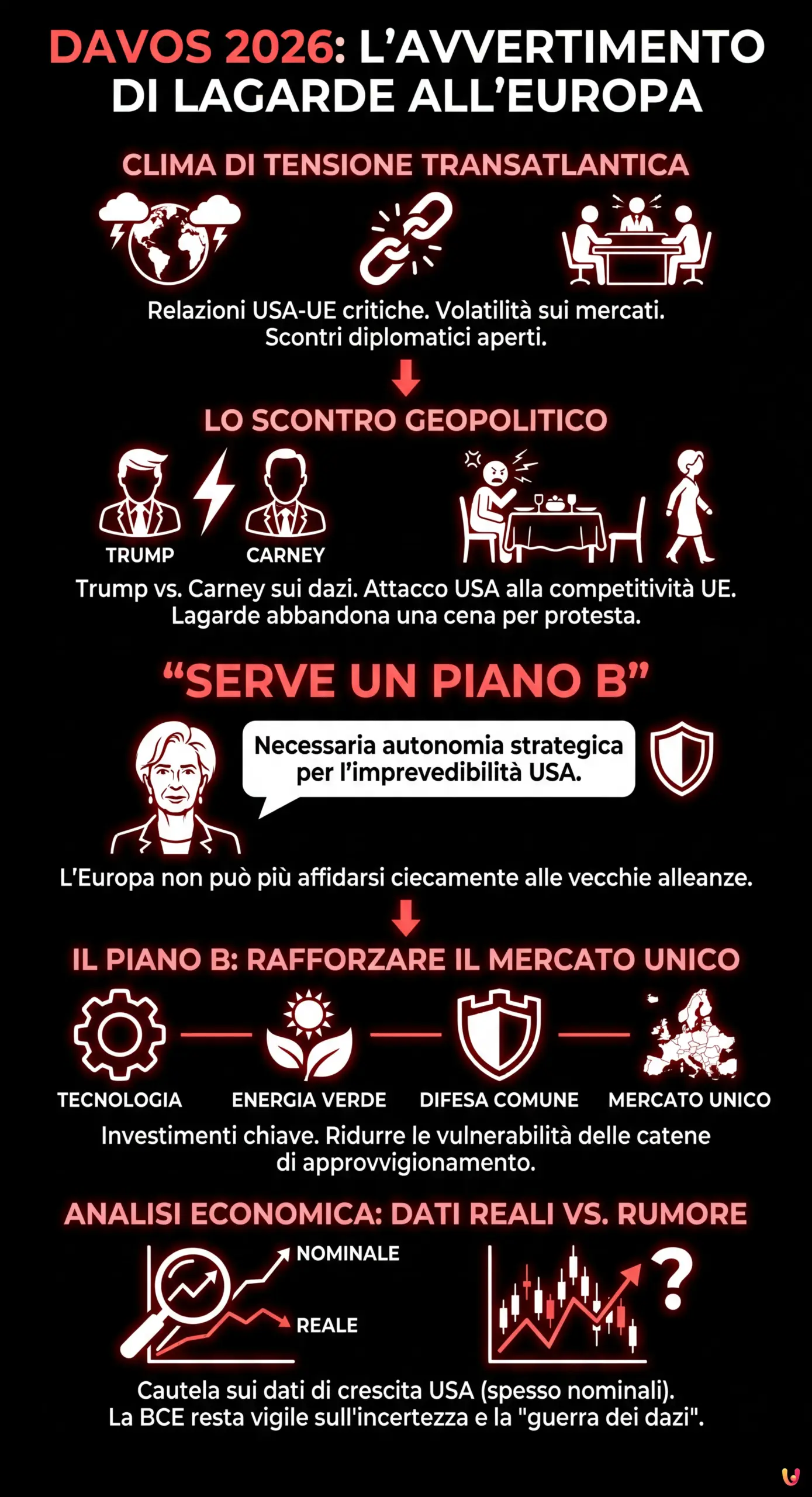 DAVOS 2026: L'AVVERTIMENTO DI LAGARDE ALL'EUROPA

CLIMA DI TENSIONE TRANSATLANTICA

Relazioni USA-UE critiche. Volatilità sui mercati. Scontri diplomatici aperti.

LO SCONTRO GEOPOLITICO

TRUMP

CARNEY

Trump vs. Carney sui dazi. Attacco USA alla competitività UE. Lagarde abbandona una cena per protesta.

"SERVE UN PIANO B"

Necessaria autonomia strategica per l'imprevedibilità USA.

L'Europa non può più affidarsi ciecamente alle vecchie alleanze.

IL PIANO B: RAFFORZARE IL MERCATO UNICO

TECNOLOGIA

ENERGIA VERDE

DIFESA COMUNE

MERCATO UNICO

Investimenti chiave. Ridurre le vulnerabilità delle catene di approvvigionamento.

ANALISI ECONOMICA: DATI REALI VS. RUMORE

NOMINALE

REALE

?

Cautela sui dati di crescita USA (spesso nominali). La BCE resta vigile sull'incertezza e la "guerra dei dazi".