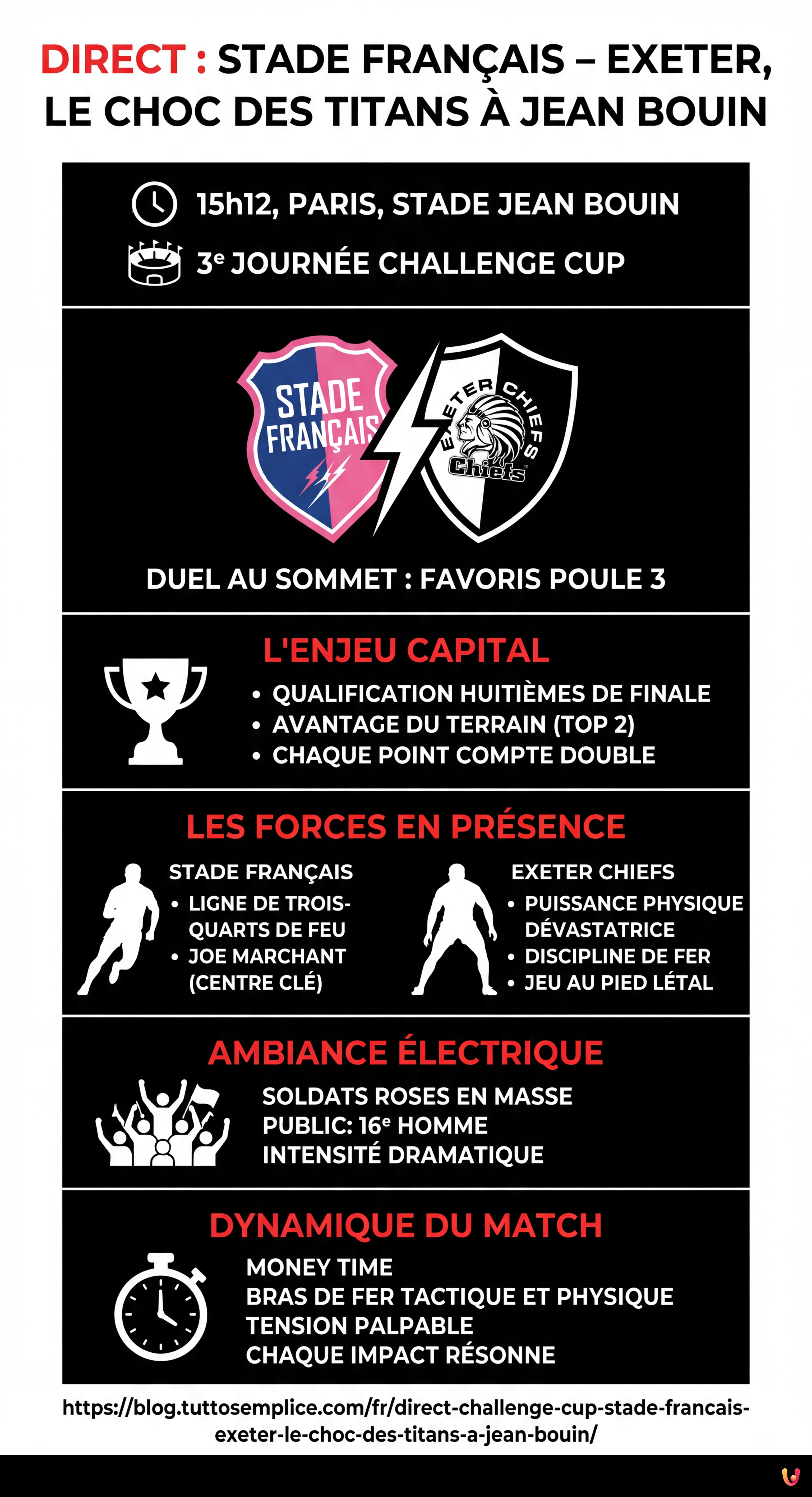 DIRECT : STADE FRANÇAIS – EXETER, LE CHOC DES TITANS À JEAN BOUIN

15h12, PARIS, STADE JEAN BOUIN

3e JOURNÉE CHALLENGE CUP

STADE FRANÇAIS

EXETER CHIEFS

Chiefs

DUEL AU SOMMET : FAVORIS POULE 3

L'ENJEU CAPITAL

• QUALIFICATION HUITIÈMES DE FINALE
• AVANTAGE DU TERRAIN (TOP 2)
• CHAQUE POINT COMPTE DOUBLE

LES FORCES EN PRÉSENCE

STADE FRANÇAIS
• LIGNE DE TROIS-QUARTS DE FEU
• JOE MARCHANT (CENTRE CLÉ)

EXETER CHIEFS
• PUISSANCE PHYSIQUE DÉVASTATRICE
• DISCIPLINE DE FER
• JEU AU PIED LÉTAL

AMBIANCE ÉLECTRIQUE

SOLDATS ROSES EN MASSE
PUBLIC: 16e HOMME
INTENSITÉ DRAMATIQUE

DYNAMIQUE DU MATCH

MONEY TIME
BRAS DE FER TACTIQUE ET PHYSIQUE
TENSION PALPABLE
CHAQUE IMPACT RÉSONNE

https://blog.tuttosemplice.com/fr/direct-challenge-cup-stade-francais-exeter-le-choc-des-titans-a-jean-bouin/