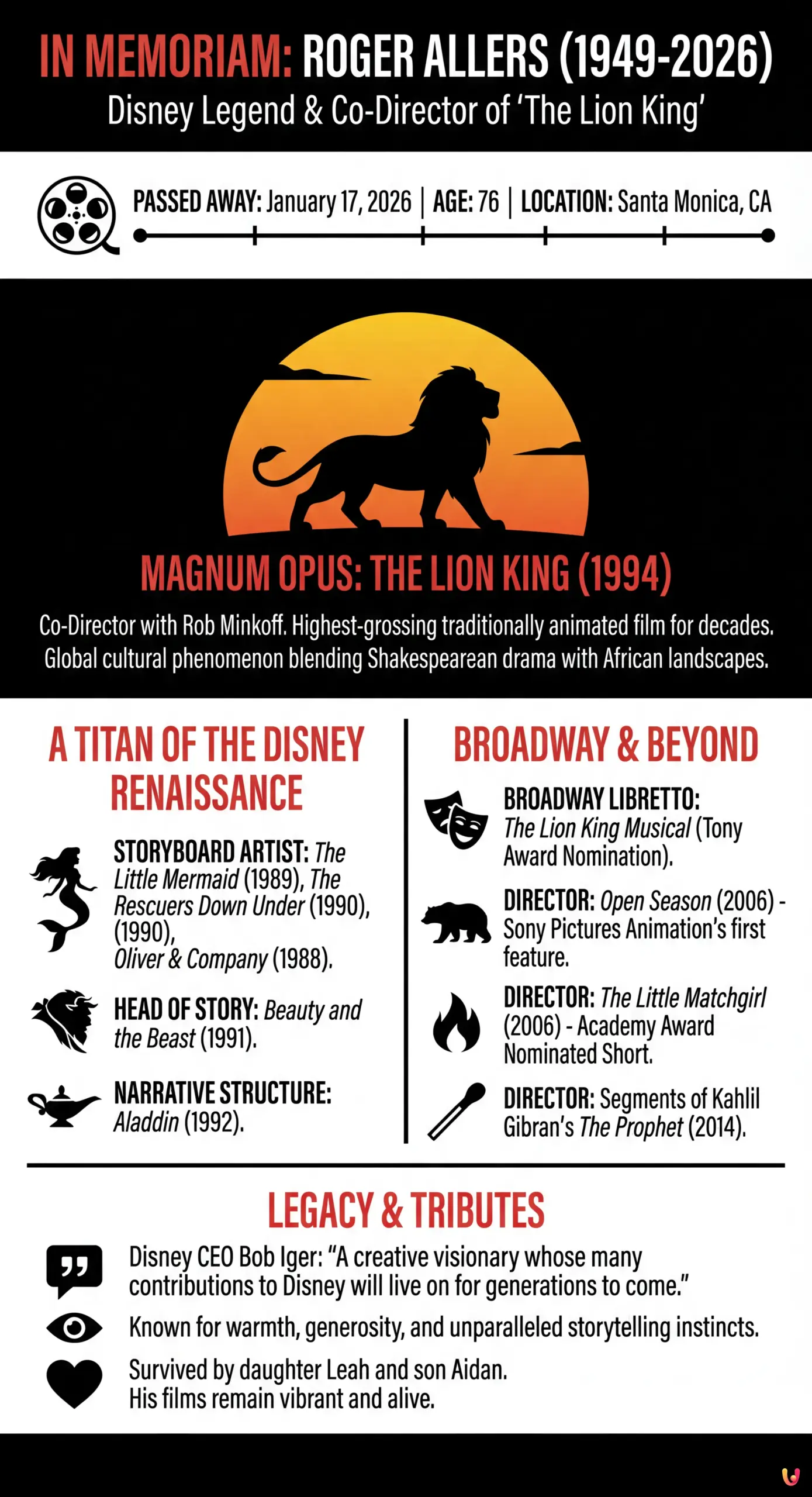 IN MEMORIAM: ROGER ALLERS (1949-2026)
Disney Legend & Co-Director of 'The Lion King'

PASSED AWAY: January 17, 2026 | AGE: 76 | LOCATION: Santa Monica, CA

MAGNUM OPUS: THE LION KING (1994)
Co-Director with Rob Minkoff. Highest-grossing traditionally animated film for decades. Global cultural phenomenon blending Shakespearean drama with African landscapes.

A TITAN OF THE DISNEY RENAISSANCE

STORYBOARD ARTIST: The Little Mermaid (1989), The Rescuers Down Under (1990), (1990), Oliver & Company (1988).

HEAD OF STORY: Beauty and the Beast (1991).

NARRATIVE STRUCTURE: Aladdin (1992).

BROADWAY & BEYOND

BROADWAY LIBRETTO: The Lion King Musical (Tony Award Nomination).

DIRECTOR: Open Season (2006) - Sony Pictures Animation's first feature.

DIRECTOR: The Little Matchgirl (2006) - Academy Award Nominated Short.

DIRECTOR: Segments of Kahlil Gibran's The Prophet (2014).

LEGACY & TRIBUTES

Disney CEO Bob Iger: "A creative visionary whose many contributions to Disney will live on for generations to come."

Known for warmth, generosity, and unparalleled storytelling instincts.

Survived by daughter Leah and son Aidan.
His films remain vibrant and alive.