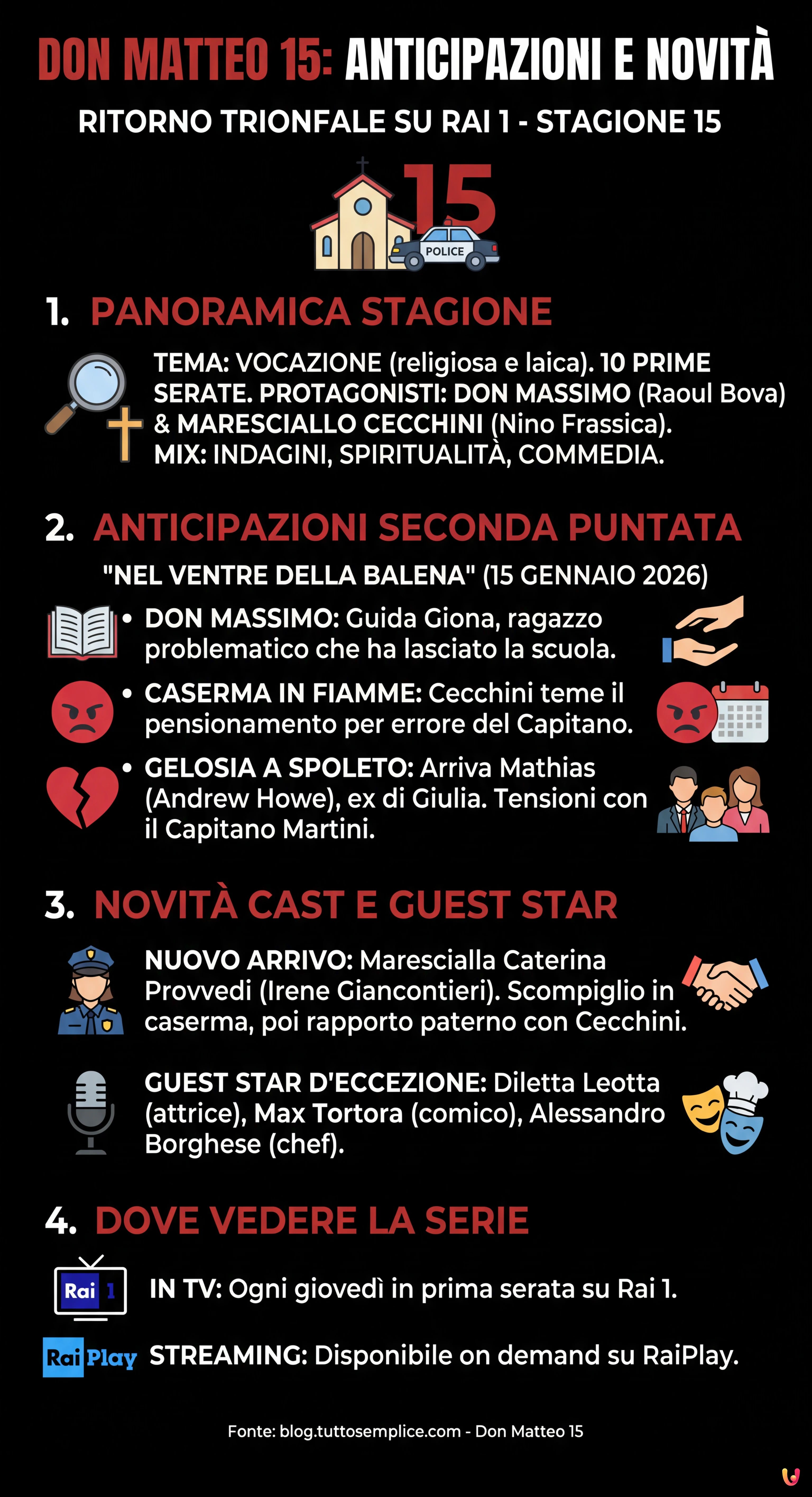 DON MATTEO 15: ANTICIPAZIONI E NOVITÀ

RITORNO TRIONFALE SU RAI 1 - STAGIONE 15

15

POLICE

1. PANORAMICA STAGIONE

TEMA: VOCAZIONE (religiosa e laica). 10 PRIME SERATE. PROTAGONISTI: DON MASSIMO (Raoul Bova) & MARESCIALLO CECCHINI (Nino Frassica). MIX: INDAGINI, SPIRITUALITÀ, COMMEDIA.

2. ANTICIPAZIONI SECONDA PUNTATA

"NEL VENTRE DELLA BALENA" (15 GENNAIO 2026)

• DON MASSIMO: Guida Giona, ragazzo problematico che ha lasciato la scuola.

• CASERMA IN FIAMME: Cecchini teme il pensionamento per errore del Capitano.

• GELOSIA A SPOLETO: Arriva Mathias (Andrew Howe), ex di Giulia. Tensioni con il Capitano Martini.

3. NOVITÀ CAST E GUEST STAR

NUOVO ARRIVO: Marescialla Caterina Provvedi (Irene Giancontieri). Scompiglio in caserma, poi rapporto paterno con Cecchini.

GUEST STAR D'ECCEZIONE: Diletta Leotta (attrice), Max Tortora (comico), Alessandro Borghese (chef).

4. DOVE VEDERE LA SERIE

Rai 1

IN TV: Ogni giovedì in prima serata su Rai 1.

Rai Play

STREAMING: Disponibile on demand su RaiPlay.

Fonte: blog.tuttosemplice.com - Don Matteo 15